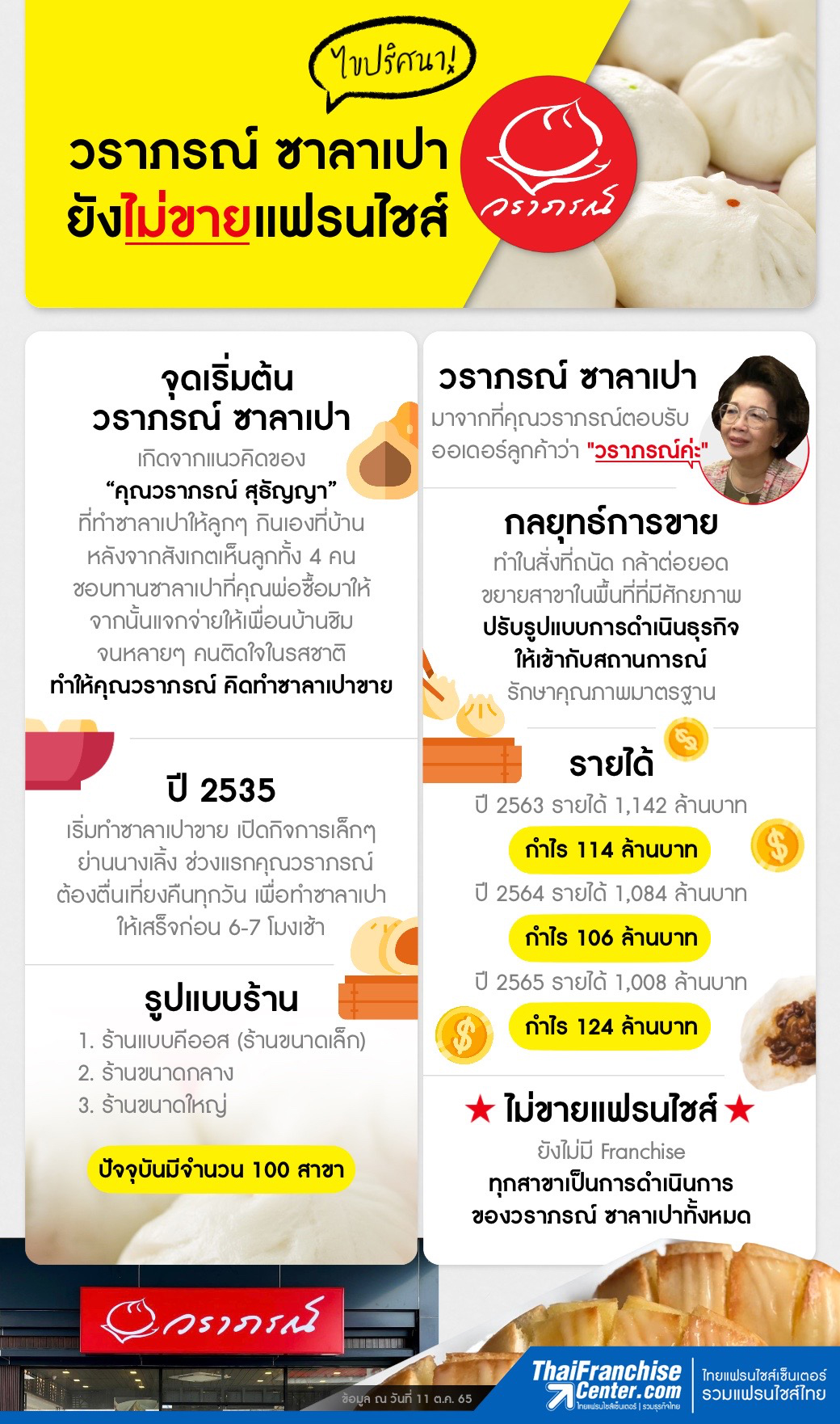 ไขปริศนา!

วราภรณ์ ซาลาเปา ยังไม่ขายแฟรนไชส์

วราภรณ์

จุดเริ่มต้น วราภรณ์ ซาลาเปา

เกิดจากแนวคิดของ
"คุณวราภรณ์ สุธัญญา"
ที่ทำซาลาเปาให้ลูกๆ กินเองที่บ้าน หลังจากสังเกตเห็นลูกทั้ง 4 คน ชอบทานซาลาเปาที่คุณพ่อซื้อมาให้ จากนั้นแจกจ่ายให้เพื่อนบ้านชิม จนหลายๆ คนติดใจในรสชาติ
ทำให้คุณวราภรณ์ คิดทำซาลาเปาขาย

ปี 2535

เริ่มทำซาลาเปาขาย เปิดกิจการเล็กๆ ย่านนางเลิ้ง ช่วงแรกคุณวราภรณ์ ต้องตื่นเที่ยงคืนทุกวัน เพื่อทำซาลาเปา ให้เสร็จก่อน 6-7 โมงเช้า

รูปแบบร้าน

1. ร้านแบบคีออส (ร้านขนาดเล็ก)
2. ร้านขนาดกลาง
3. ร้านขนาดใหญ่

ปัจจุบันมีจำนวน 100 สาขา

วราภรณ์ ซาลาเปา

มาจากที่คุณวราภรณ์ตอบรับ ออเดอร์ลูกค้าว่า "วราภรณ์ค่ะ"

กลยุทธ์การขาย

ทำในสิ่งที่ถนัด กล้าต่อยอด ขยายสาขาในพื้นที่ที่มีศักยภาพ
ปรับรูปแบบการดำเนินธุรกิจ ให้เข้ากับสถานการณ์
รักษาคุณภาพมาตรฐาน

รายได้

ปี 2563 รายได้ 1,142 ล้านบาท
กำไร 114 ล้านบาท
ปี 2564 รายได้ 1,084 ล้านบาท
กำไร 106 ล้านบาท
ปี 2565 รายได้ 1,008 ล้านบาท
กำไร 124 ล้านบาท

★ ไม่ขายแฟรนไชส์ ★

ยังไม่มี Franchise
ทุกสาขาเป็นการดำเนินการ ของวราภรณ์ ซาลาเปาทั้งหมด

วราภรณ์

ข้อมูล ณ วันที่ 11 ต.ค. 65

ThaiFranchise Center.com
ไทยแฟรนไชส์เซ็นเตอร์ | รวมธุรกิจไทย
ไทยแฟรนไชส์เซ็นเตอร์ รวมแฟรนไชส์ไทย