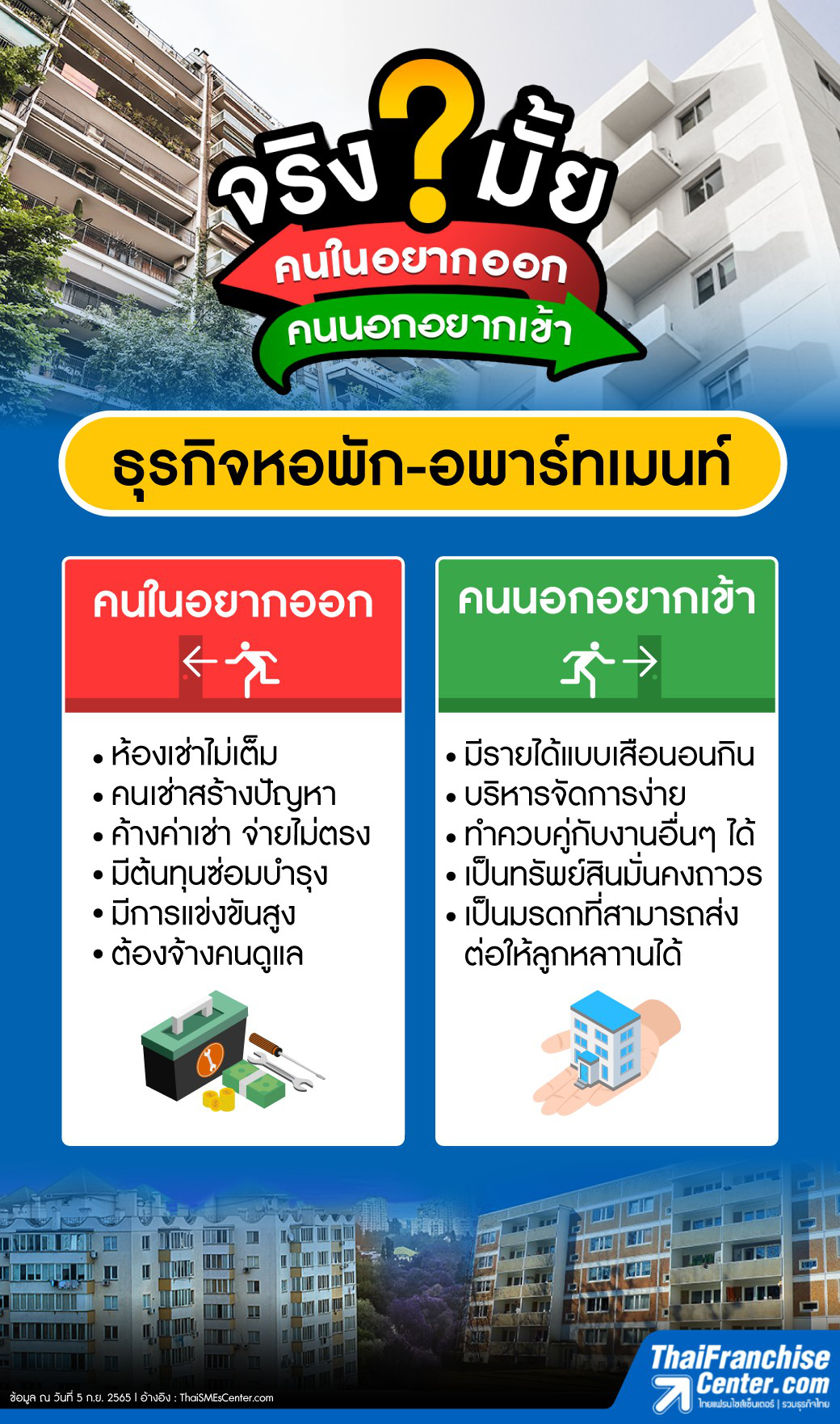 จริง ? มั้ย

คนในอยากออก

คนนอกอยากเข้า

ธุรกิจหอพัก-อพาร์ทเมนท์

คนในอยากออก

• ห้องเช่าไม่เต็ม
• คนเช่าสร้างปัญหา
• ค้างค่าเช่า จ่ายไม่ตรง
• มีต้นทุนซ่อมบำรุง
• มีการแข่งขันสูง
• ต้องจ้างคนดูแล

คนนอกอยากเข้า

• มีรายได้แบบเสือนอนกิน
• บริหารจัดการง่าย
• ทำควบคู่กับงานอื่นๆ ได้
• เป็นทรัพย์สินมั่นคงถาวร
• เป็นมรดกที่สามารถส่งต่อให้ลูกหลานได้

ข้อมูล ณ วันที่ 5 ก.ย. 2565 | อ้างอิง : ThaiSMEsCenter.com

ThaiFranchise Center.com
ไทยแฟรนไชส์เซ็นเตอร์ | รวมธุรกิจไทย