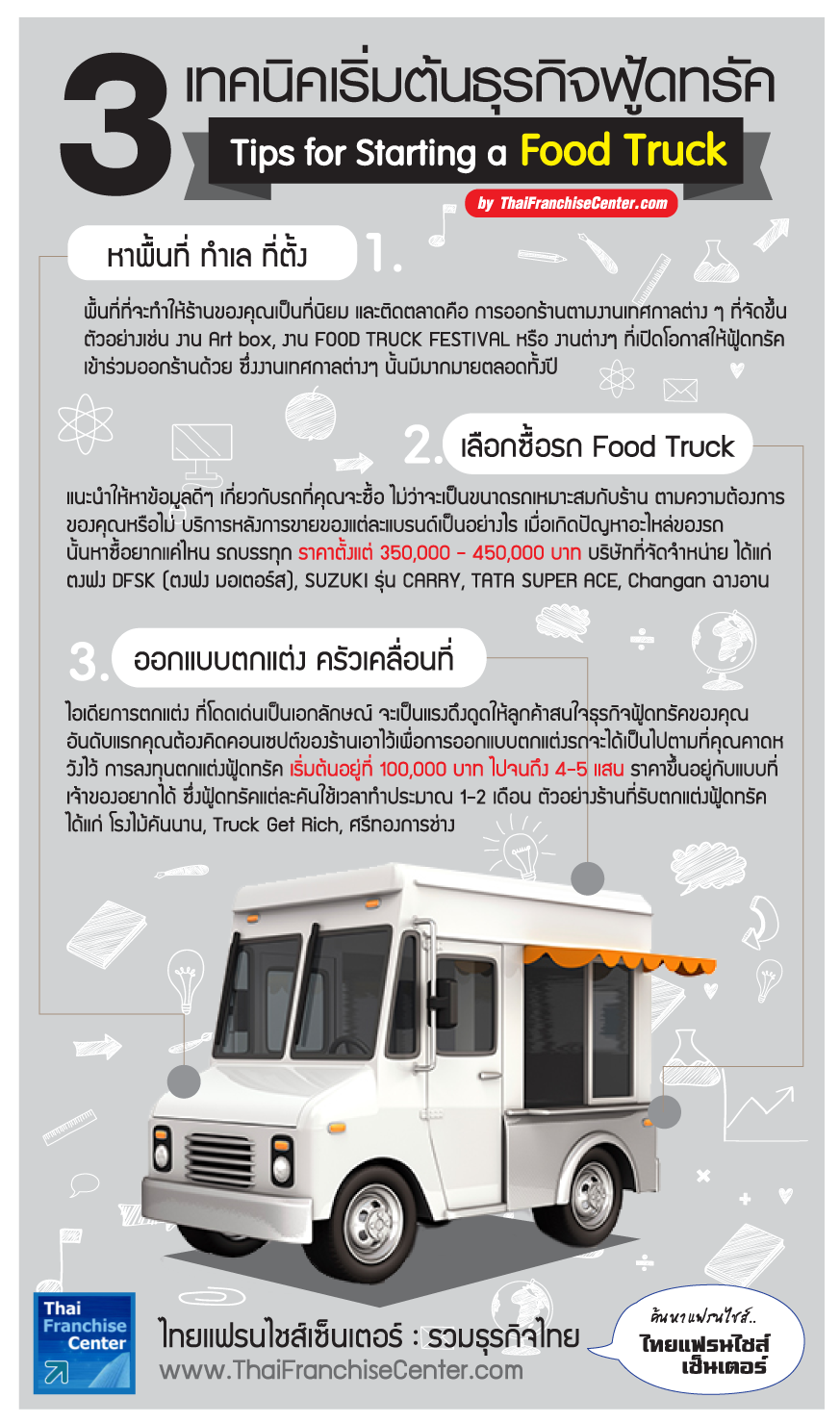 3 เทคนิคเริ่มต้นธุรกิจฟู้ดทรัค

Tips for Starting a Food Truck

by ThaiFranchiseCenter.com

หาพื้นที่ ทำเล ที่ตั้ง 1.

พื้นที่ที่จะทำให้ร้านของคุณเป็นที่นิยม และติดตลาดคือ การออกร้านตามงานเทศกาลต่าง ๆ ที่จัดขึ้น ตัวอย่างเช่น งาน Art box, งาน FOOD TRUCK FESTIVAL หรือ งานต่างๆ ที่เปิดโอกาสให้ฟู้ดทรัคเข้าร่วมออกร้านด้วย ซึ่งงานเทศกาลต่างๆ นั้นมีมากมายตลอดทั้งปี

2. เลือกซื้อรถ Food Truck

แนะนำให้หาข้อมูลดีๆ เกี่ยวกับรถที่คุณจะซื้อ ไม่ว่าจะเป็นขนาดรถเหมาะสมกับร้าน ตามความต้องการของคุณหรือไม่ บริการหลังการขายของแต่ละแบรนด์เป็นอย่างไร เมื่อเกิดปัญหาอะไหล่ของรถนั้นหาซื้อยากแค่ไหน รถบรรทุก ราคาตั้งแต่ 350,000 - 450,000 บาท บริษัทที่จัดจำหน่าย ได้แก่ ตงฟง DFSK (ตงฟง มอเตอร์ส), SUZUKI รุ่น CARRY, TATA SUPER ACE, Changan ฉางอาน

3. ออกแบบตกแต่ง ครัวเคลื่อนที่

ไอเดียการตกแต่ง ที่โดดเด่นเป็นเอกลักษณ์ จะเป็นแรงดึงดูดให้ลูกค้าสนใจธุรกิจฟู้ดทรัคของคุณ อันดับแรกคุณต้องคิดคอนเซปต์ของร้านเอาไว้เพื่อการออกแบบตกแต่งรถจะได้เป็นไปตามที่คุณคาดหวังไว้ การลงทุนตกแต่งฟู้ดทรัค เริ่มต้นอยู่ที่ 100,000 บาท ไปจนถึง 4-5 แสน ราคาขึ้นอยู่กับแบบที่เจ้าของอยากได้ ซึ่งฟู้ดทรัคแต่ละคันใช้เวลาทำประมาณ 1-2 เดือน ตัวอย่างร้านที่รับตกแต่งฟู้ดทรัค ได้แก่ โรงไม้คันนาน, Truck Get Rich, ศรีทองการช่าง

Thai Franchise Center

ไทยแฟรนไชส์เซ็นเตอร์ : รวมธุรกิจไทย
www.ThaiFranchiseCenter.com

ค้นหาแฟรนไชส์..
ไทยแฟรนไชส์ เซ็นเตอร์