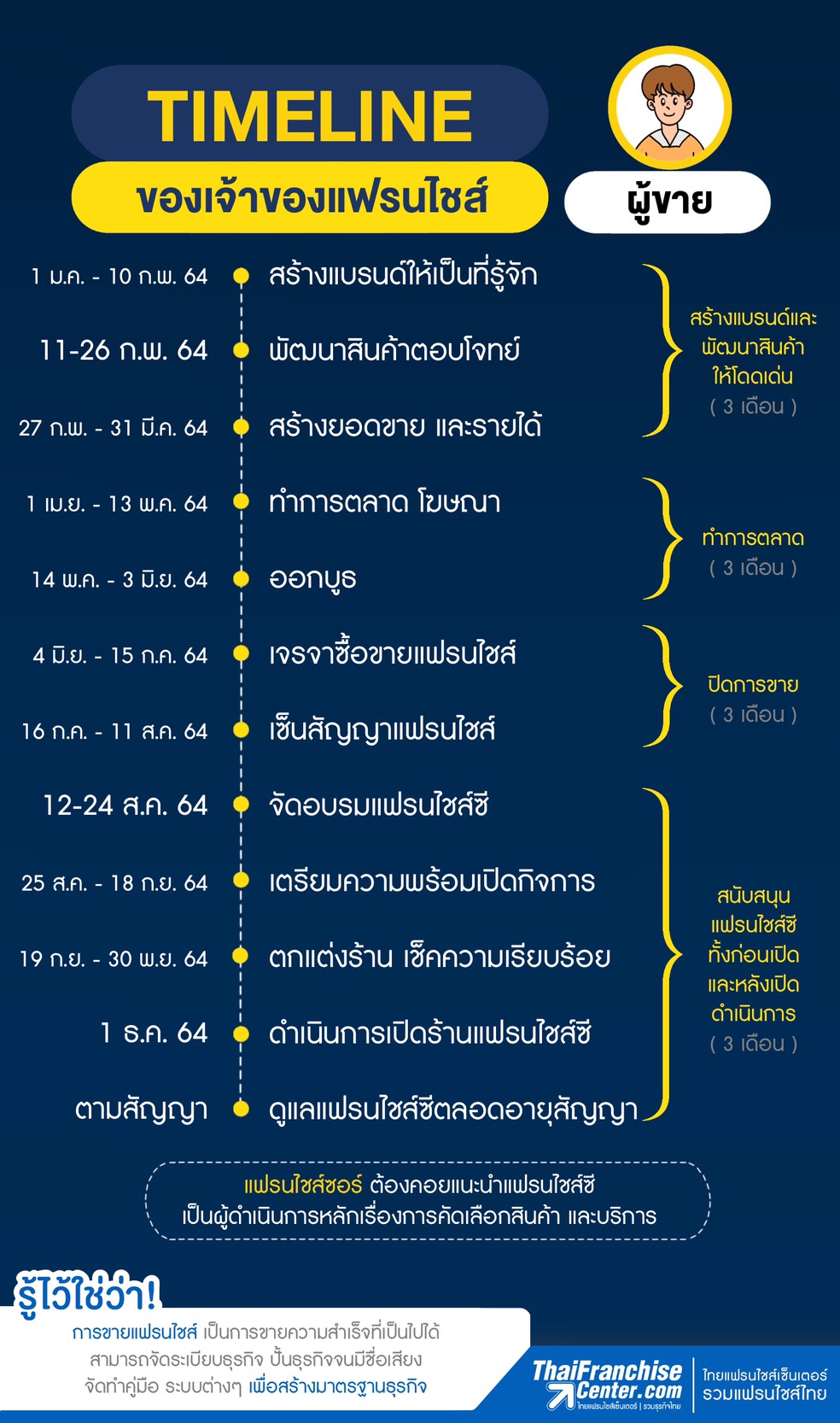 TIMELINE
ของเจ้าของแฟรนไชส์

ผู้ขาย

1 ม.ค. - 10 ก.พ. 64 สร้างแบรนด์ให้เป็นที่รู้จัก
11-26 ก.พ. 64 พัฒนาสินค้าตอบโจทย์
27 ก.พ. - 31 มี.ค. 64 สร้างยอดขาย และรายได้

สร้างแบรนด์และพัฒนาสินค้าให้โดดเด่น ( 3 เดือน )

1 เม.ย. - 13 พ.ค. 64 ทำการตลาด โฆษณา
14 พ.ค. - 3 มิ.ย. 64 ออกบูธ

ทำการตลาด ( 3 เดือน )

4 มิ.ย. - 15 ก.ค. 64 เจรจาซื้อขายแฟรนไชส์
16 ก.ค. - 11 ส.ค. 64 เซ็นสัญญาแฟรนไชส์

ปิดการขาย ( 3 เดือน )

12-24 ส.ค. 64 จัดอบรมแฟรนไชส์ซี
25 ส.ค. - 18 ก.ย. 64 เตรียมความพร้อมเปิดกิจการ
19 ก.ย. - 30 พ.ย. 64 ตกแต่งร้าน เช็คความเรียบร้อย
1 ธ.ค. 64 ดำเนินการเปิดร้านแฟรนไชส์ซี
ตามสัญญา ดูแลแฟรนไชส์ซีตลอดอายุสัญญา

สนับสนุนแฟรนไชส์ซีทั้งก่อนเปิดและหลังเปิดดำเนินการ ( 3 เดือน )

แฟรนไชส์ซอร์ ต้องคอยแนะนำแฟรนไชส์ซี เป็นผู้ดำเนินการหลักเรื่องการคัดเลือกสินค้า และบริการ

รู้ไว้ใช่ว่า!
การขายแฟรนไชส์ เป็นการขายความสำเร็จที่เป็นไปได้ สามารถจัดระเบียบธุรกิจ ปั้นธุรกิจจนมีชื่อเสียง จัดทำคู่มือ ระบบต่างๆ เพื่อสร้างมาตรฐานธุรกิจ

ThaiFranchise Center.com ไทยแฟรนไชส์เซ็นเตอร์ | รวมธุรกิจไทย
ไทยแฟรนไชส์เซ็นเตอร์ รวมแฟรนไชส์ไทย