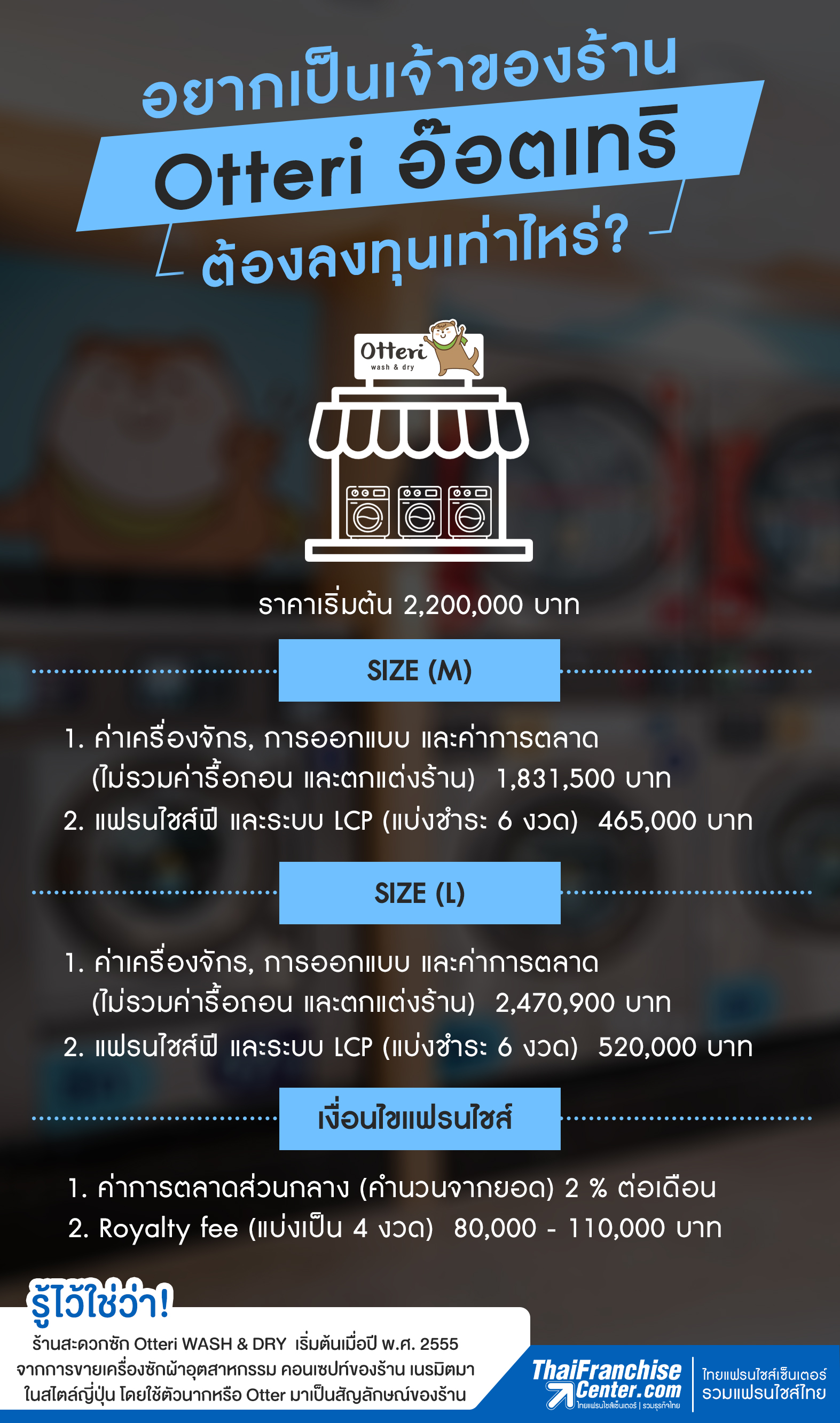 อยากเป็นเจ้าของร้าน
Otteri อ๊อตเทริ
ต้องลงทุนเท่าไหร่?

Otteri
wash & dry

ราคาเริ่มต้น 2,200,000 บาท

SIZE (M)

1. ค่าเครื่องจักร, การออกแบบ และค่าการตลาด (ไม่รวมค่ารื้อถอน และตกแต่งร้าน) 1,831,500 บาท
2. แฟรนไชส์ฟี และระบบ LCP (แบ่งชำระ 6 งวด) 465,000 บาท

SIZE (L)

1. ค่าเครื่องจักร, การออกแบบ และค่าการตลาด (ไม่รวมค่ารื้อถอน และตกแต่งร้าน) 2,470,900 บาท
2. แฟรนไชส์ฟี และระบบ LCP (แบ่งชำระ 6 งวด) 520,000 บาท

เงื่อนไขแฟรนไชส์

1. ค่าการตลาดส่วนกลาง (คำนวนจากยอด) 2 % ต่อเดือน
2. Royalty fee (แบ่งเป็น 4 งวด) 80,000 - 110,000 บาท

รู้ไว้ใช่ว่า!
ร้านสะดวกซัก Otteri WASH & DRY เริ่มต้นเมื่อปี พ.ศ. 2555 จากการขายเครื่องซักผ้าอุตสาหกรรม คอนเซปท์ของร้าน เนรมิตมาในสไตล์ญี่ปุ่น โดยใช้ตัวนากหรือ Otter มาเป็นสัญลักษณ์ของร้าน

ThaiFranchise Center.com
ไทยแฟรนไชส์เซ็นเตอร์ | รวมธุรกิจไทย
ไทยแฟรนไชส์เซ็นเตอร์
รวมแฟรนไชส์ไทย