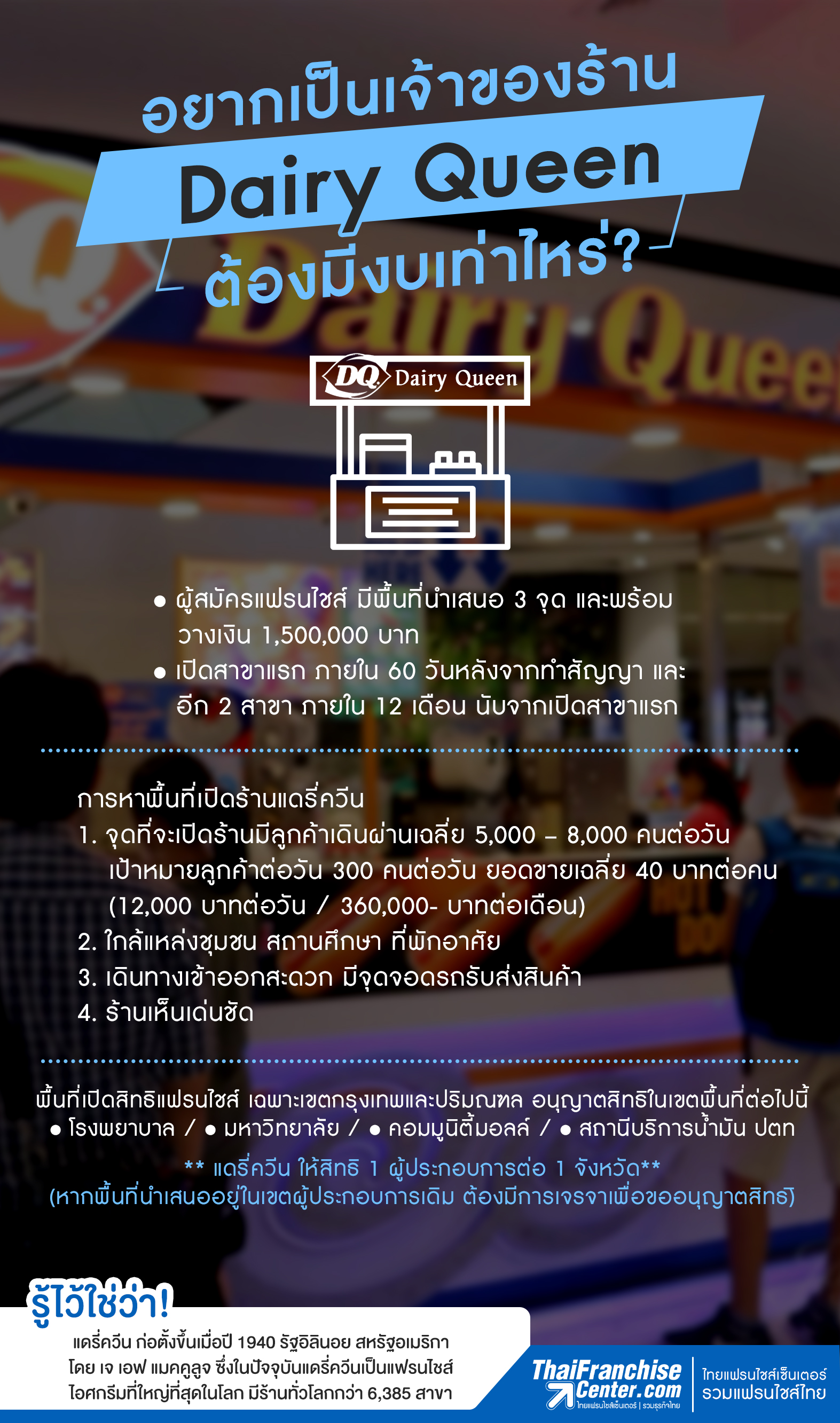 อยากเป็นเจ้าของร้าน
Dairy Queen
ต้องมีงบเท่าไหร่?

DQ Dairy Queen

● ผู้สมัครแฟรนไชส์ มีพื้นที่นำเสนอ 3 จุด และพร้อมวางเงิน 1,500,000 บาท
● เปิดสาขาแรก ภายใน 60 วันหลังจากทำสัญญา และอีก 2 สาขา ภายใน 12 เดือน นับจากเปิดสาขาแรก

การหาพื้นที่เปิดร้านแดรี่ควีน
1. จุดที่จะเปิดร้านมีลูกค้าเดินผ่านเฉลี่ย 5,000 – 8,000 คนต่อวัน เป้าหมายลูกค้าต่อวัน 300 คนต่อวัน ยอดขายเฉลี่ย 40 บาทต่อคน (12,000 บาทต่อวัน / 360,000- บาทต่อเดือน)
2. ใกล้แหล่งชุมชน สถานศึกษา ที่พักอาศัย
3. เดินทางเข้าออกสะดวก มีจุดจอดรถรับส่งสินค้า
4. ร้านเห็นเด่นชัด

พื้นที่เปิดสิทธิแฟรนไชส์ เฉพาะเขตกรุงเทพและปริมณฑล อนุญาตสิทธิในเขตพื้นที่ต่อไปนี้
● โรงพยาบาล / ● มหาวิทยาลัย / ● คอมมูนิตี้มอลล์ / ● สถานีบริการน้ำมัน ปตท
** แดรี่ควีน ให้สิทธิ 1 ผู้ประกอบการต่อ 1 จังหวัด**
(หากพื้นที่นำเสนออยู่ในเขตผู้ประกอบการเดิม ต้องมีการเจรจาเพื่อขออนุญาตสิทธิ)

รู้ไว้ใช่ว่า!
แดรี่ควีน ก่อตั้งขึ้นเมื่อปี 1940 รัฐอิลินอย สหรัฐอเมริกา โดย เจ เอฟ แมคคูลูจ ซึ่งในปัจจุบันแดรี่ควีนเป็นแฟรนไชส์ไอศกรีมที่ใหญ่ที่สุดในโลก มีร้านทั่วโลกกว่า 6,385 สาขา

ThaiFranchise Center.com
ไทยแฟรนไชส์เซ็นเตอร์ | รวมธุรกิจไทย
ไทยแฟรนไชส์เซ็นเตอร์
รวมแฟรนไชส์ไทย