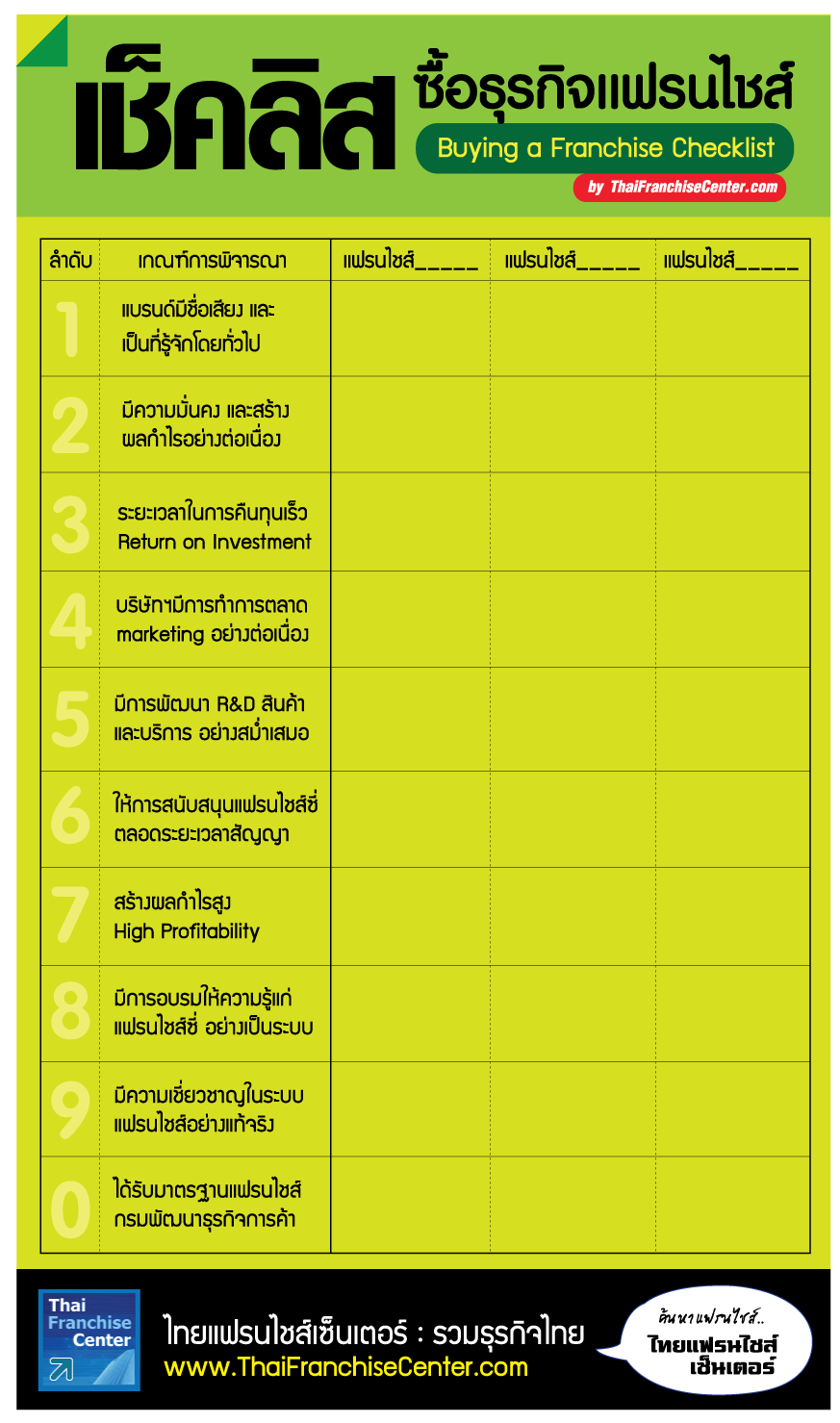 เช็คลิส ซื้อธุรกิจแฟรนไชส์
Buying a Franchise Checklist
by ThaiFranchiseCenter.com

| ลำดับ | เกณฑ์การพิจารณา | แฟรนไชส์_____ | แฟรนไชส์_____ | แฟรนไชส์_____ |
|---|---|---|---|---|
| 1 | แบรนด์มีชื่อเสียง และ เป็นที่รู้จักโดยทั่วไป | | | |
| 2 | มีความมั่นคง และสร้าง ผลกำไรอย่างต่อเนื่อง | | | |
| 3 | ระยะเวลาในการคืนทุนเร็ว Return on Investment | | | |
| 4 | บริษัทฯมีการทำการตลาด marketing อย่างต่อเนื่อง | | | |
| 5 | มีการพัฒนา R&D สินค้า และบริการ อย่างสม่ำเสมอ | | | |
| 6 | ให้การสนับสนุนแฟรนไชส์ซี่ ตลอดระยะเวลาสัญญา | | | |
| 7 | สร้างผลกำไรสูง High Profitability | | | |
| 8 | มีการอบรมให้ความรู้แก่ แฟรนไชส์ซี่ อย่างเป็นระบบ | | | |
| 9 | มีความเชี่ยวชาญในระบบ แฟรนไชส์อย่างแท้จริง | | | |
| 0 | ได้รับมาตรฐานแฟรนไชส์ กรมพัฒนาธุรกิจการค้า | | | |

Thai Franchise Center
ไทยแฟรนไชส์เซ็นเตอร์ : รวมธุรกิจไทย
www.ThaiFranchiseCenter.com
ค้นหาแฟรนไชส์..
ไทยแฟรนไชส์ เซ็นเตอร์