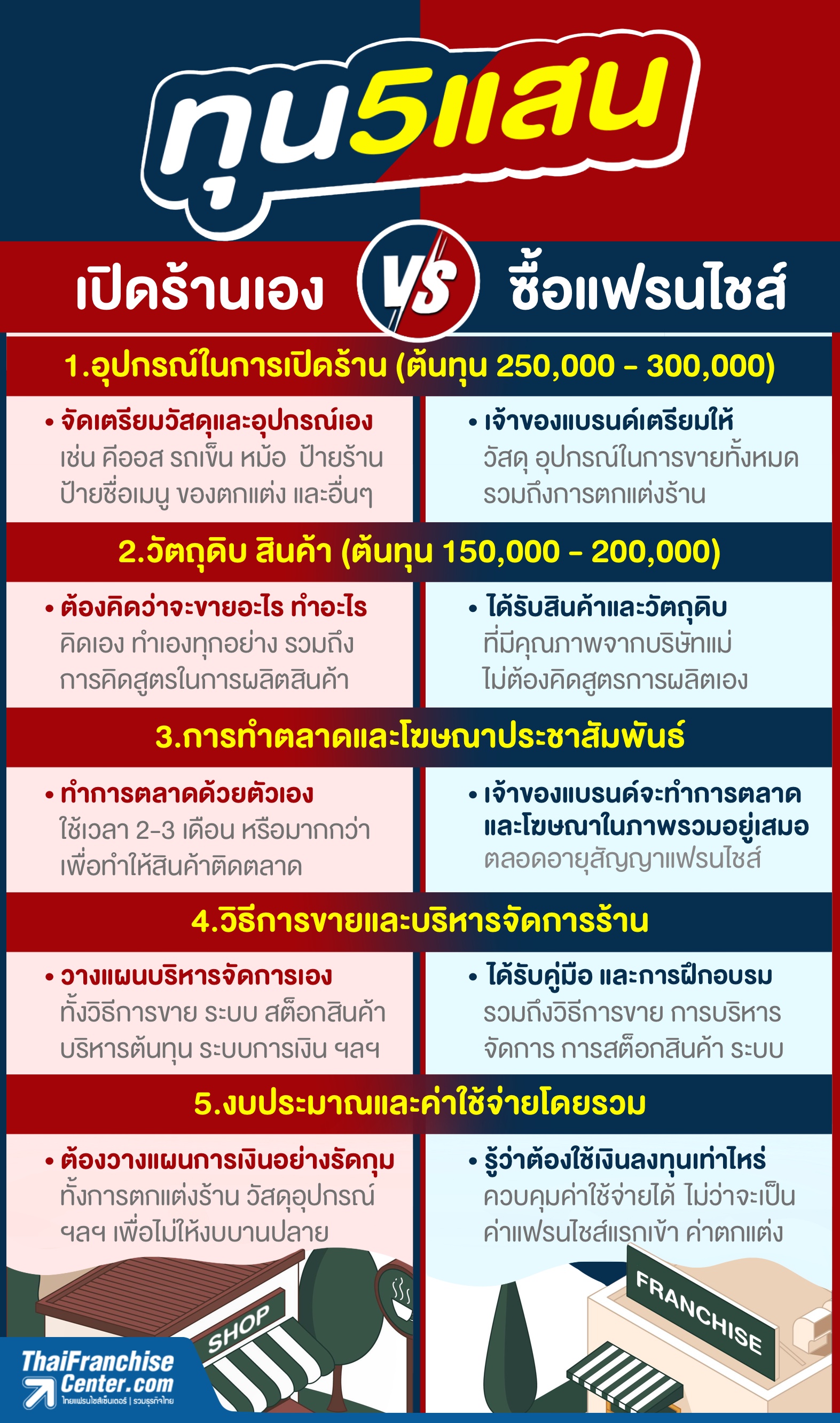 ทุน5แสน

เปิดร้านเอง VS ซื้อแฟรนไชส์

1.อุปกรณ์ในการเปิดร้าน (ต้นทุน 250,000 - 300,000)

• จัดเตรียมวัสดุและอุปกรณ์เอง
เช่น คีออส รถเข็น หม้อ ป้ายร้าน ป้ายชื่อเมนู ของตกแต่ง และอื่นๆ

• เจ้าของแบรนด์เตรียมให้
วัสดุ อุปกรณ์ในการขายทั้งหมด รวมถึงการตกแต่งร้าน

2.วัตถุดิบ สินค้า (ต้นทุน 150,000 - 200,000)

• ต้องคิดว่าจะขายอะไร ทำอะไร
คิดเอง ทำเองทุกอย่าง รวมถึง การคิดสูตรในการผลิตสินค้า

• ได้รับสินค้าและวัตถุดิบ
ที่มีคุณภาพจากบริษัทแม่ ไม่ต้องคิดสูตรการผลิตเอง

3.การทำตลาดและโฆษณาประชาสัมพันธ์

• ทำการตลาดด้วยตัวเอง
ใช้เวลา 2-3 เดือน หรือมากกว่า เพื่อทำให้สินค้าติดตลาด

• เจ้าของแบรนด์จะทำการตลาด และโฆษณาในภาพรวมอยู่เสมอ
ตลอดอายุสัญญาแฟรนไชส์

4.วิธีการขายและบริหารจัดการร้าน

• วางแผนบริหารจัดการเอง
ทั้งวิธีการขาย ระบบ สต็อกสินค้า บริหารต้นทุน ระบบการเงิน ฯลฯ

• ได้รับคู่มือ และการฝึกอบรม
รวมถึงวิธีการขาย การบริหาร จัดการ การสต็อกสินค้า ระบบ

5.งบประมาณและค่าใช้จ่ายโดยรวม

• ต้องวางแผนการเงินอย่างรัดกุม
ทั้งการตกแต่งร้าน วัสดุอุปกรณ์ ฯลฯ เพื่อไม่ให้งบบานปลาย

• รู้ว่าต้องใช้เงินลงทุนเท่าไหร่
ควบคุมค่าใช้จ่ายได้ ไม่ว่าจะเป็น ค่าแฟรนไชส์แรกเข้า ค่าตกแต่ง

SHOP

FRANCHISE

ThaiFranchise Center.com
ไทยแฟรนไชส์เซ็นเตอร์ | รวมธุรกิจไทย