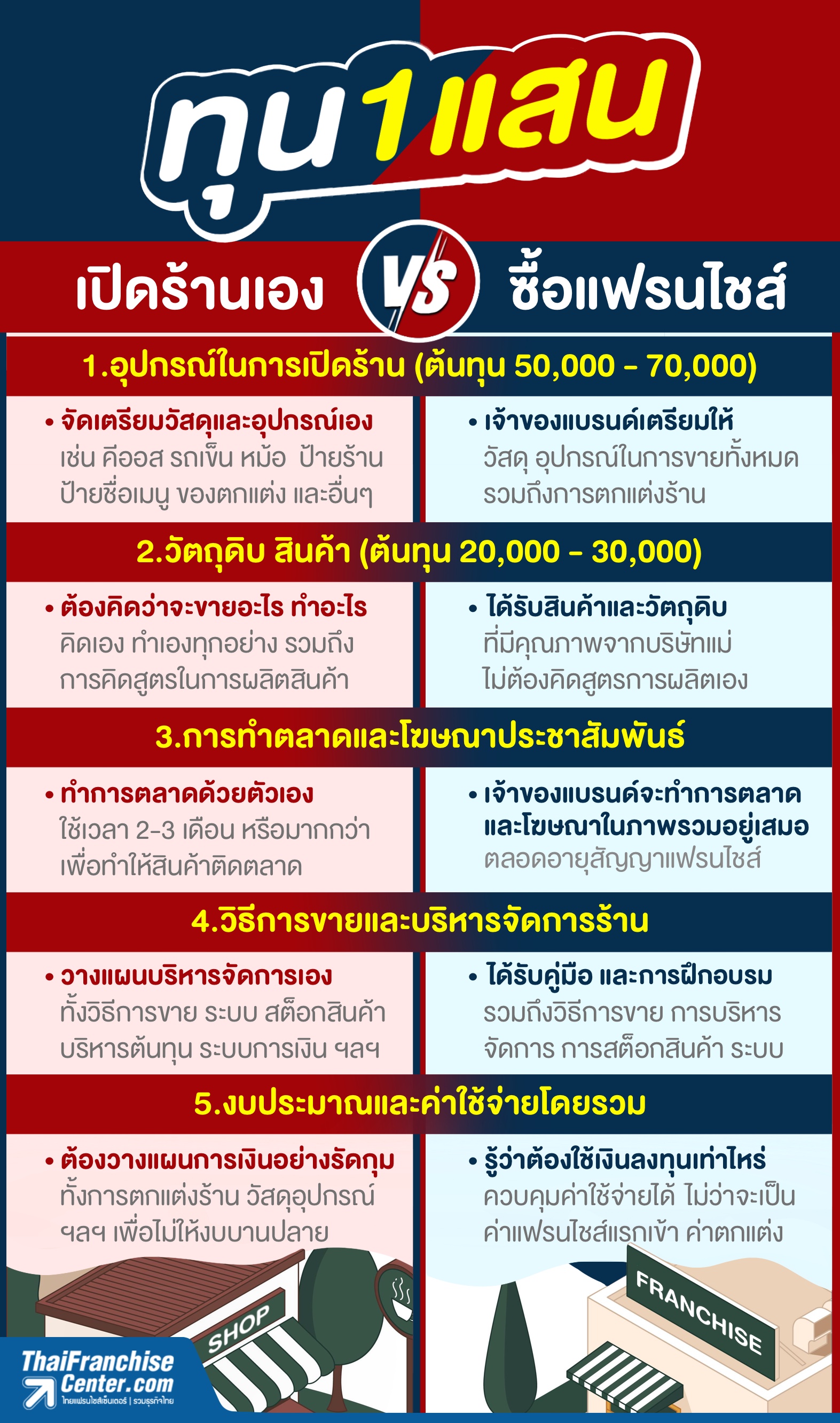 ทุน 1 แสน

เปิดร้านเอง VS ซื้อแฟรนไชส์

1.อุปกรณ์ในการเปิดร้าน (ต้นทุน 50,000 - 70,000)

• จัดเตรียมวัสดุและอุปกรณ์เอง เช่น คีออส รถเข็น หม้อ ป้ายร้าน ป้ายชื่อเมนู ของตกแต่ง และอื่นๆ

• เจ้าของแบรนด์เตรียมให้ วัสดุ อุปกรณ์ในการขายทั้งหมด รวมถึงการตกแต่งร้าน

2.วัตถุดิบ สินค้า (ต้นทุน 20,000 - 30,000)

• ต้องคิดว่าจะขายอะไร ทำอะไร คิดเอง ทำเองทุกอย่าง รวมถึง การคิดสูตรในการผลิตสินค้า

• ได้รับสินค้าและวัตถุดิบ ที่มีคุณภาพจากบริษัทแม่ ไม่ต้องคิดสูตรการผลิตเอง

3.การทำตลาดและโฆษณาประชาสัมพันธ์

• ทำการตลาดด้วยตัวเอง ใช้เวลา 2-3 เดือน หรือมากกว่า เพื่อทำให้สินค้าติดตลาด

• เจ้าของแบรนด์จะทำการตลาด และโฆษณาในภาพรวมอยู่เสมอ ตลอดอายุสัญญาแฟรนไชส์

4.วิธีการขายและบริหารจัดการร้าน

• วางแผนบริหารจัดการเอง ทั้งวิธีการขาย ระบบ สต็อกสินค้า บริหารต้นทุน ระบบการเงิน ฯลฯ

• ได้รับคู่มือ และการฝึกอบรม รวมถึงวิธีการขาย การบริหาร จัดการ การสต็อกสินค้า ระบบ

5.งบประมาณและค่าใช้จ่ายโดยรวม

• ต้องวางแผนการเงินอย่างรัดกุม ทั้งการตกแต่งร้าน วัสดุอุปกรณ์ ฯลฯ เพื่อไม่ให้งบบานปลาย

• รู้ว่าต้องใช้เงินลงทุนเท่าไหร่ ควบคุมค่าใช้จ่ายได้ ไม่ว่าจะเป็น ค่าแฟรนไชส์แรกเข้า ค่าตกแต่ง

SHOP

FRANCHISE

ThaiFranchise Center.com
ไทยแฟรนไชส์เซ็นเตอร์ | รวมธุรกิจไทย