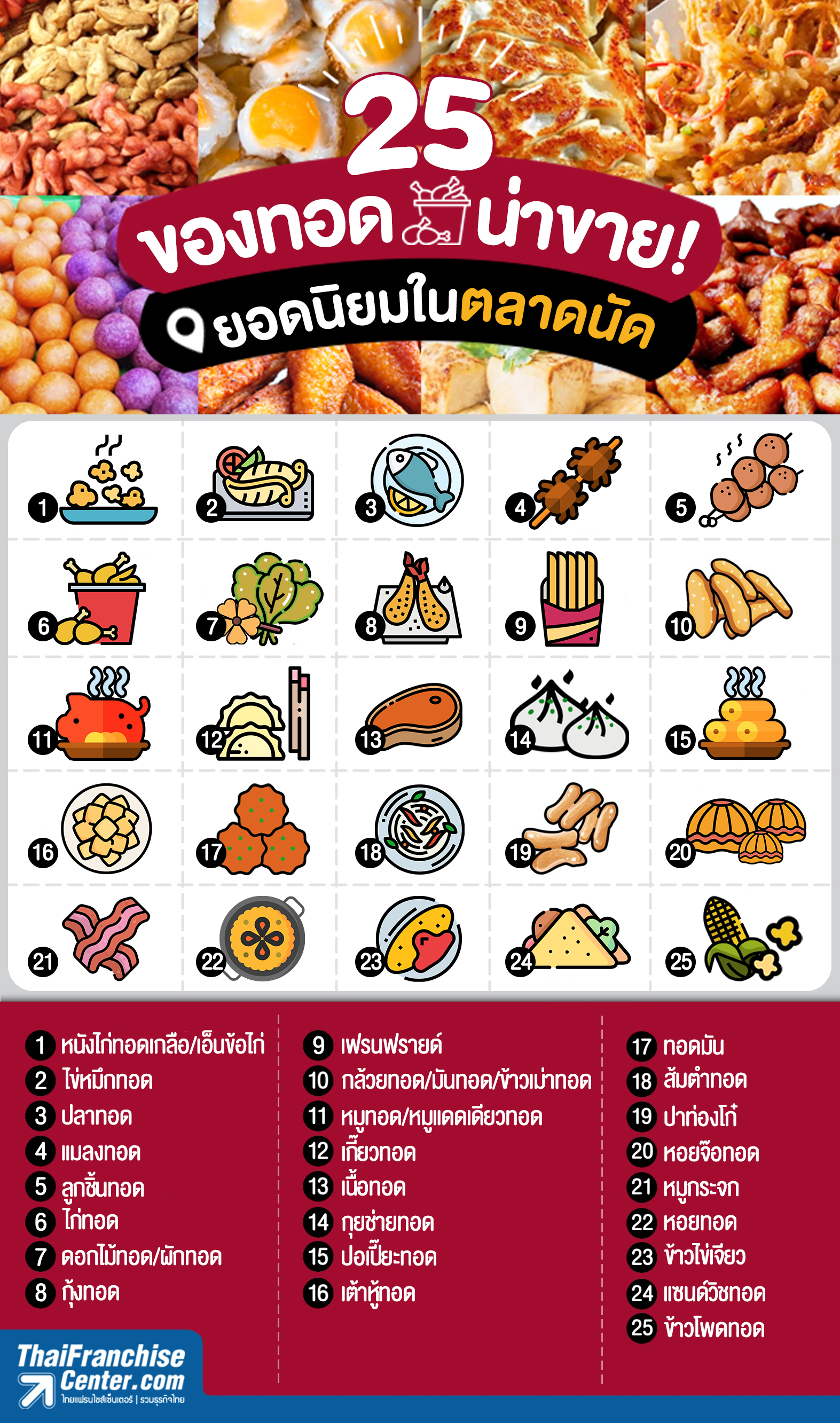 25
ของทอด น่าขาย!
ยอดนิยมในตลาดนัด

1 2 3 4 5
6 7 8 9 10
11 12 13 14 15
16 17 18 19 20
21 22 23 24 25

1 หนังไก่ทอดเกลือ/เอ็นข้อไก่
2 ไข่หมึกทอด
3 ปลาทอด
4 แมลงทอด
5 ลูกชิ้นทอด
6 ไก่ทอด
7 ดอกไม้ทอด/ผักทอด
8 กุ้งทอด

9 เฟรนฟรายด์
10 กล้วยทอด/มันทอด/ข้าวเม่าทอด
11 หมูทอด/หมูแดดเดียวทอด
12 เกี๊ยวทอด
13 เนื้อทอด
14 กุยช่ายทอด
15 ปอเปี๊ยะทอด
16 เต้าหู้ทอด

17 ทอดมัน
18 ส้มตำทอด
19 ปาท่องโก๋
20 หอยจ๊อทอด
21 หมูกระจก
22 หอยทอด
23 ข้าวไข่เจียว
24 แซนด์วิชทอด
25 ข้าวโพดทอด

ThaiFranchise Center.com
ไทยแฟรนไชส์เซ็นเตอร์ | รวมธุรกิจไทย