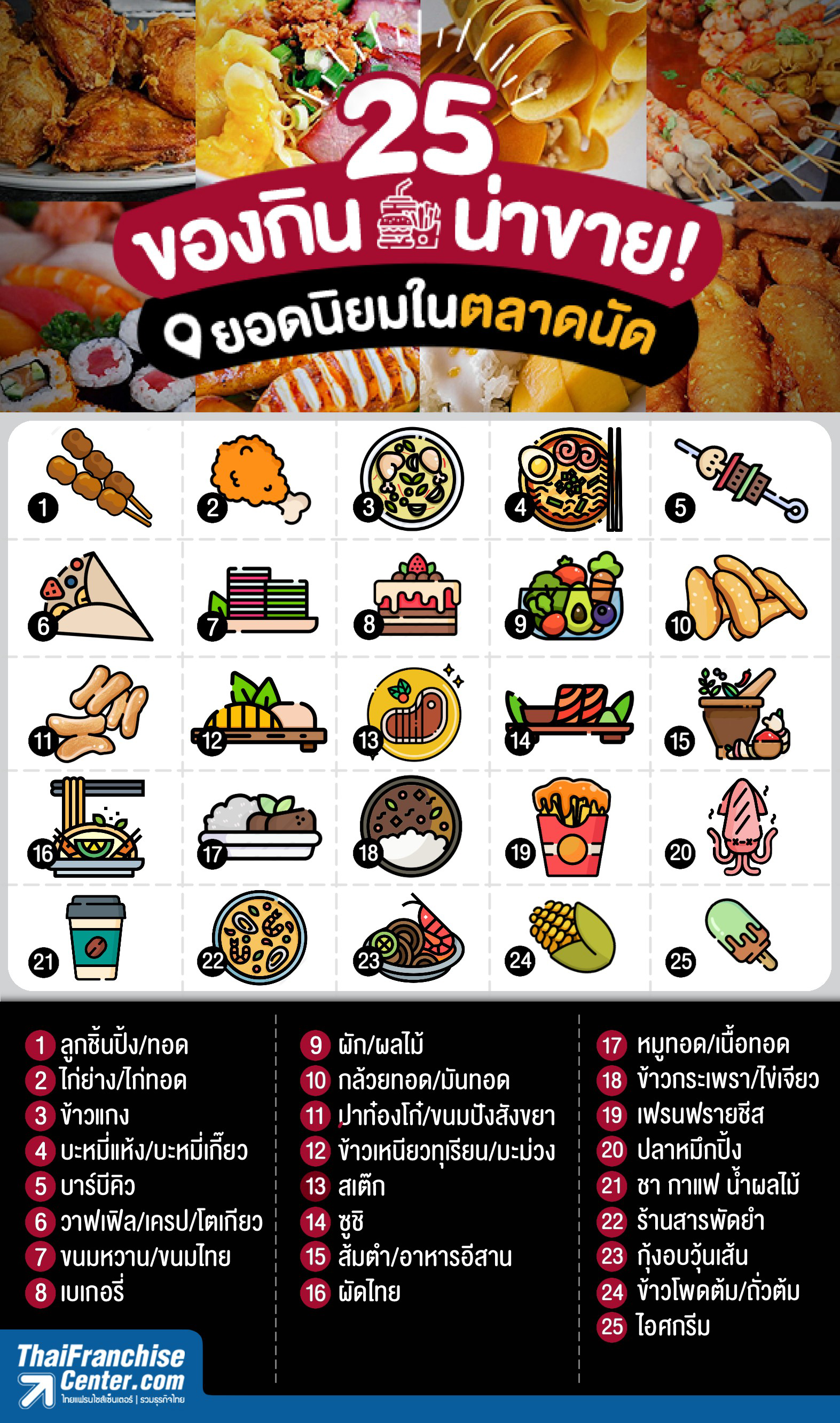 25
ของกิน น่าขาย!
ยอดนิยมในตลาดนัด

1 2 3 4 5
6 7 8 9 10
11 12 13 14 15
16 17 18 19 20
21 22 23 24 25

1 ลูกชิ้นปิ้ง/ทอด
2 ไก่ย่าง/ไก่ทอด
3 ข้าวแกง
4 บะหมี่แห้ง/บะหมี่เกี๊ยว
5 บาร์บีคิว
6 วาฟเฟิล/เครป/โตเกียว
7 ขนมหวาน/ขนมไทย
8 เบเกอรี่

9 ผัก/ผลไม้
10 กล้วยทอด/มันทอด
11 ปาท่องโก๋/ขนมปังสังขยา
12 ข้าวเหนียวทุเรียน/มะม่วง
13 สเต๊ก
14 ซูชิ
15 ส้มตำ/อาหารอีสาน
16 ผัดไทย

17 หมูทอด/เนื้อทอด
18 ข้าวกระเพรา/ไข่เจียว
19 เฟรนฟรายชีส
20 ปลาหมึกปิ้ง
21 ชา กาแฟ น้ำผลไม้
22 ร้านสารพัดยำ
23 กุ้งอบวุ้นเส้น
24 ข้าวโพดต้ม/ถั่วต้ม
25 ไอศกรีม

ThaiFranchise Center.com
ไทยแฟรนไชส์เซ็นเตอร์ | รวมธุรกิจไทย