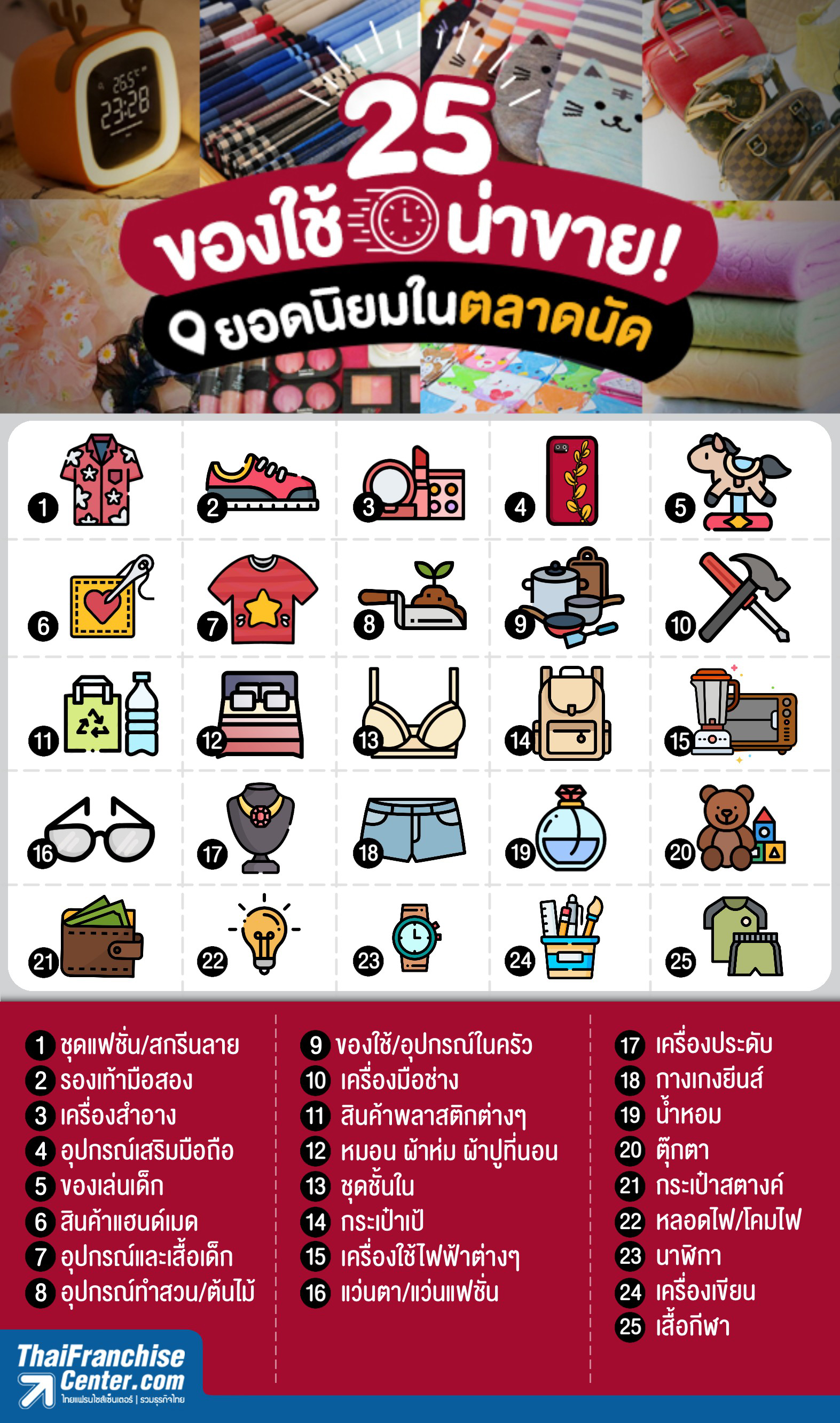 26.5°
23:28

25
ของใช้ น่าขาย!
ยอดนิยมในตลาดนัด

1 2 3 4 5
6 7 8 9 10
11 12 13 14 15
16 17 18 19 20
21 22 23 24 25

1 ชุดแฟชั่น/สกรีนลาย
2 รองเท้ามือสอง
3 เครื่องสำอาง
4 อุปกรณ์เสริมมือถือ
5 ของเล่นเด็ก
6 สินค้าแฮนด์เมด
7 อุปกรณ์และเสื้อเด็ก
8 อุปกรณ์ทำสวน/ต้นไม้

9 ของใช้/อุปกรณ์ในครัว
10 เครื่องมือช่าง
11 สินค้าพลาสติกต่างๆ
12 หมอน ผ้าห่ม ผ้าปูที่นอน
13 ชุดชั้นใน
14 กระเป๋าเป้
15 เครื่องใช้ไฟฟ้าต่างๆ
16 แว่นตา/แว่นแฟชั่น

17 เครื่องประดับ
18 กางเกงยีนส์
19 น้ำหอม
20 ตุ๊กตา
21 กระเป๋าสตางค์
22 หลอดไฟ/โคมไฟ
23 นาฬิกา
24 เครื่องเขียน
25 เสื้อกีฬา

ThaiFranchise Center.com
ไทยแฟรนไชส์เซ็นเตอร์ | รวมธุรกิจไทย