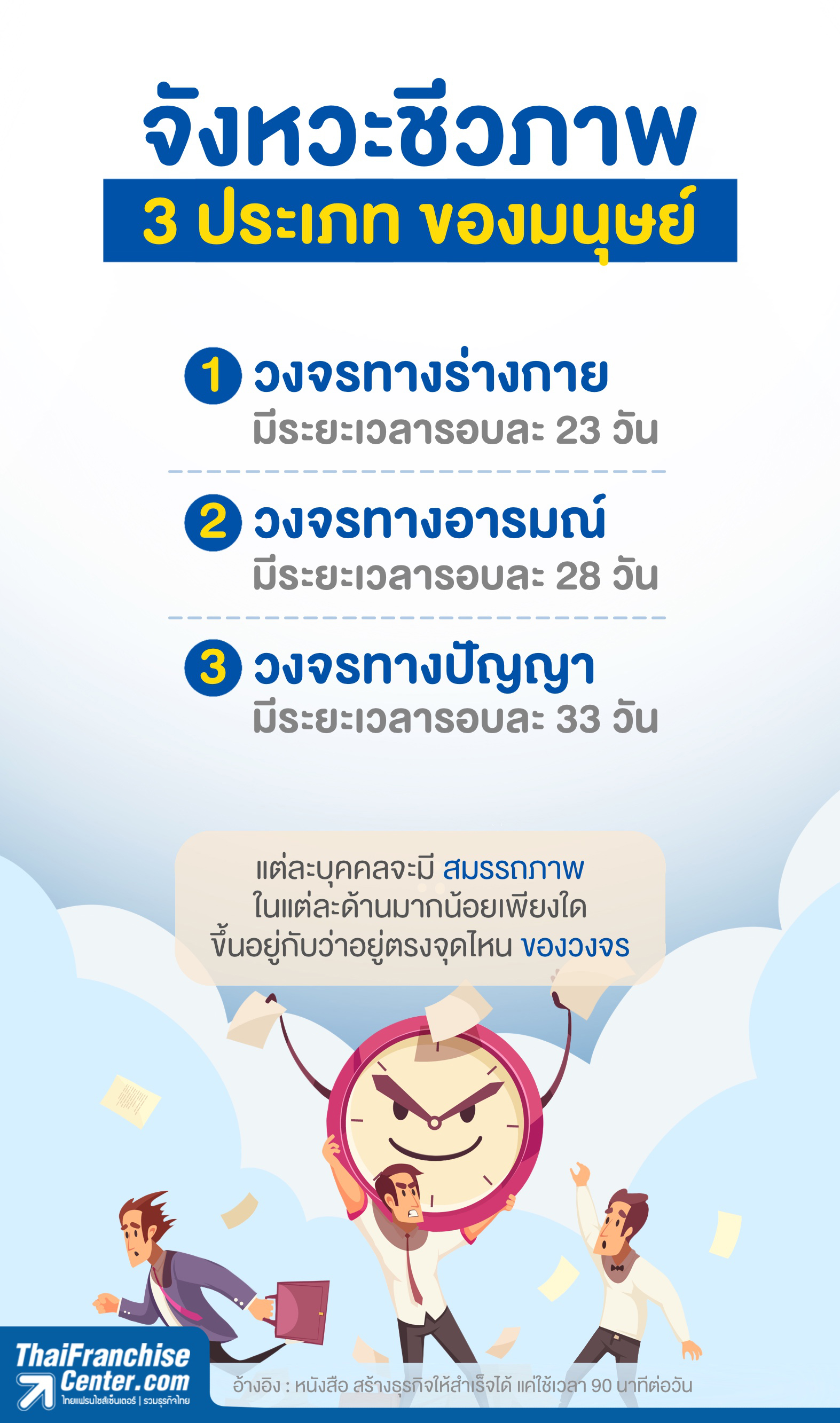 จังหวะชีวภาพ
3 ประเภท ของมนุษย์

1 วงจรทางร่างกาย
มีระยะเวลารอบละ 23 วัน

2 วงจรทางอารมณ์
มีระยะเวลารอบละ 28 วัน

3 วงจรทางปัญญา
มีระยะเวลารอบละ 33 วัน

แต่ละบุคคลจะมี สมรรถภาพ ในแต่ละด้านมากน้อยเพียงใด ขึ้นอยู่กับว่าอยู่ตรงจุดไหน ของวงจร

ThaiFranchise Center.com
ไทยแฟรนไชส์เซ็นเตอร์ | รวมธุรกิจไทย

อ้างอิง : หนังสือ สร้างธุรกิจให้สำเร็จได้ แค่ใช้เวลา 90 นาทีต่อวัน