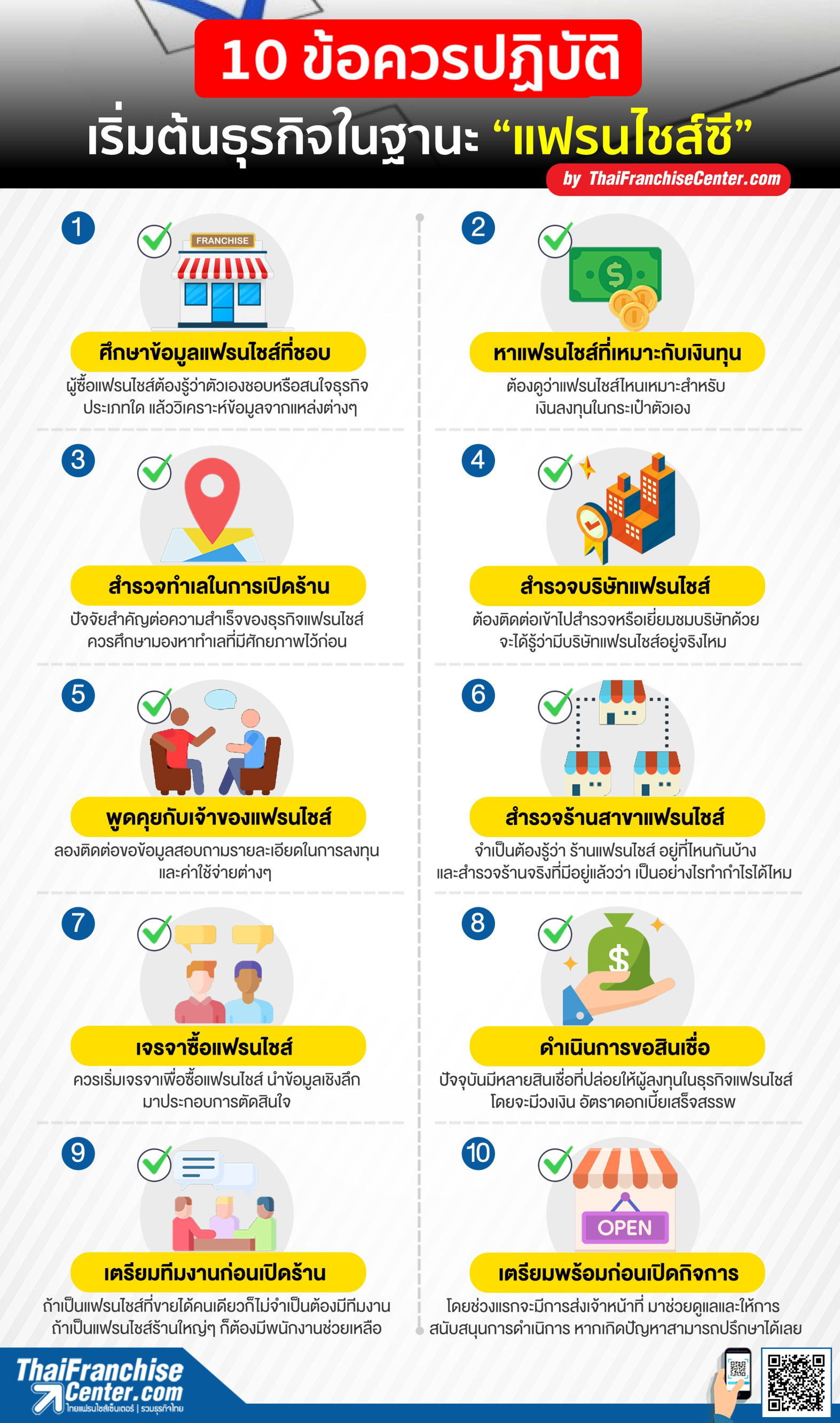 10 ข้อควรปฏิบัติ
เริ่มต้นธุรกิจในฐานะ “แฟรนไชส์ซี”
by ThaiFranchiseCenter.com

1
FRANCHISE
ศึกษาข้อมูลแฟรนไชส์ที่ชอบ
ผู้ซื้อแฟรนไชส์ต้องรู้ว่าตัวเองชอบหรือสนใจธุรกิจประเภทใด แล้ววิเคราะห์ข้อมูลจากแหล่งต่างๆ

2
หาแฟรนไชส์ที่เหมาะกับเงินทุน
ต้องดูว่าแฟรนไชส์ไหนเหมาะสำหรับเงินลงทุนในกระเป๋าตัวเอง

3
สำรวจทำเลในการเปิดร้าน
ปัจจัยสำคัญต่อความสำเร็จของธุรกิจแฟรนไชส์ ควรศึกษามองหาทำเลที่มีศักยภาพไว้ก่อน

4
สำรวจบริษัทแฟรนไชส์
ต้องติดต่อเข้าไปสำรวจหรือเยี่ยมชมบริษัทด้วย จะได้รู้ว่ามีบริษัทแฟรนไชส์อยู่จริงไหม

5
พูดคุยกับเจ้าของแฟรนไชส์
ลองติดต่อขอข้อมูลสอบถามรายละเอียดในการลงทุน และค่าใช้จ่ายต่างๆ

6
สำรวจร้านสาขาแฟรนไชส์
จำเป็นต้องรู้ว่า ร้านแฟรนไชส์ อยู่ที่ไหนกันบ้าง และสำรวจร้านจริงที่มีอยู่แล้วว่า เป็นอย่างไรทำกำไรได้ไหม

7
เจรจาซื้อแฟรนไชส์
ควรเริ่มเจรจาเพื่อซื้อแฟรนไชส์ นำข้อมูลเชิงลึกมาประกอบการตัดสินใจ

8
ดำเนินการขอสินเชื่อ
ปัจจุบันมีหลายสินเชื่อที่ปล่อยให้ผู้ลงทุนในธุรกิจแฟรนไชส์ โดยจะมีวงเงิน อัตราดอกเบี้ยเสร็จสรรพ

9
เตรียมทีมงานก่อนเปิดร้าน
ถ้าเป็นแฟรนไชส์ที่ขายได้คนเดียวก็ไม่จำเป็นต้องมีทีมงาน ถ้าเป็นแฟรนไชส์ร้านใหญ่ๆ ก็ต้องมีพนักงานช่วยเหลือ

10
OPEN
เตรียมพร้อมก่อนเปิดกิจการ
โดยช่วงแรกจะมีการส่งเจ้าหน้าที่ มาช่วยดูแลและให้การสนับสนุนการดำเนินการ หากเกิดปัญหาสามารถปรึกษาได้เลย

ThaiFranchise Center.com
ไทยแฟรนไชส์เซ็นเตอร์ | รวมธุรกิจไทย