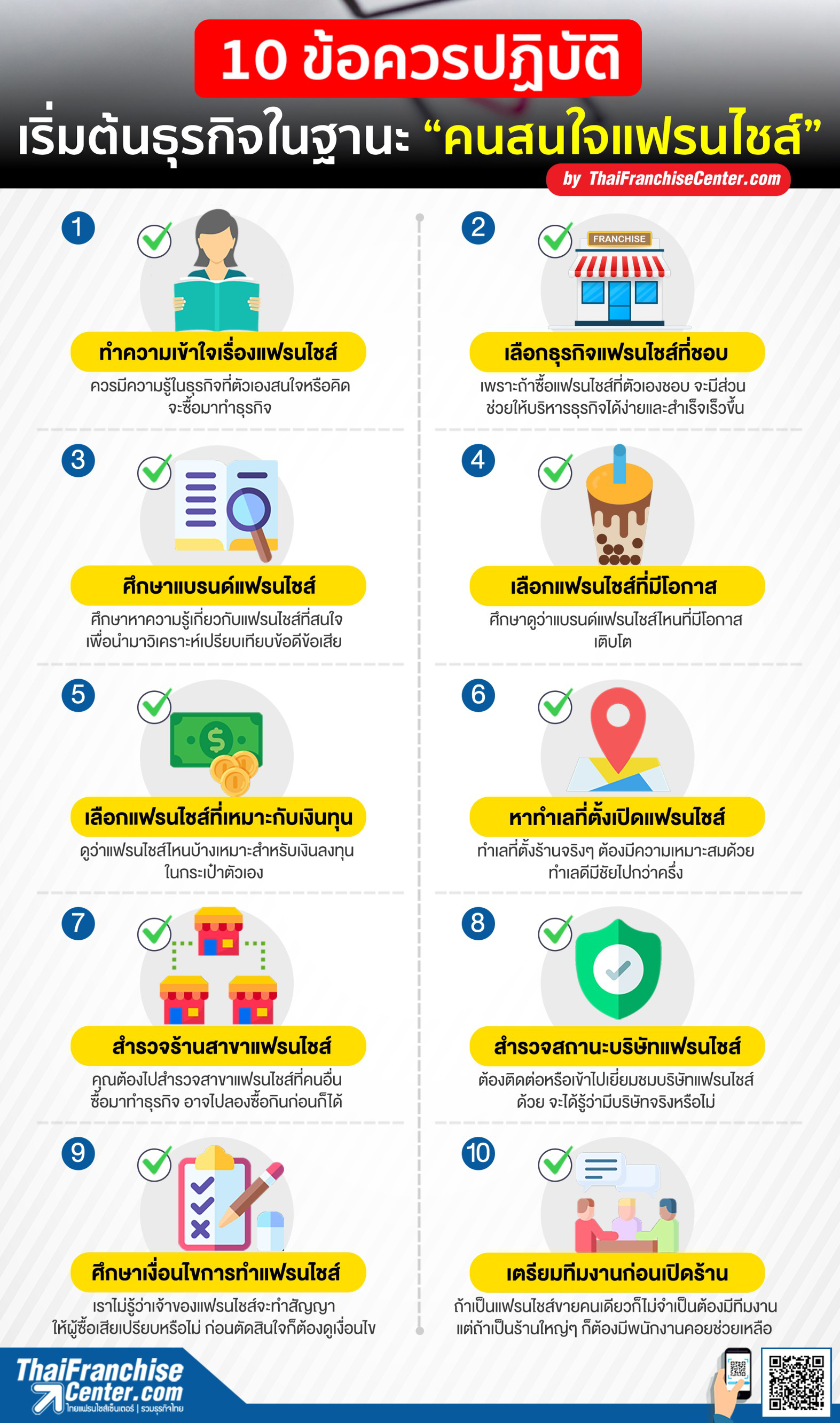 10 ข้อควรปฏิบัติ

เริ่มต้นธุรกิจในฐานะ "คนสนใจแฟรนไชส์"

by ThaiFranchiseCenter.com

1

ทำความเข้าใจเรื่องแฟรนไชส์

ควรมีความรู้ในธุรกิจที่ตัวเองสนใจหรือคิดจะซื้อมาทำธุรกิจ

2

FRANCHISE

เลือกธุรกิจแฟรนไชส์ที่ชอบ

เพราะถ้าซื้อแฟรนไชส์ที่ตัวเองชอบ จะมีส่วนช่วยให้บริหารธุรกิจได้ง่ายและสำเร็จเร็วขึ้น

3

ศึกษาแบรนด์แฟรนไชส์

ศึกษาหาความรู้เกี่ยวกับแฟรนไชส์ที่สนใจ เพื่อนำมาวิเคราะห์เปรียบเทียบข้อดีข้อเสีย

4

เลือกแฟรนไชส์ที่มีโอกาส

ศึกษาดูว่าแบรนด์แฟรนไชส์ไหนที่มีโอกาสเติบโต

5

เลือกแฟรนไชส์ที่เหมาะกับเงินทุน

ดูว่าแฟรนไชส์ไหนบ้างเหมาะสำหรับเงินลงทุนในกระเป๋าตัวเอง

6

หาทำเลที่ตั้งเปิดแฟรนไชส์

ทำเลที่ตั้งร้านจริงๆ ต้องมีความเหมาะสมด้วย ทำเลดีมีชัยไปกว่าครึ่ง

7

สำรวจร้านสาขาแฟรนไชส์

คุณต้องไปสำรวจสาขาแฟรนไชส์ที่คนอื่นซื้อมาทำธุรกิจ อาจไปลองซื้อกินก่อนก็ได้

8

สำรวจสถานะบริษัทแฟรนไชส์

ต้องติดต่อหรือเข้าไปเยี่ยมชมบริษัทแฟรนไชส์ด้วย จะได้รู้ว่ามีบริษัทจริงหรือไม่

9

ศึกษาเงื่อนไขการทำแฟรนไชส์

เราไม่รู้ว่าเจ้าของแฟรนไชส์จะทำสัญญาให้ผู้ซื้อเสียเปรียบหรือไม่ ก่อนตัดสินใจก็ต้องดูเงื่อนไข

10

เตรียมทีมงานก่อนเปิดร้าน

ถ้าเป็นแฟรนไชส์ขายคนเดียวก็ไม่จำเป็นต้องมีทีมงาน แต่ถ้าเป็นร้านใหญ่ๆ ก็ต้องมีพนักงานคอยช่วยเหลือ

ThaiFranchise Center.com

ไทยแฟรนไชส์เซ็นเตอร์ | รวมธุรกิจไทย