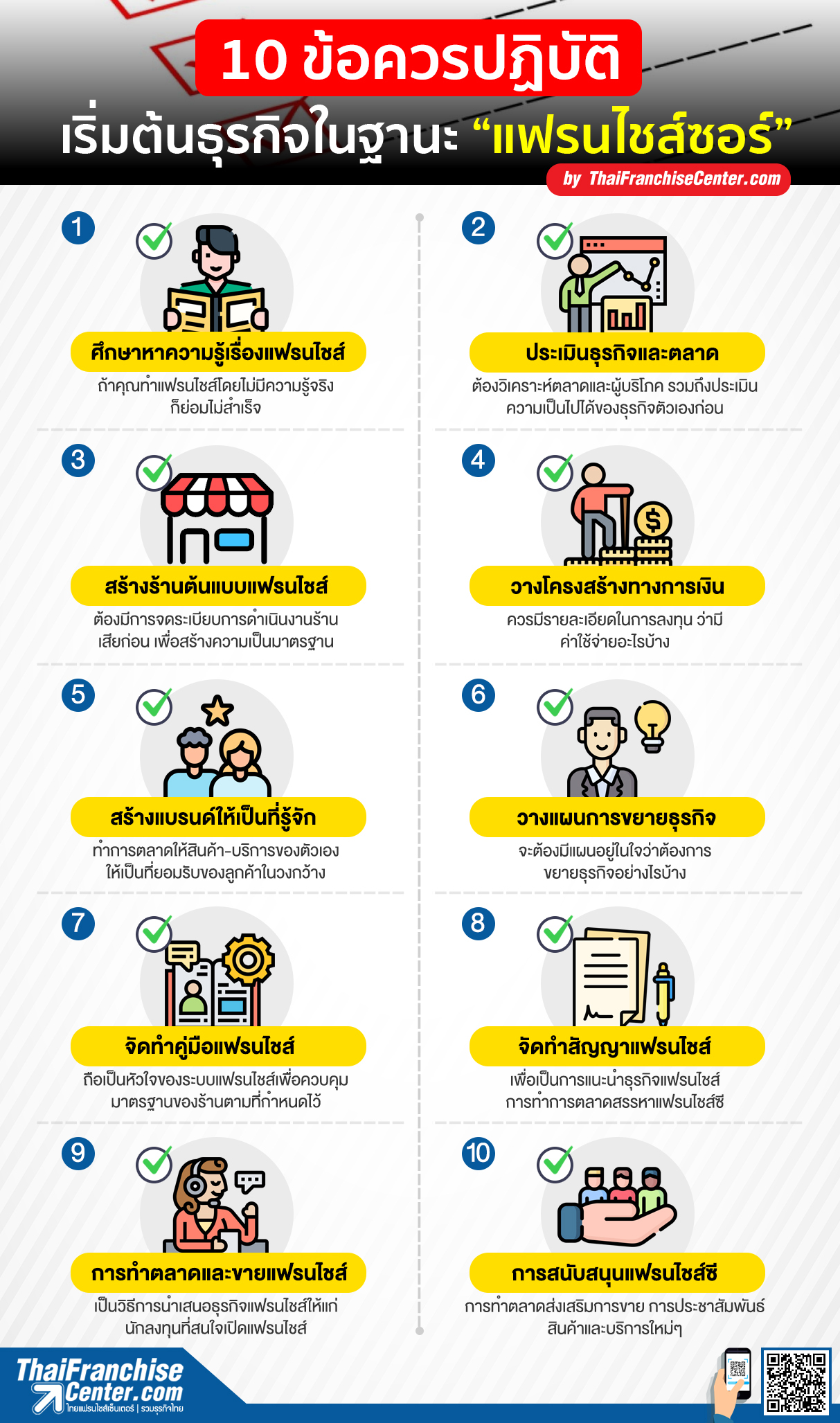 10 ข้อควรปฏิบัติ
เริ่มต้นธุรกิจในฐานะ “แฟรนไชส์ซอร์”
by ThaiFranchiseCenter.com

1
ศึกษาหาความรู้เรื่องแฟรนไชส์
ถ้าคุณทำแฟรนไชส์โดยไม่มีความรู้จริง ก็ย่อมไม่สำเร็จ

2
ประเมินธุรกิจและตลาด
ต้องวิเคราะห์ตลาดและผู้บริโภค รวมถึงประเมินความเป็นไปได้ของธุรกิจตัวเองก่อน

3
สร้างร้านต้นแบบแฟรนไชส์
ต้องมีการจดระเบียบการดำเนินงานร้านเสียก่อน เพื่อสร้างความเป็นมาตรฐาน

4
วางโครงสร้างทางการเงิน
ควรมีรายละเอียดในการลงทุน ว่ามีค่าใช้จ่ายอะไรบ้าง

5
สร้างแบรนด์ให้เป็นที่รู้จัก
ทำการตลาดให้สินค้า-บริการของตัวเองให้เป็นที่ยอมรับของลูกค้าในวงกว้าง

6
วางแผนการขยายธุรกิจ
จะต้องมีแผนอยู่ในใจว่าต้องการขยายธุรกิจอย่างไรบ้าง

7
จัดทำคู่มือแฟรนไชส์
ถือเป็นหัวใจของระบบแฟรนไชส์เพื่อควบคุมมาตรฐานของร้านตามที่กำหนดไว้

8
จัดทำสัญญาแฟรนไชส์
เพื่อเป็นการแนะนำธุรกิจแฟรนไชส์ การทำการตลาดสรรหาแฟรนไชส์ซี

9
การทำตลาดและขายแฟรนไชส์
เป็นวิธีการนำเสนอธุรกิจแฟรนไชส์ให้แก่นักลงทุนที่สนใจเปิดแฟรนไชส์

10
การสนับสนุนแฟรนไชส์ซี
การทำตลาดส่งเสริมการขาย การประชาสัมพันธ์สินค้าและบริการใหม่ๆ

ThaiFranchise Center.com
ไทยแฟรนไชส์เซ็นเตอร์ | รวมธุรกิจไทย