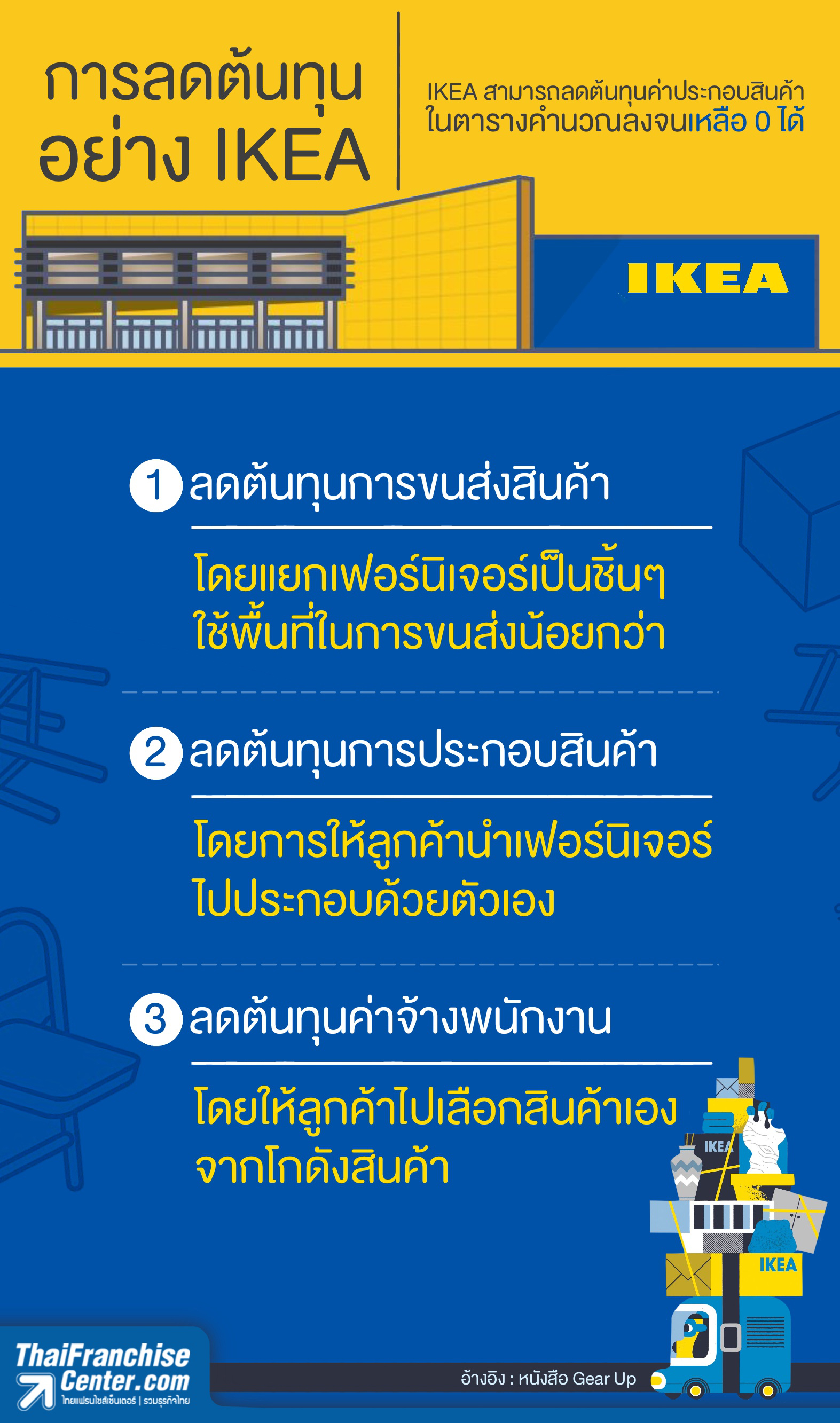 การลดต้นทุน อย่าง IKEA

IKEA สามารถลดต้นทุนค่าประกอบสินค้า ในตารางคำนวณลงจนเหลือ 0 ได้

IKEA

1 ลดต้นทุนการขนส่งสินค้า

โดยแยกเฟอร์นิเจอร์เป็นชิ้นๆ ใช้พื้นที่ในการขนส่งน้อยกว่า

2 ลดต้นทุนการประกอบสินค้า

โดยการให้ลูกค้านำเฟอร์นิเจอร์ ไปประกอบด้วยตัวเอง

3 ลดต้นทุนค่าจ้างพนักงาน

โดยให้ลูกค้าไปเลือกสินค้าเอง จากโกดังสินค้า

IKEA

IKEA

ThaiFranchise Center.com
ไทยแฟรนไชส์เซ็นเตอร์ | รวมธุรกิจไทย

อ้างอิง : หนังสือ Gear Up