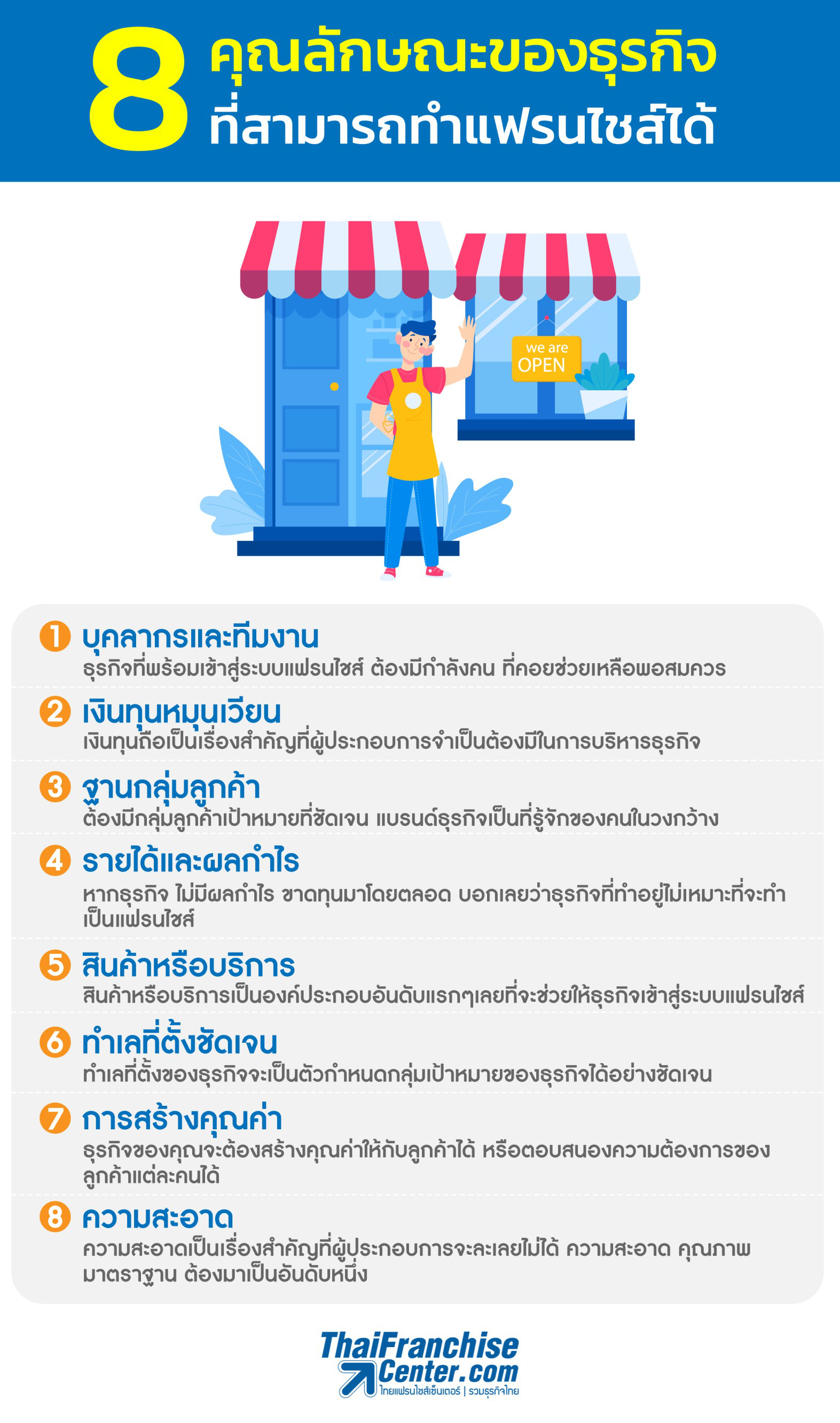 8 คุณลักษณะของธุรกิจ
ที่สามารถทำแฟรนไชส์ได้

we are
OPEN

1 บุคลากรและทีมงาน
ธุรกิจที่พร้อมเข้าสู่ระบบแฟรนไชส์ ต้องมีกำลังคน ที่คอยช่วยเหลือพอสมควร

2 เงินทุนหมุนเวียน
เงินทุนถือเป็นเรื่องสำคัญที่ผู้ประกอบการจำเป็นต้องมีในการบริหารธุรกิจ

3 ฐานกลุ่มลูกค้า
ต้องมีกลุ่มลูกค้าเป้าหมายที่ชัดเจน แบรนด์ธุรกิจเป็นที่รู้จักของคนในวงกว้าง

4 รายได้และผลกำไร
หากธุรกิจ ไม่มีผลกำไร ขาดทุนมาโดยตลอด บอกเลยว่าธุรกิจที่ทำอยู่ไม่เหมาะที่จะทำเป็นแฟรนไชส์

5 สินค้าหรือบริการ
สินค้าหรือบริการเป็นองค์ประกอบอันดับแรกๆเลยที่จะช่วยให้ธุรกิจเข้าสู่ระบบแฟรนไชส์

6 ทำเลที่ตั้งชัดเจน
ทำเลที่ตั้งของธุรกิจจะเป็นตัวกำหนดกลุ่มเป้าหมายของธุรกิจได้อย่างชัดเจน

7 การสร้างคุณค่า
ธุรกิจของคุณจะต้องสร้างคุณค่าให้กับลูกค้าได้ หรือตอบสนองความต้องการของลูกค้าแต่ละคนได้

8 ความสะอาด
ความสะอาดเป็นเรื่องสำคัญที่ผู้ประกอบการจะละเลยไม่ได้ ความสะอาด คุณภาพ มาตราฐาน ต้องมาเป็นอันดับหนึ่ง

ThaiFranchise
Center.com
ไทยแฟรนไชส์เซ็นเตอร์ | รวมธุรกิจไทย