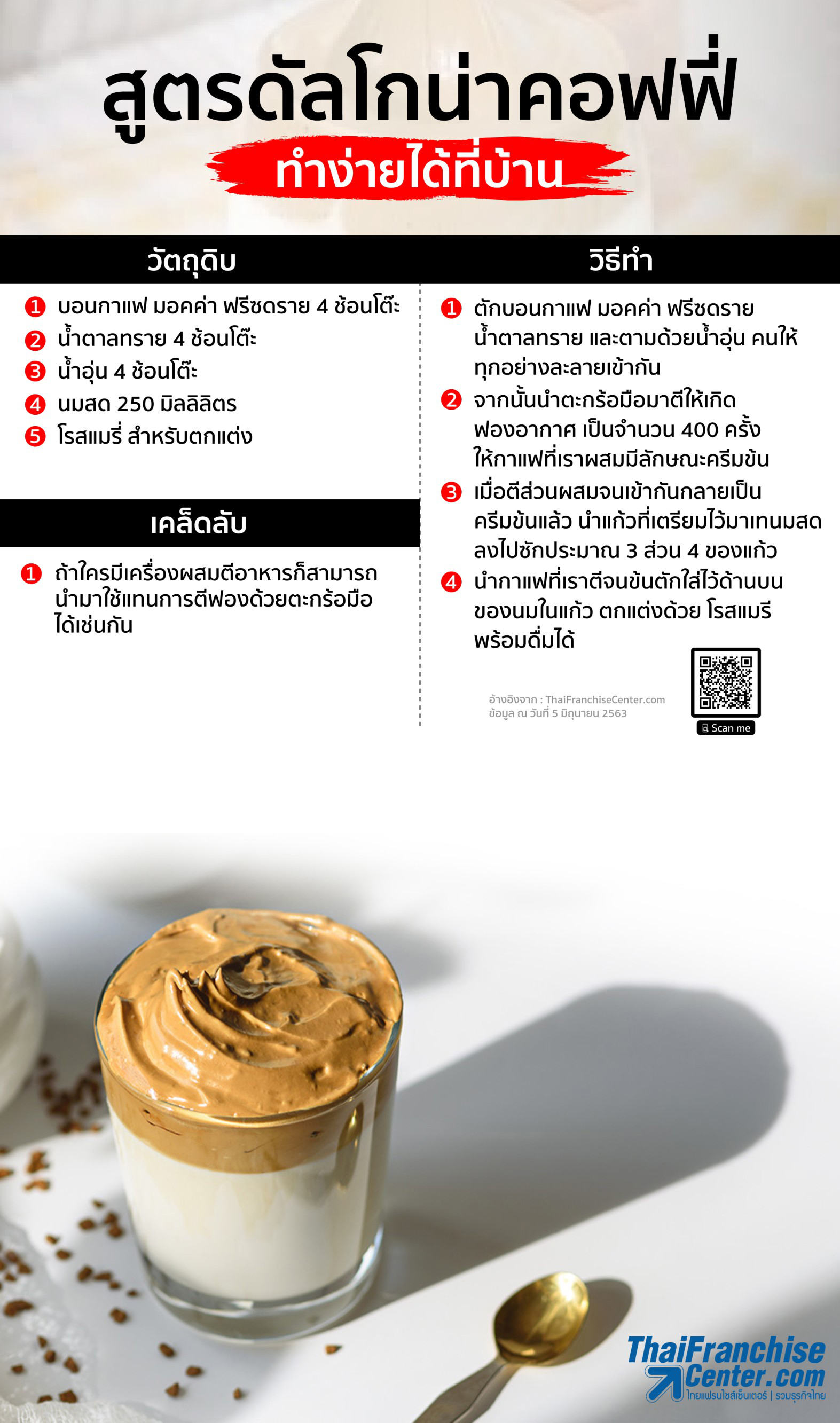 สูตรดัลโกน่าคอฟฟี่
ทำง่ายได้ที่บ้าน

วัตถุดิบ

1 บอนกาแฟ มอคค่า ฟรีซดราย 4 ช้อนโต๊ะ
2 น้ำตาลทราย 4 ช้อนโต๊ะ
3 น้ำอุ่น 4 ช้อนโต๊ะ
4 นมสด 250 มิลลิลิตร
5 โรสแมรี่ สำหรับตกแต่ง

เคล็ดลับ

1 ถ้าใครมีเครื่องผสมตีอาหารก็สามารถนำมาใช้แทนการตีฟองด้วยตะกร้อมือได้เช่นกัน

วิธีทำ

1 ตักบอนกาแฟ มอคค่า ฟรีซดราย น้ำตาลทราย และตามด้วยน้ำอุ่น คนให้ทุกอย่างละลายเข้ากัน
2 จากนั้นนำตะกร้อมือมาตีให้เกิดฟองอากาศ เป็นจำนวน 400 ครั้ง ให้กาแฟที่เราผสมมีลักษณะครีมข้น
3 เมื่อตีส่วนผสมจนเข้ากันกลายเป็นครีมข้นแล้ว นำแก้วที่เตรียมไว้มาเทนมสดลงไปซักประมาณ 3 ส่วน 4 ของแก้ว
4 นำกาแฟที่เราตีจนข้นตักใส่ไว้ด้านบนของนมในแก้ว ตกแต่งด้วย โรสแมรี พร้อมดื่มได้

อ้างอิงจาก : ThaiFranchiseCenter.com
ข้อมูล ณ วันที่ 5 มิถุนายน 2563

Scan me

ThaiFranchise Center.com
ไทยแฟรนไชส์เซ็นเตอร์ | รวมธุรกิจไทย