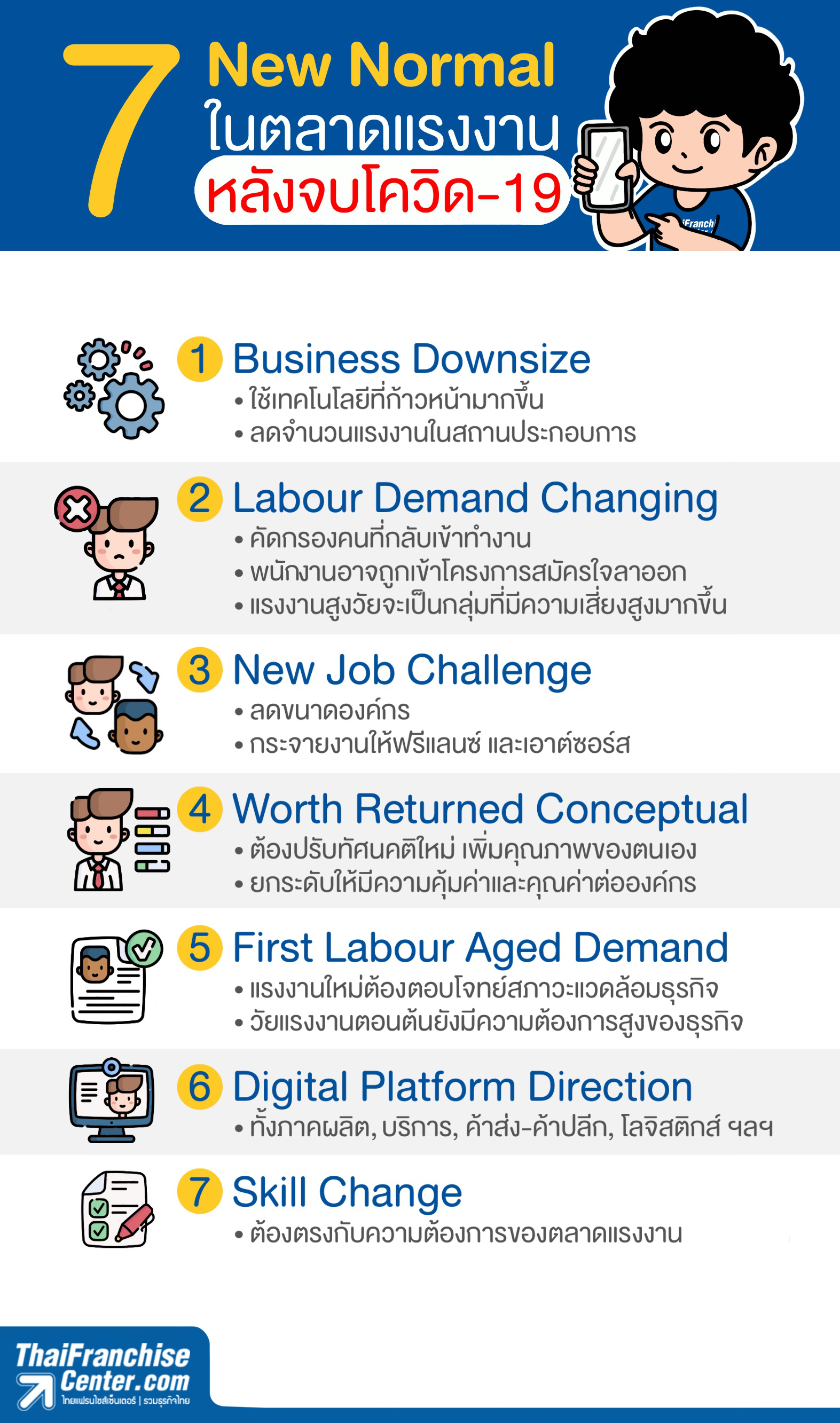 7 New Normal ในตลาดแรงงาน หลังจบโควิด-19

Franchi

1 Business Downsize
• ใช้เทคโนโลยีที่ก้าวหน้ามากขึ้น
• ลดจำนวนแรงงานในสถานประกอบการ

2 Labour Demand Changing
• คัดกรองคนที่กลับเข้าทำงาน
• พนักงานอาจถูกเข้าโครงการสมัครใจลาออก
• แรงงานสูงวัยจะเป็นกลุ่มที่มีความเสี่ยงสูงมากขึ้น

3 New Job Challenge
• ลดขนาดองค์กร
• กระจายงานให้ฟรีแลนซ์ และเอาต์ซอร์ส

4 Worth Returned Conceptual
• ต้องปรับทัศนคติใหม่ เพิ่มคุณภาพของตนเอง
• ยกระดับให้มีความคุ้มค่าและคุณค่าต่อองค์กร

5 First Labour Aged Demand
• แรงงานใหม่ต้องตอบโจทย์สภาวะแวดล้อมธุรกิจ
• วัยแรงงานตอนต้นยังมีความต้องการสูงของธุรกิจ

6 Digital Platform Direction
• ทั้งภาคผลิต, บริการ, ค้าส่ง-ค้าปลีก, โลจิสติกส์ ฯลฯ

7 Skill Change
• ต้องตรงกับความต้องการของตลาดแรงงาน

ThaiFranchise Center.com
ไทยแฟรนไชส์เซ็นเตอร์ | รวมธุรกิจไทย