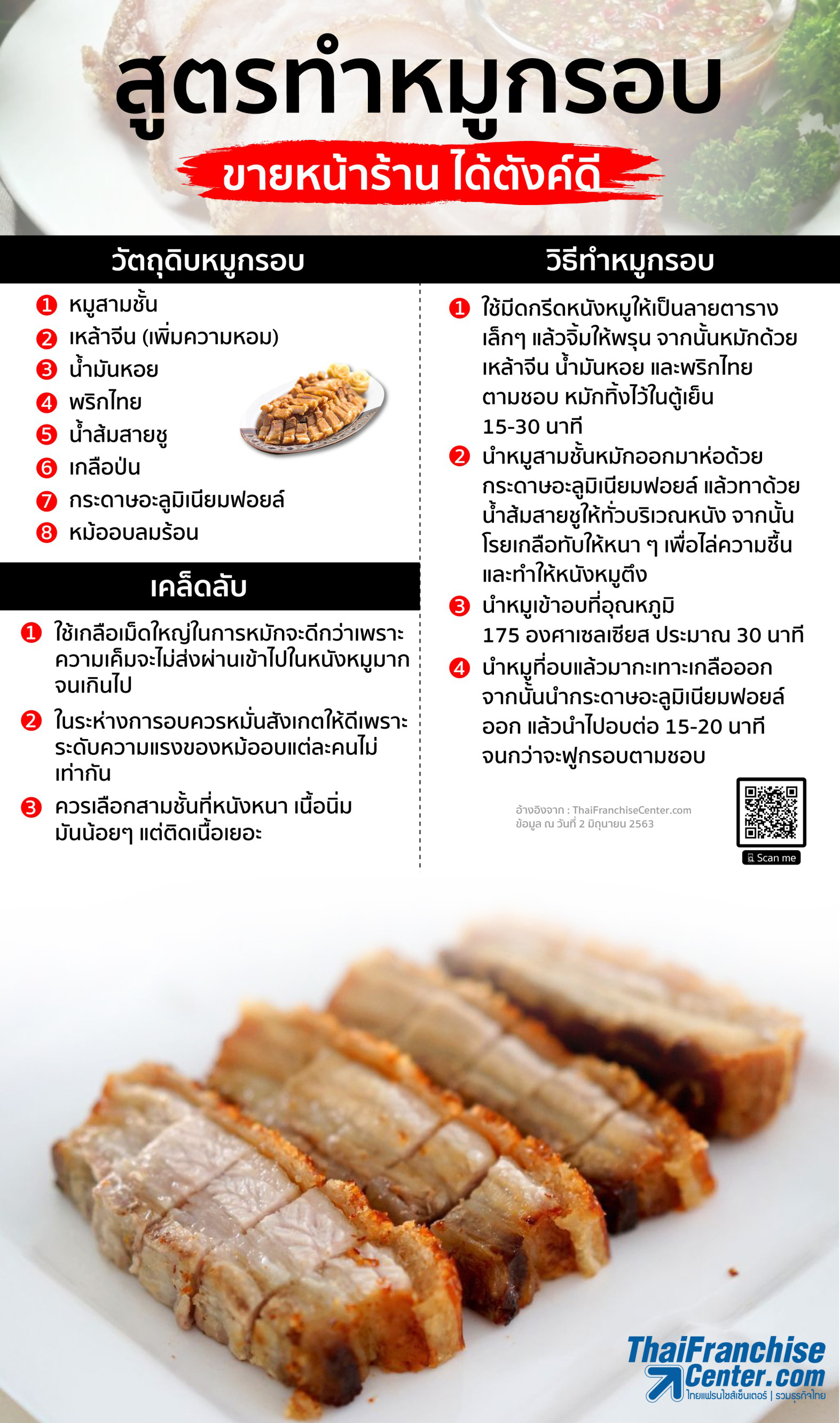 สูตรทำหมูกรอบ

ขายหน้าร้าน ได้ตังค์ดี

วัตถุดิบหมูกรอบ

1 หมูสามชั้น
2 เหล้าจีน (เพิ่มความหอม)
3 น้ำมันหอย
4 พริกไทย
5 น้ำส้มสายชู
6 เกลือป่น
7 กระดาษอะลูมิเนียมฟอยล์
8 หม้ออบลมร้อน

เคล็ดลับ

1 ใช้เกลือเม็ดใหญ่ในการหมักจะดีกว่าเพราะความเค็มจะไม่ส่งผ่านเข้าไปในหนังหมูมากจนเกินไป
2 ในระห่างการอบควรหมั่นสังเกตให้ดีเพราะระดับความแรงของหม้ออบแต่ละคนไม่เท่ากัน
3 ควรเลือกสามชั้นที่หนังหนา เนื้อนิ่ม มันน้อยๆ แต่ติดเนื้อเยอะ

วิธีทำหมูกรอบ

1 ใช้มีดกรีดหนังหมูให้เป็นลายตารางเล็กๆ แล้วจิ้มให้พรุน จากนั้นหมักด้วยเหล้าจีน น้ำมันหอย และพริกไทยตามชอบ หมักทิ้งไว้ในตู้เย็น 15-30 นาที
2 นำหมูสามชั้นหมักออกมาห่อด้วยกระดาษอะลูมิเนียมฟอยล์ แล้วทาด้วยน้ำส้มสายชูให้ทั่วบริเวณหนัง จากนั้นโรยเกลือทับให้หนา ๆ เพื่อไล่ความชื้นและทำให้หนังหมูตึง
3 นำหมูเข้าอบที่อุณหภูมิ 175 องศาเซลเซียส ประมาณ 30 นาที
4 นำหมูที่อบแล้วมากะเทาะเกลือออก จากนั้นนำกระดาษอะลูมิเนียมฟอยล์ออก แล้วนำไปอบต่อ 15-20 นาที จนกว่าจะฟูกรอบตามชอบ

อ้างอิงจาก : ThaiFranchiseCenter.com
ข้อมูล ณ วันที่ 2 มิถุนายน 2563

Scan me

ThaiFranchise Center.com
ไทยแฟรนไชส์เซ็นเตอร์ | รวมธุรกิจไทย