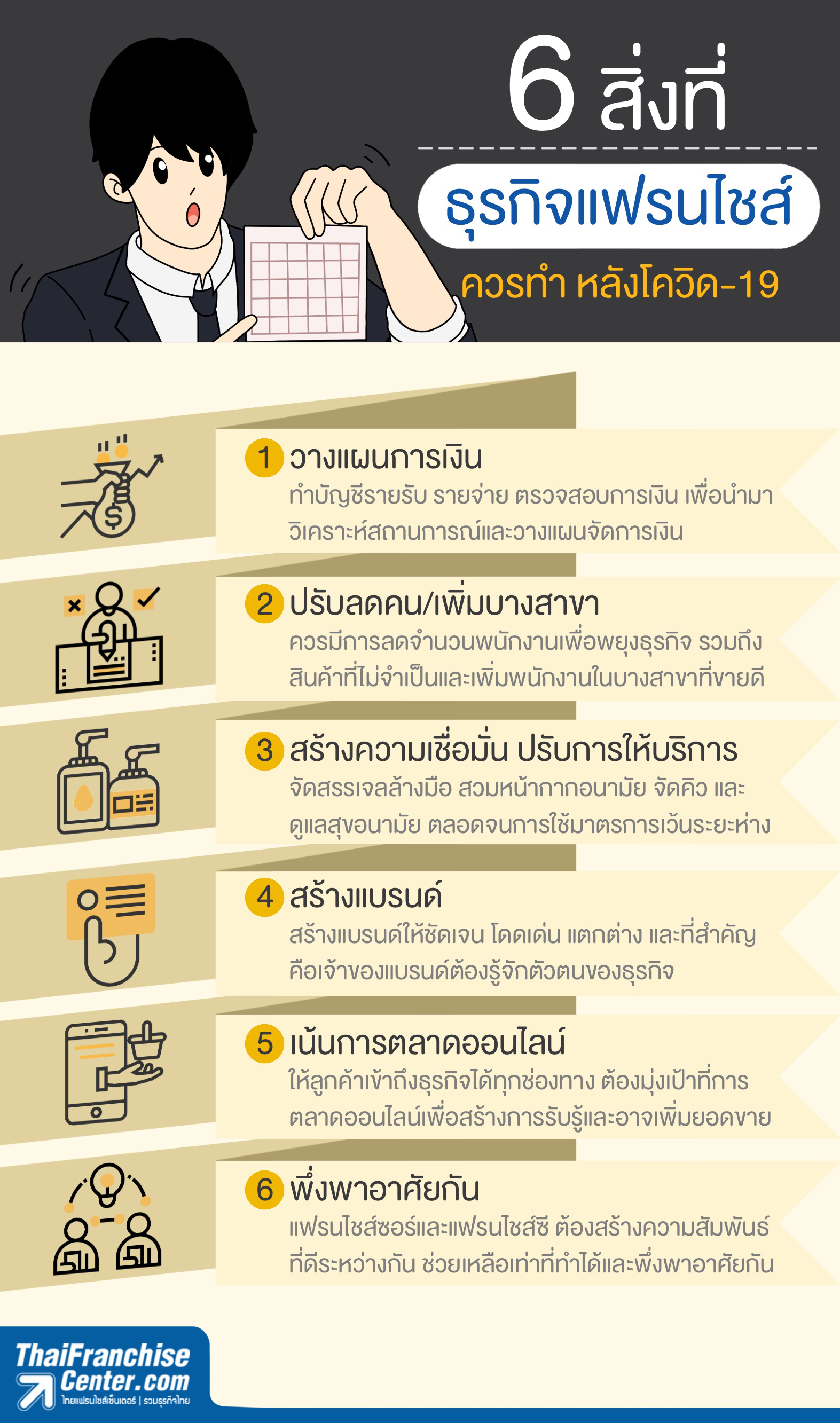 6 สิ่งที่

ธุรกิจแฟรนไชส์

ควรทำ หลังโควิด-19

1 วางแผนการเงิน
ทำบัญชีรายรับ รายจ่าย ตรวจสอบการเงิน เพื่อนำมาวิเคราะห์สถานการณ์และวางแผนจัดการเงิน

2 ปรับลดคน/เพิ่มบางสาขา
ควรมีการลดจำนวนพนักงานเพื่อพยุงธุรกิจ รวมถึงสินค้าที่ไม่จำเป็นและเพิ่มพนักงานในบางสาขาที่ขายดี

3 สร้างความเชื่อมั่น ปรับการให้บริการ
จัดสรรเจลล้างมือ สวมหน้ากากอนามัย จัดคิว และดูแลสุขอนามัย ตลอดจนการใช้มาตรการเว้นระยะห่าง

4 สร้างแบรนด์
สร้างแบรนด์ให้ชัดเจน โดดเด่น แตกต่าง และที่สำคัญคือเจ้าของแบรนด์ต้องรู้จักตัวตนของธุรกิจ

5 เน้นการตลาดออนไลน์
ให้ลูกค้าเข้าถึงธุรกิจได้ทุกช่องทาง ต้องมุ่งเป้าที่การตลาดออนไลน์เพื่อสร้างการรับรู้และอาจเพิ่มยอดขาย

6 พึ่งพาอาศัยกัน
แฟรนไชส์ซอร์และแฟรนไชส์ซี ต้องสร้างความสัมพันธ์ที่ดีระหว่างกัน ช่วยเหลือเท่าที่ทำได้และพึ่งพาอาศัยกัน

ThaiFranchise Center.com
ไทยแฟรนไชส์เซ็นเตอร์ | รวมธุรกิจไทย