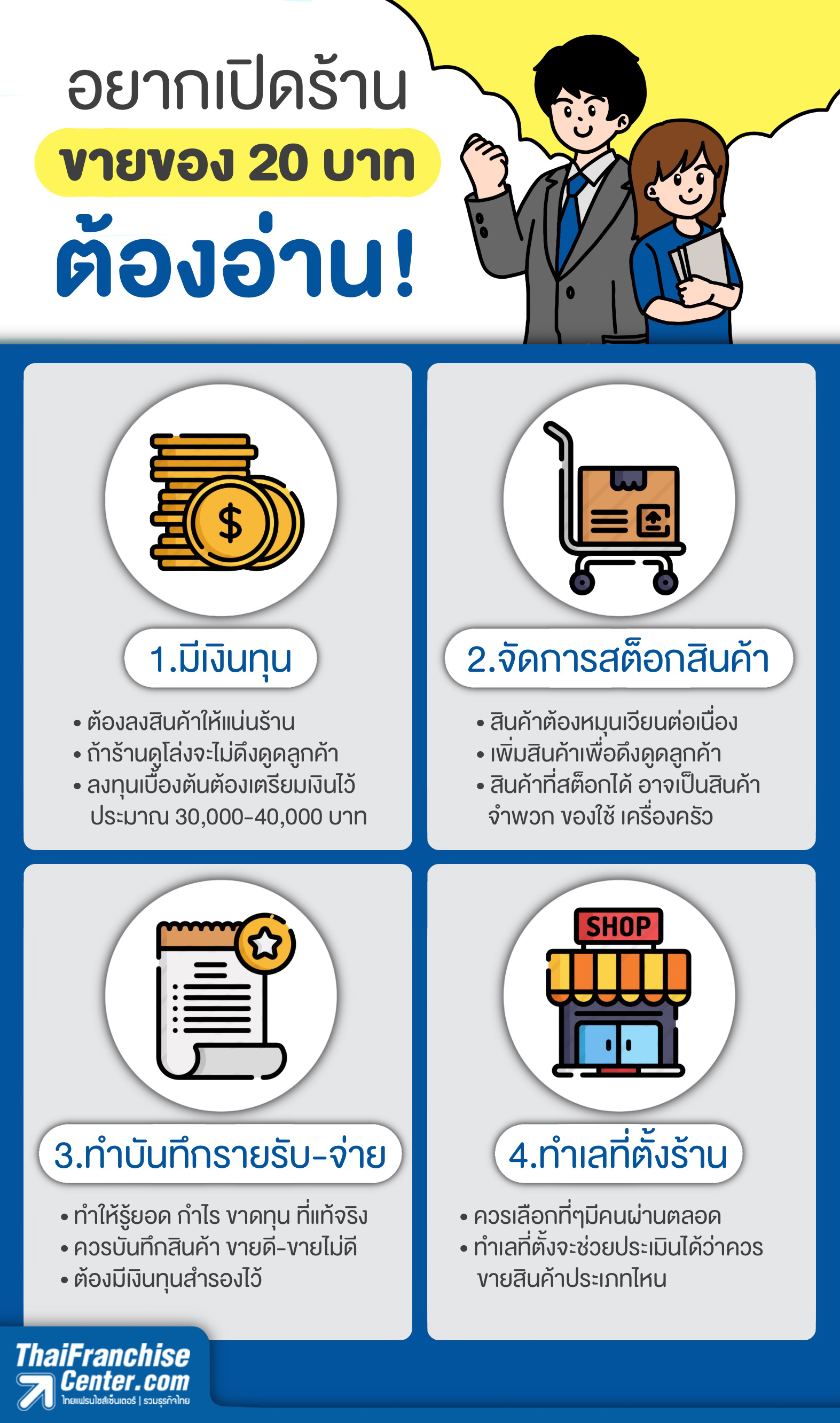 อยากเปิดร้าน
ขายของ 20 บาท
ต้องอ่าน!

$

1.มีเงินทุน

• ต้องลงสินค้าให้แน่นร้าน
• ถ้าร้านดูโล่งจะไม่ดึงดูดลูกค้า
• ลงทุนเบื้องต้นต้องเตรียมเงินไว้ ประมาณ 30,000-40,000 บาท

2.จัดการสต็อกสินค้า

• สินค้าต้องหมุนเวียนต่อเนื่อง
• เพิ่มสินค้าเพื่อดึงดูดลูกค้า
• สินค้าที่สต็อกได้ อาจเป็นสินค้า จำพวก ของใช้ เครื่องครัว

3.ทำบันทึกรายรับ-จ่าย

• ทำให้รู้ยอด กำไร ขาดทุน ที่แท้จริง
• ควรบันทึกสินค้า ขายดี-ขายไม่ดี
• ต้องมีเงินทุนสำรองไว้

SHOP

4.ทำเลที่ตั้งร้าน

• ควรเลือกที่ๆมีคนผ่านตลอด
• ทำเลที่ตั้งจะช่วยประเมินได้ว่าควร ขายสินค้าประเภทไหน

ThaiFranchise Center.com
ไทยแฟรนไชส์เซ็นเตอร์ | รวมธุรกิจไทย