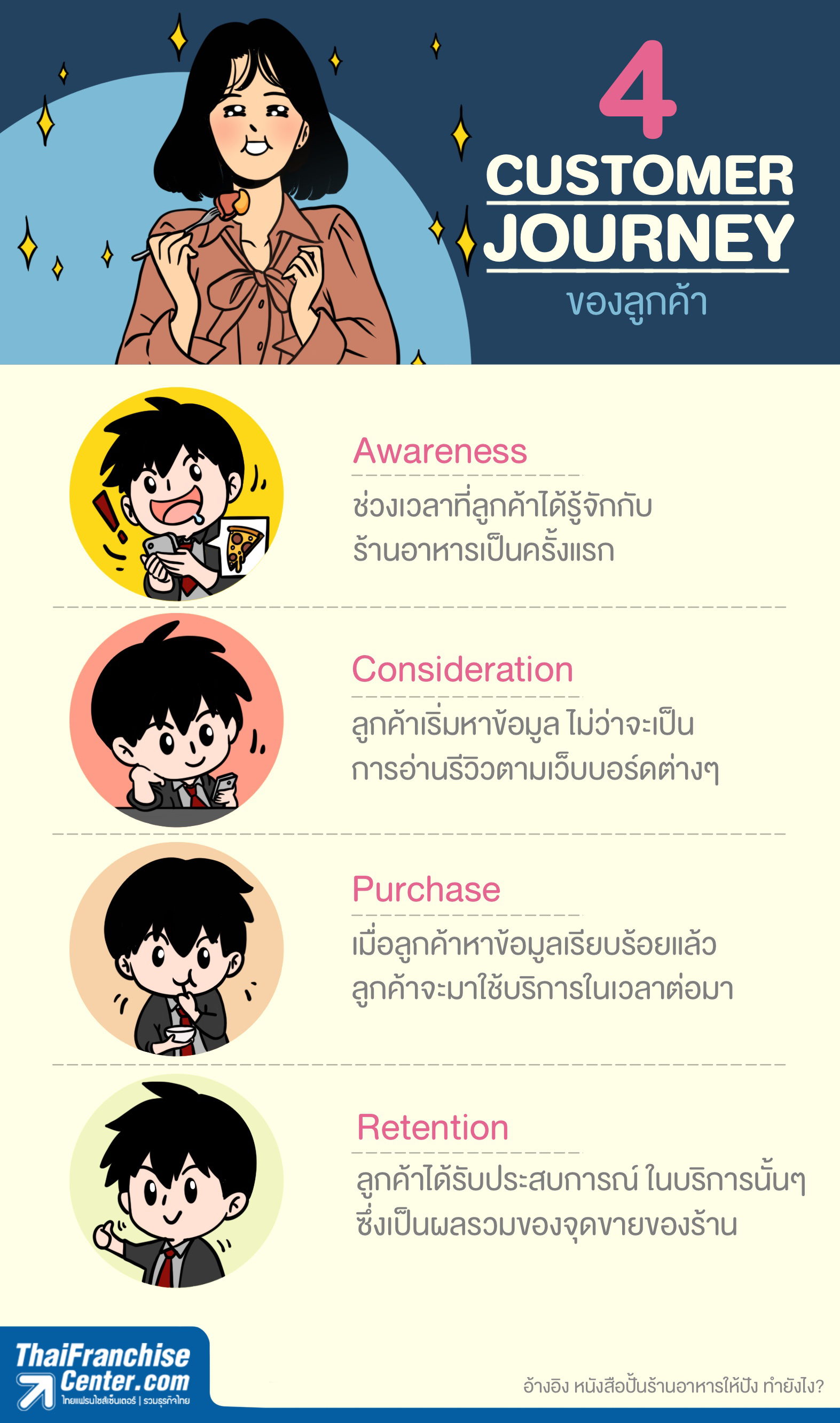 4
CUSTOMER
JOURNEY
ของลูกค้า

Awareness
ช่วงเวลาที่ลูกค้าได้รู้จักกับร้านอาหารเป็นครั้งแรก

Consideration
ลูกค้าเริ่มหาข้อมูล ไม่ว่าจะเป็นการอ่านรีวิวตามเว็บบอร์ดต่างๆ

Purchase
เมื่อลูกค้าหาข้อมูลเรียบร้อยแล้ว ลูกค้าจะมาใช้บริการในเวลาต่อมา

Retention
ลูกค้าได้รับประสบการณ์ ในบริการนั้นๆ ซึ่งเป็นผลรวมของจุดขายของร้าน

ThaiFranchise Center.com
ไทยแฟรนไชส์เซ็นเตอร์ | รวมธุรกิจไทย

อ้างอิง หนังสือปั้นร้านอาหารให้ปัง ทำยังไง?