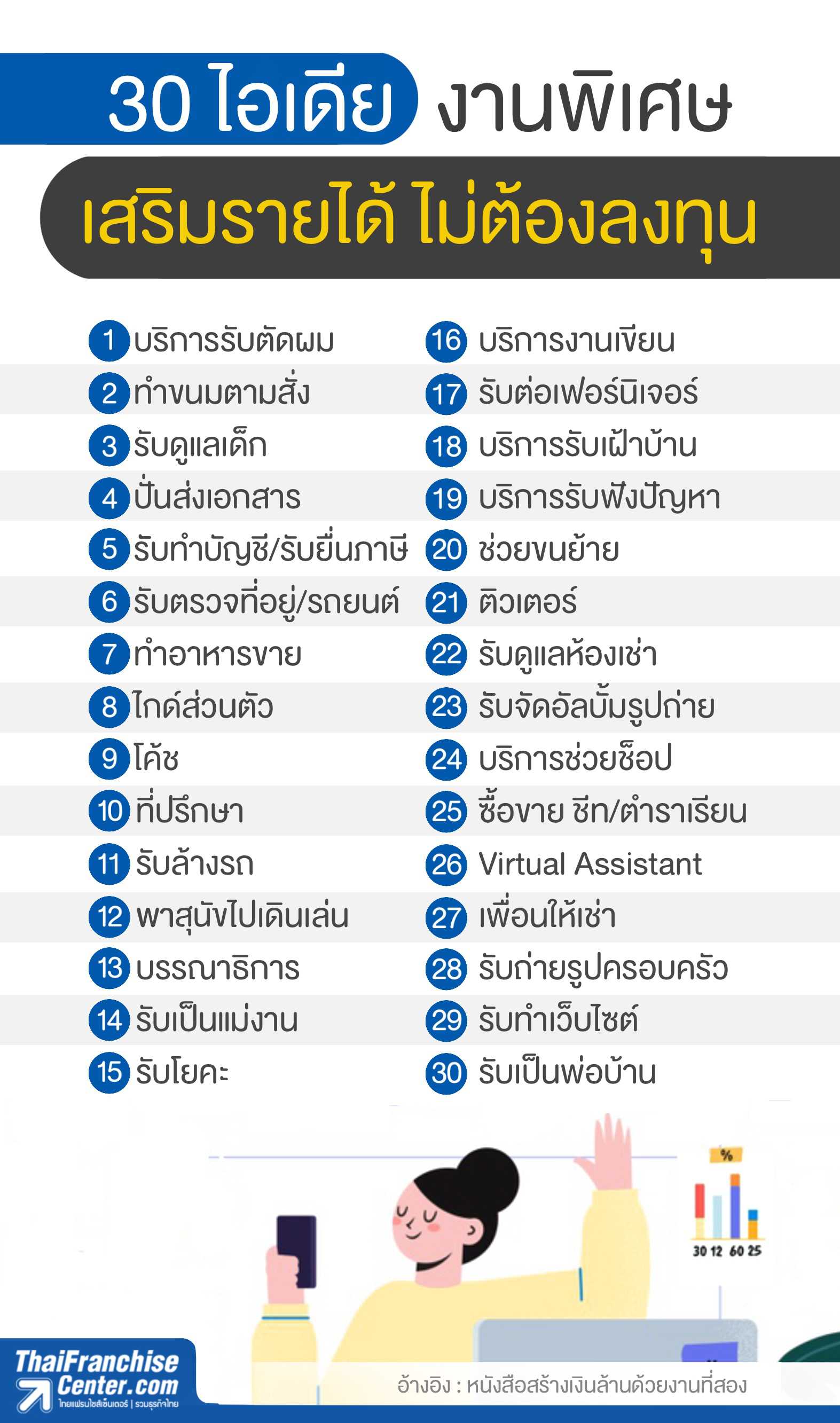 30 ไอเดีย งานพิเศษ

เสริมรายได้ ไม่ต้องลงทุน

1 บริการรับตัดผม
2 ทำขนมตามสั่ง
3 รับดูแลเด็ก
4 ปั่นส่งเอกสาร
5 รับทำบัญชี/รับยื่นภาษี
6 รับตรวจที่อยู่/รถยนต์
7 ทำอาหารขาย
8 ไกด์ส่วนตัว
9 โค้ช
10 ที่ปรึกษา
11 รับล้างรถ
12 พาสุนัขไปเดินเล่น
13 บรรณาธิการ
14 รับเป็นแม่งาน
15 รับโยคะ

16 บริการงานเขียน
17 รับต่อเฟอร์นิเจอร์
18 บริการรับเฝ้าบ้าน
19 บริการรับฟังปัญหา
20 ช่วยขนย้าย
21 ติวเตอร์
22 รับดูแลห้องเช่า
23 รับจัดอัลบั้มรูปถ่าย
24 บริการช่วยช็อป
25 ซื้อขาย ชีท/ตำราเรียน
26 Virtual Assistant
27 เพื่อนให้เช่า
28 รับถ่ายรูปครอบครัว
29 รับทำเว็บไซต์
30 รับเป็นพ่อบ้าน

%
30 12 60 25

ThaiFranchise Center.com
ไทยแฟรนไชส์เซ็นเตอร์ | รวมธุรกิจไทย

อ้างอิง : หนังสือสร้างเงินล้านด้วยงานที่สอง