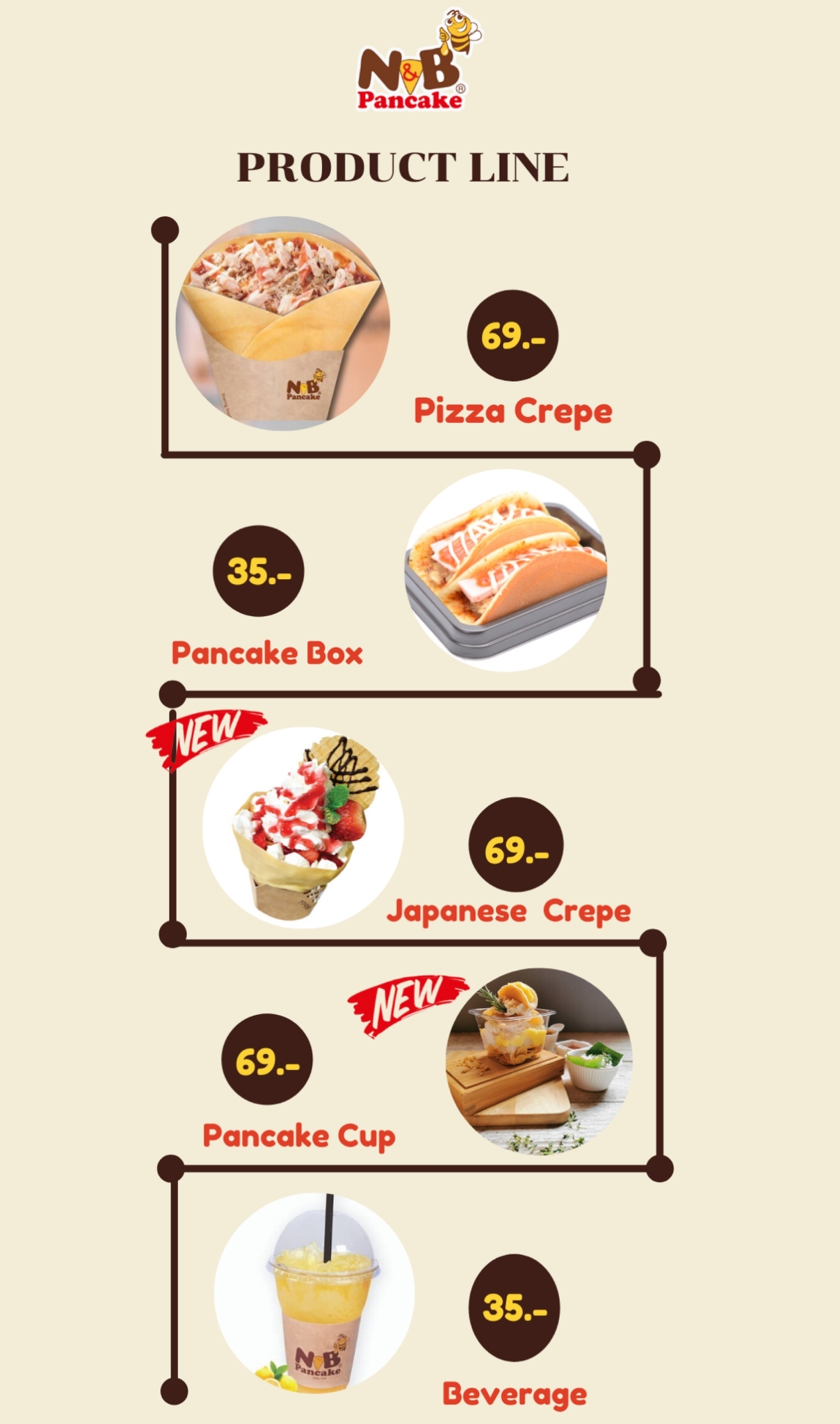 N&B Pancake®

PRODUCT LINE

N&B Pancake

69.-

Pizza Crepe

35.-

Pancake Box

NEW

69.-

Japanese Crepe

NEW

69.-

Pancake Cup

N&B Pancake

35.-

Beverage