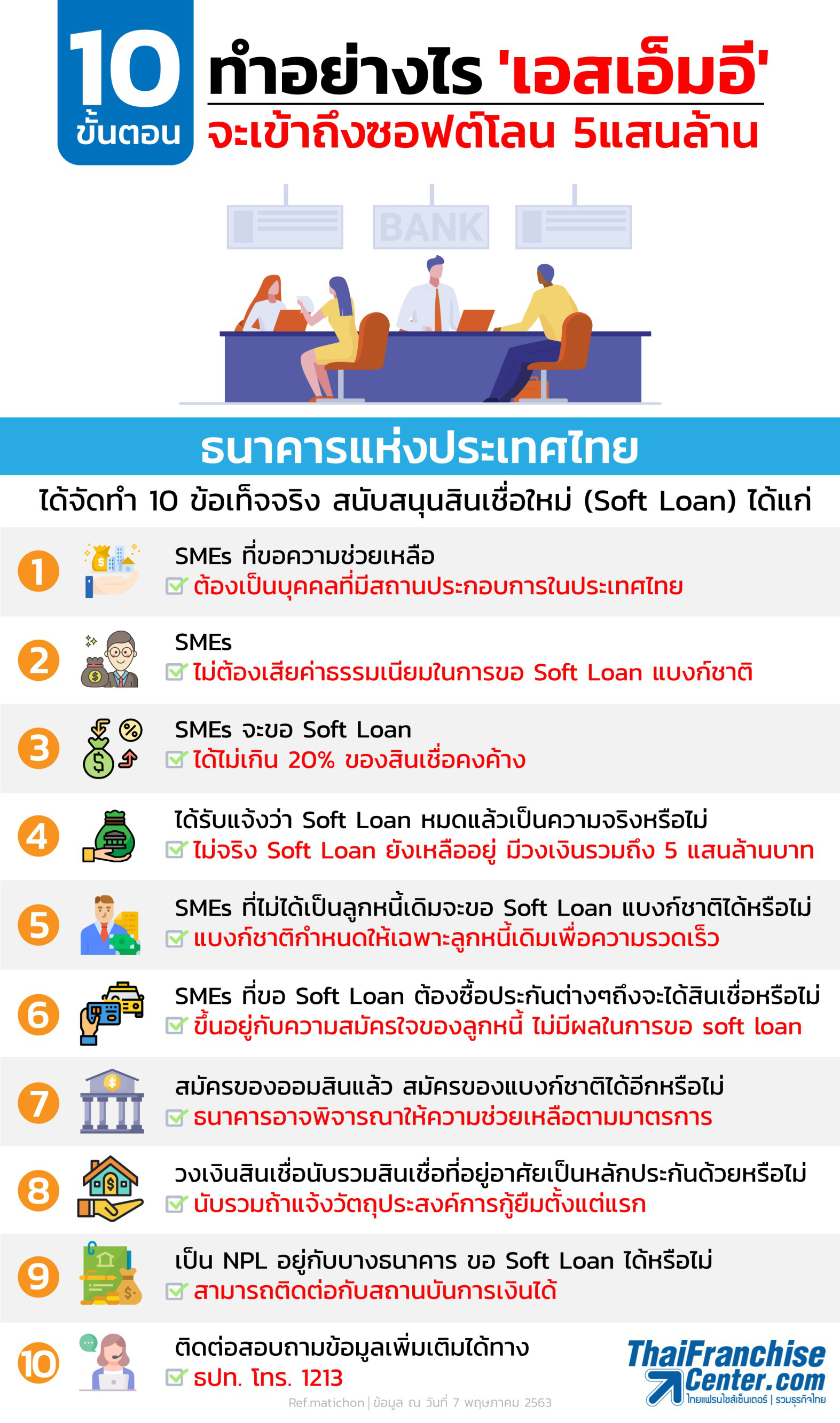 10 ขั้นตอน

ทำอย่างไร 'เอสเอ็มอี' จะเข้าถึงซอฟต์โลน 5แสนล้าน

BANK

ธนาคารแห่งประเทศไทย

ได้จัดทำ 10 ข้อเท็จจริง สนับสนุนสินเชื่อใหม่ (Soft Loan) ได้แก่

1 SMEs ที่ขอความช่วยเหลือ
ต้องเป็นบุคคลที่มีสถานประกอบการในประเทศไทย

2 SMEs
ไม่ต้องเสียค่าธรรมเนียมในการขอ Soft Loan แบงก์ชาติ

3 SMEs จะขอ Soft Loan
ได้ไม่เกิน 20% ของสินเชื่อคงค้าง

4 ได้รับแจ้งว่า Soft Loan หมดแล้วเป็นความจริงหรือไม่
ไม่จริง Soft Loan ยังเหลืออยู่ มีวงเงินรวมถึง 5 แสนล้านบาท

5 SMEs ที่ไม่ได้เป็นลูกหนี้เดิมจะขอ Soft Loan แบงก์ชาติได้หรือไม่
แบงก์ชาติกำหนดให้เฉพาะลูกหนี้เดิมเพื่อความรวดเร็ว

6 SMEs ที่ขอ Soft Loan ต้องซื้อประกันต่างๆถึงจะได้สินเชื่อหรือไม่
ขึ้นอยู่กับความสมัครใจของลูกหนี้ ไม่มีผลในการขอ soft loan

7 สมัครของออมสินแล้ว สมัครของแบงก์ชาติได้อีกหรือไม่
ธนาคารอาจพิจารณาให้ความช่วยเหลือตามมาตรการ

8 วงเงินสินเชื่อนับรวมสินเชื่อที่อยู่อาศัยเป็นหลักประกันด้วยหรือไม่
นับรวมถ้าแจ้งวัตถุประสงค์การกู้ยืมตั้งแต่แรก

9 เป็น NPL อยู่กับบางธนาคาร ขอ Soft Loan ได้หรือไม่
สามารถติดต่อกับสถานบันการเงินได้

10 ติดต่อสอบถามข้อมูลเพิ่มเติมได้ทาง
ธปท. โทร. 1213

Ref.matichon | ข้อมูล ณ วันที่ 7 พฤษภาคม 2563

ThaiFranchise Center.com
ไทยแฟรนไชส์เซ็นเตอร์ | รวมธุรกิจไทย