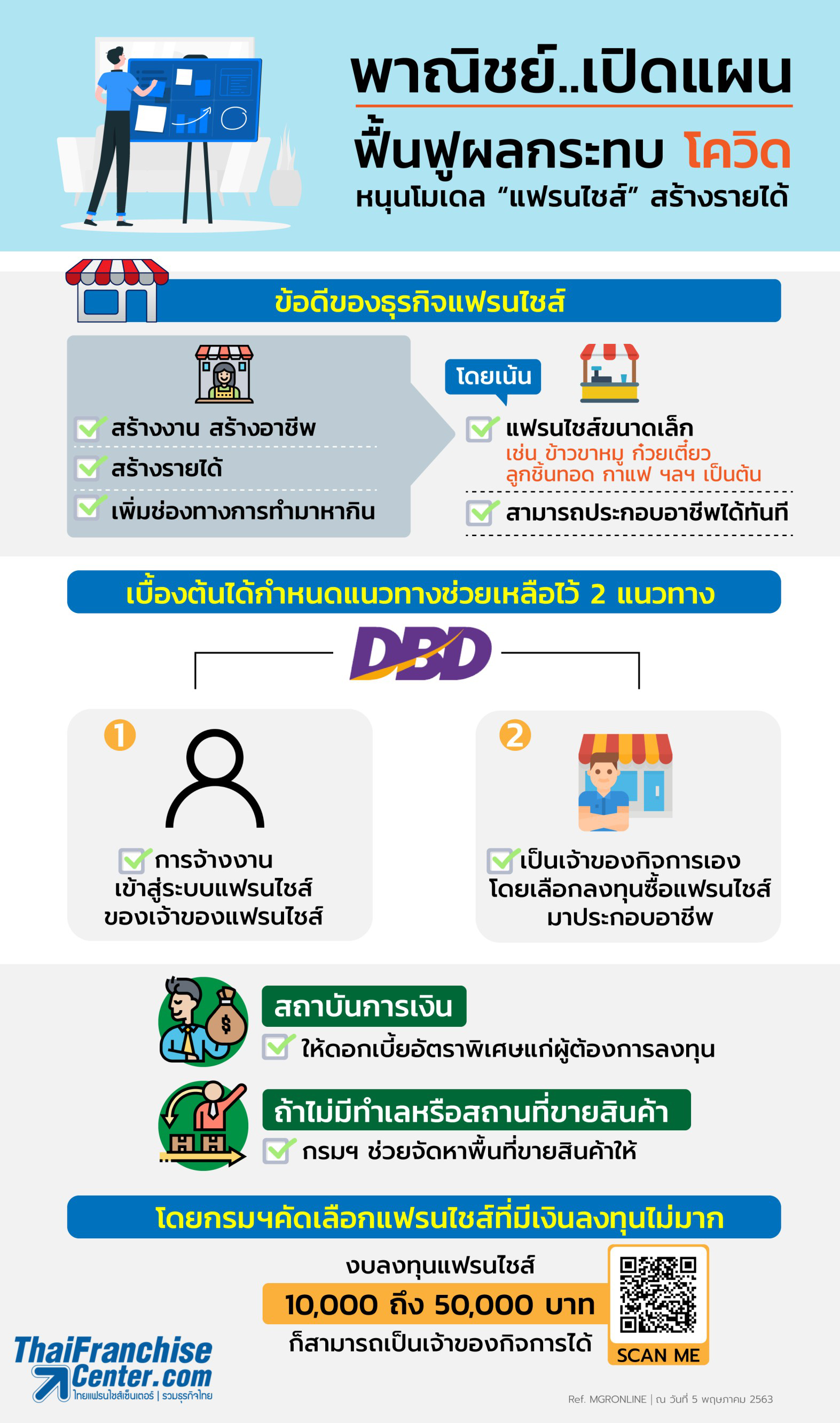 พาณิชย์..เปิดแผน
ฟื้นฟูผลกระทบ โควิด
หนุนโมเดล "แฟรนไชส์" สร้างรายได้

ข้อดีของธุรกิจแฟรนไชส์

สร้างงาน สร้างอาชีพ
สร้างรายได้
เพิ่มช่องทางการทำมาหากิน

โดยเน้น
แฟรนไชส์ขนาดเล็ก
เช่น ข้าวขาหมู ก๋วยเตี๋ยว ลูกชิ้นทอด กาแฟ ฯลฯ เป็นต้น
สามารถประกอบอาชีพได้ทันที

เบื้องต้นได้กำหนดแนวทางช่วยเหลือไว้ 2 แนวทาง

DBD

1
การจ้างงาน เข้าสู่ระบบแฟรนไชส์ ของเจ้าของแฟรนไชส์

2
เป็นเจ้าของกิจการเอง โดยเลือกลงทุนซื้อแฟรนไชส์ มาประกอบอาชีพ

สถาบันการเงิน
ให้ดอกเบี้ยอัตราพิเศษแก่ผู้ต้องการลงทุน

ถ้าไม่มีทำเลหรือสถานที่ขายสินค้า
กรมฯ ช่วยจัดหาพื้นที่ขายสินค้าให้

โดยกรมฯคัดเลือกแฟรนไชส์ที่มีเงินลงทุนไม่มาก

งบลงทุนแฟรนไชส์
10,000 ถึง 50,000 บาท
ก็สามารถเป็นเจ้าของกิจการได้

SCAN ME

ThaiFranchise Center.com
ไทยแฟรนไชส์เซ็นเตอร์ | รวมธุรกิจไทย

Ref. MGRONLINE | ณ วันที่ 5 พฤษภาคม 2563