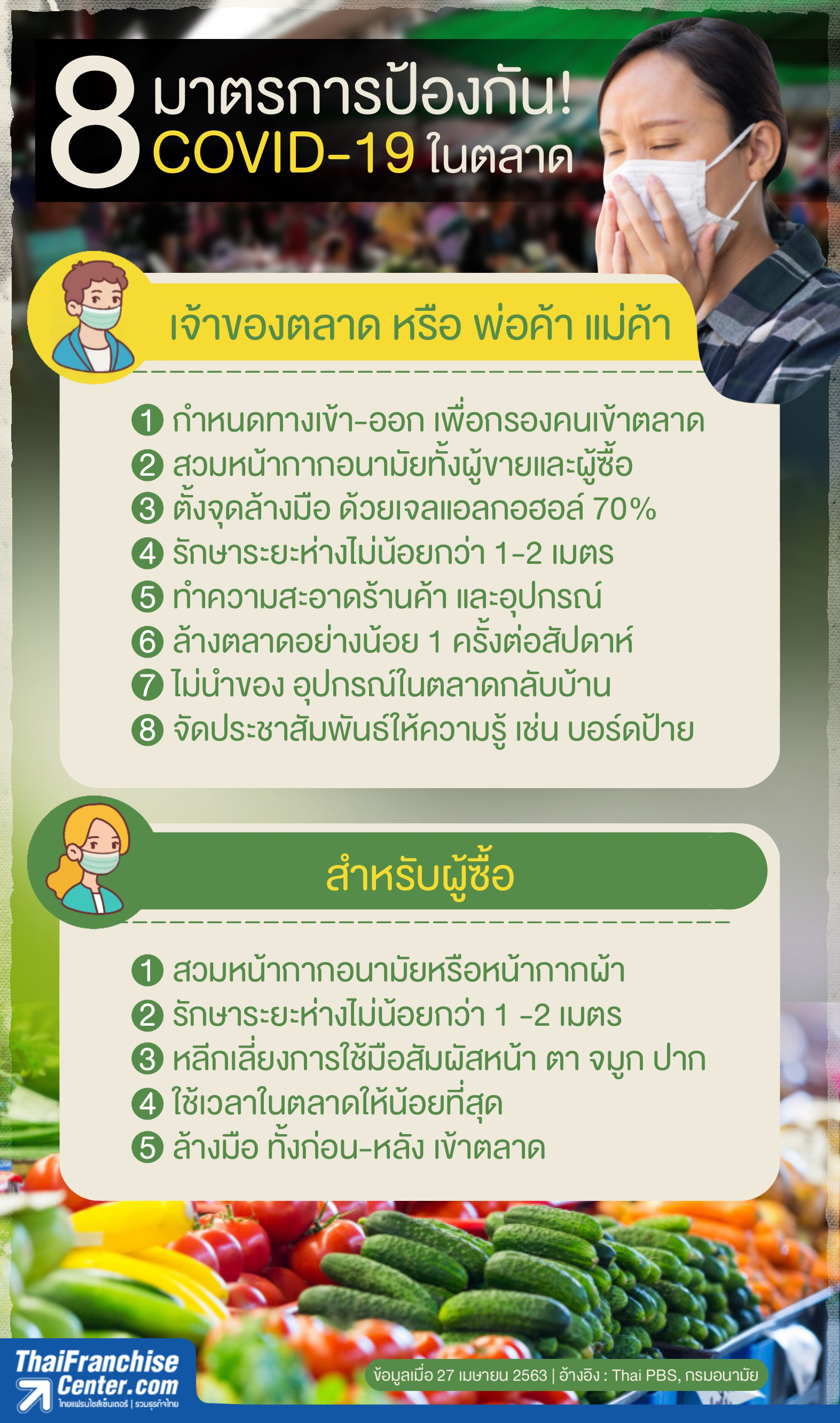 8 มาตรการป้องกัน! COVID-19 ในตลาด

เจ้าของตลาด หรือ พ่อค้า แม่ค้า

1 กำหนดทางเข้า-ออก เพื่อกรองคนเข้าตลาด
2 สวมหน้ากากอนามัยทั้งผู้ขายและผู้ซื้อ
3 ตั้งจุดล้างมือ ด้วยเจลแอลกอฮอล์ 70%
4 รักษาระยะห่างไม่น้อยกว่า 1-2 เมตร
5 ทำความสะอาดร้านค้า และอุปกรณ์
6 ล้างตลาดอย่างน้อย 1 ครั้งต่อสัปดาห์
7 ไม่นำของ อุปกรณ์ในตลาดกลับบ้าน
8 จัดประชาสัมพันธ์ให้ความรู้ เช่น บอร์ดป้าย

สำหรับผู้ซื้อ

1 สวมหน้ากากอนามัยหรือหน้ากากผ้า
2 รักษาระยะห่างไม่น้อยกว่า 1 -2 เมตร
3 หลีกเลี่ยงการใช้มือสัมผัสหน้า ตา จมูก ปาก
4 ใช้เวลาในตลาดให้น้อยที่สุด
5 ล้างมือ ทั้งก่อน-หลัง เข้าตลาด

ThaiFranchise Center.com
ไทยแฟรนไชส์เซ็นเตอร์ | รวมธุรกิจไทย

ข้อมูลเมื่อ 27 เมษายน 2563 | อ้างอิง : Thai PBS, กรมอนามัย