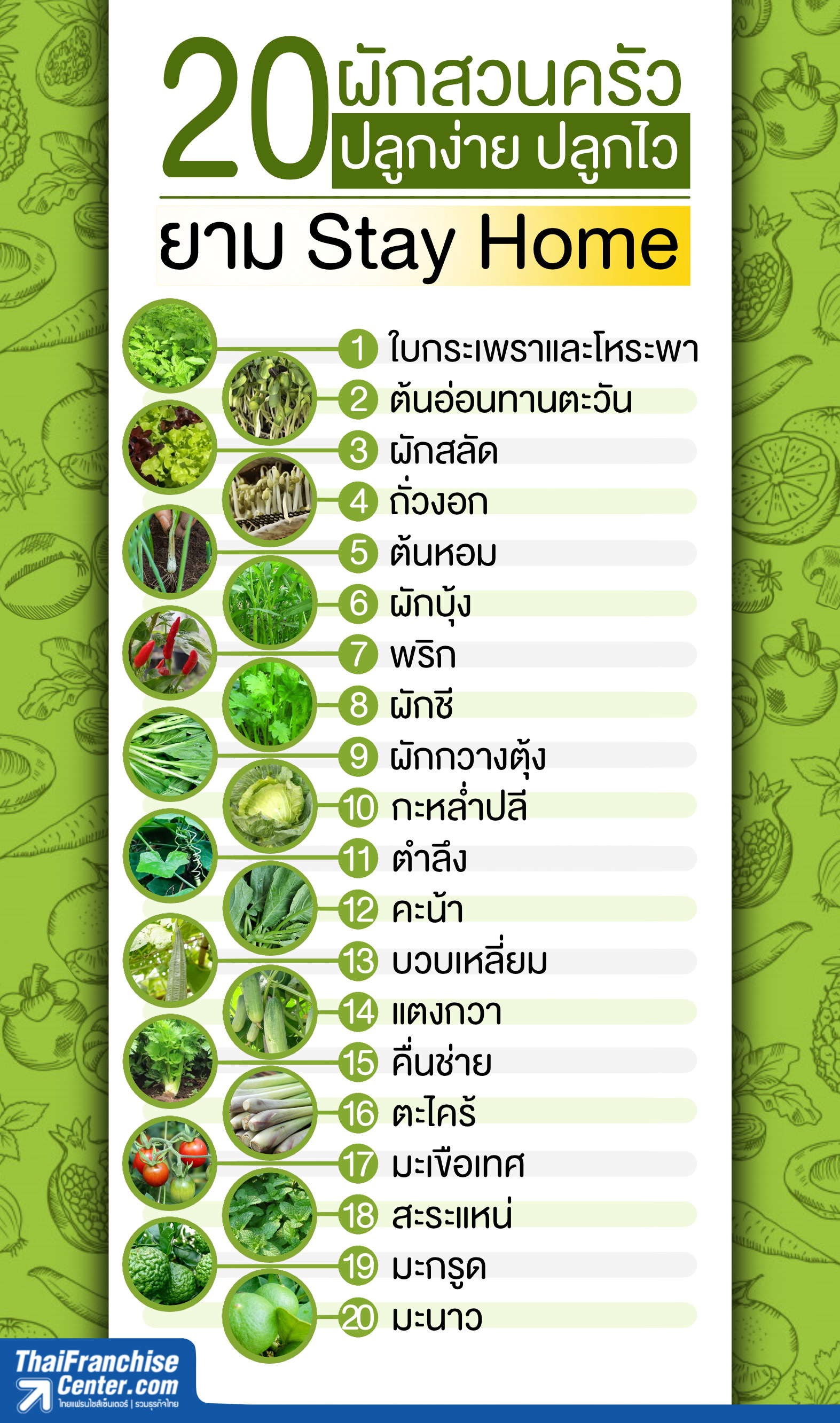 20 ผักสวนครัว ปลูกง่าย ปลูกไว

ยาม Stay Home

1 ใบกระเพราและโหระพา
2 ต้นอ่อนทานตะวัน
3 ผักสลัด
4 ถั่วงอก
5 ต้นหอม
6 ผักบุ้ง
7 พริก
8 ผักชี
9 ผักกวางตุ้ง
10 กะหล่ำปลี
11 ตำลึง
12 คะน้า
13 บวบเหลี่ยม
14 แตงกวา
15 คื่นช่าย
16 ตะไคร้
17 มะเขือเทศ
18 สะระแหน่
19 มะกรูด
20 มะนาว

ThaiFranchise Center.com
ไทยแฟรนไชส์เซ็นเตอร์ | รวมธุรกิจไทย