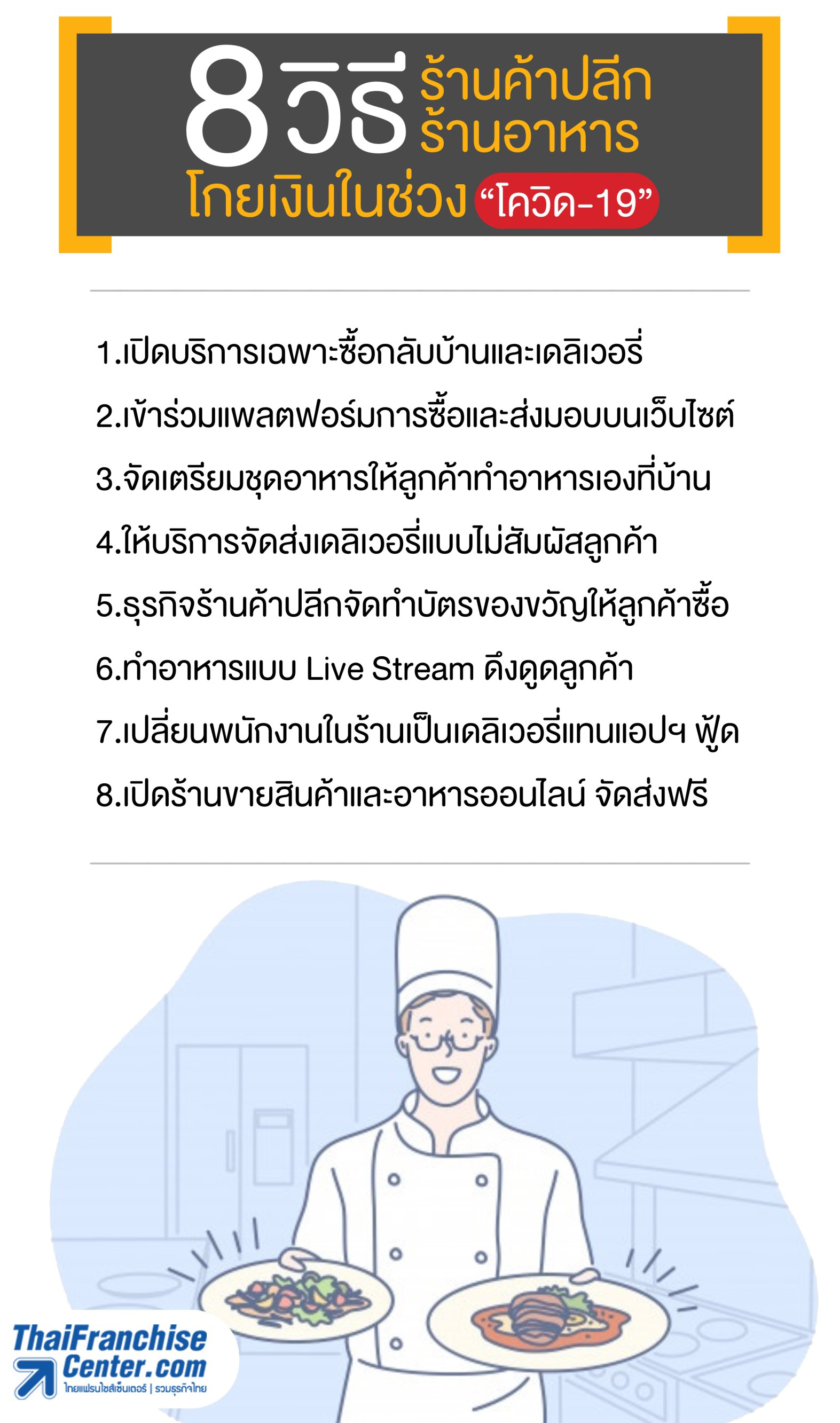 8 วิธี ร้านค้าปลีก ร้านอาหาร โกยเงินในช่วง “โควิด-19”

1.เปิดบริการเฉพาะซื้อกลับบ้านและเดลิเวอรี่

2.เข้าร่วมแพลตฟอร์มการซื้อและส่งมอบบนเว็บไซต์

3.จัดเตรียมชุดอาหารให้ลูกค้าทำอาหารเองที่บ้าน

4.ให้บริการจัดส่งเดลิเวอรี่แบบไม่สัมผัสลูกค้า

5.ธุรกิจร้านค้าปลีกจัดทำบัตรของขวัญให้ลูกค้าซื้อ

6.ทำอาหารแบบ Live Stream ดึงดูดลูกค้า

7.เปลี่ยนพนักงานในร้านเป็นเดลิเวอรี่แทนแอปฯ ฟู้ด

8.เปิดร้านขายสินค้าและอาหารออนไลน์ จัดส่งฟรี

ThaiFranchise Center.com
ไทยแฟรนไชส์เซ็นเตอร์ | รวมธุรกิจไทย