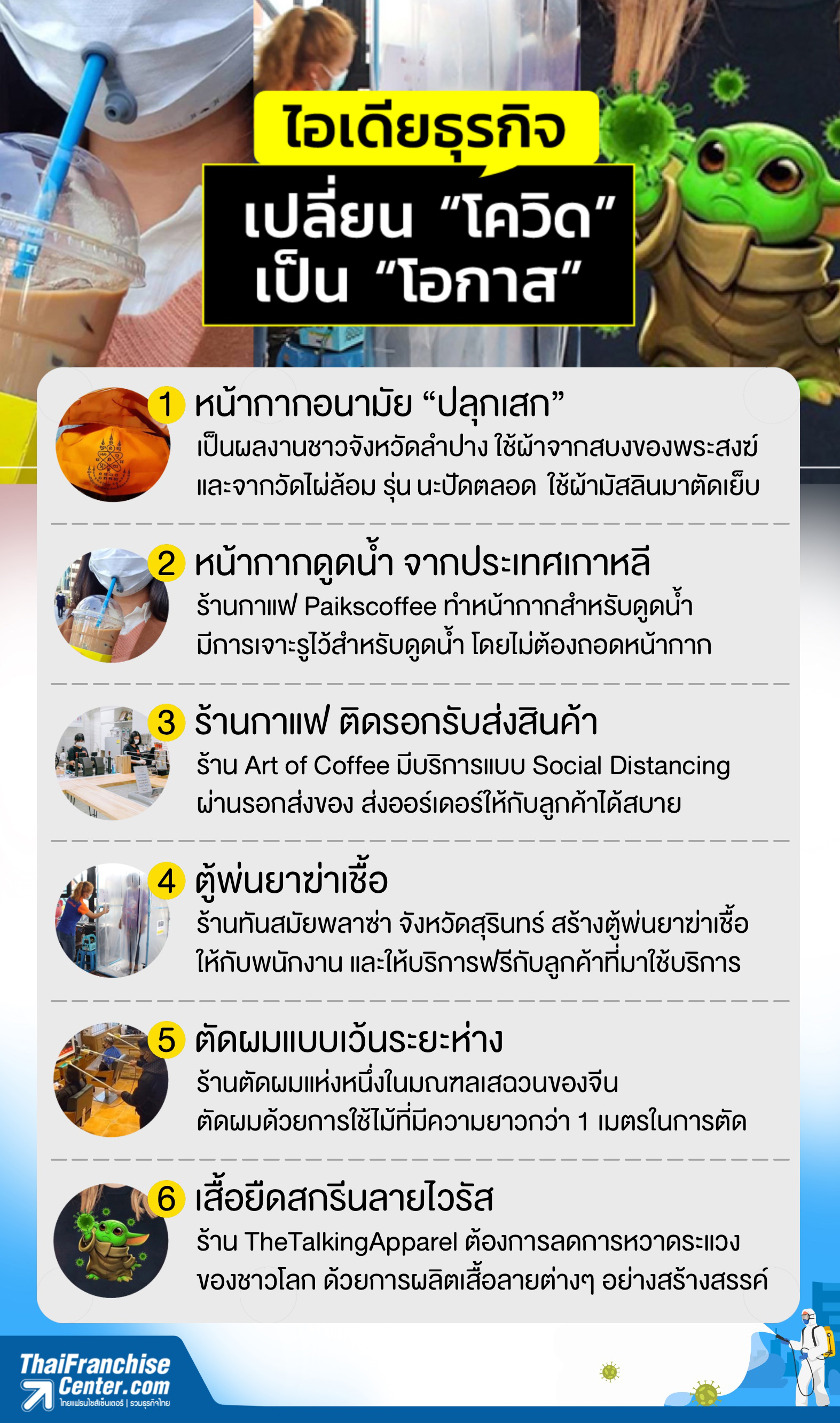 ไอเดียธุรกิจ

เปลี่ยน “โควิด” เป็น “โอกาส”

1 หน้ากากอนามัย “ปลุกเสก”
เป็นผลงานชาวจังหวัดลำปาง ใช้ผ้าจากสบงของพระสงฆ์ และจากวัดไผ่ล้อม รุ่น นะปัดตลอด ใช้ผ้ามัสลินมาตัดเย็บ

2 หน้ากากดูดน้ำ จากประเทศเกาหลี
ร้านกาแฟ Paikscoffee ทำหน้ากากสำหรับดูดน้ำ มีการเจาะรูไว้สำหรับดูดน้ำ โดยไม่ต้องถอดหน้ากาก

3 ร้านกาแฟ ติดรอกรับส่งสินค้า
ร้าน Art of Coffee มีบริการแบบ Social Distancing ผ่านรอกส่งของ ส่งออร์เดอร์ให้กับลูกค้าได้สบาย

4 ตู้พ่นยาฆ่าเชื้อ
ร้านทันสมัยพลาซ่า จังหวัดสุรินทร์ สร้างตู้พ่นยาฆ่าเชื้อ ให้กับพนักงาน และให้บริการฟรีกับลูกค้าที่มาใช้บริการ

5 ตัดผมแบบเว้นระยะห่าง
ร้านตัดผมแห่งหนึ่งในมณฑลเสฉวนของจีน ตัดผมด้วยการใช้ไม้ที่มีความยาวกว่า 1 เมตรในการตัด

6 เสื้อยืดสกรีนลายไวรัส
ร้าน TheTalkingApparel ต้องการลดการหวาดระแวง ของชาวโลก ด้วยการผลิตเสื้อลายต่างๆ อย่างสร้างสรรค์

ThaiFranchise Center.com
ไทยแฟรนไชส์เซ็นเตอร์ | รวมธุรกิจไทย