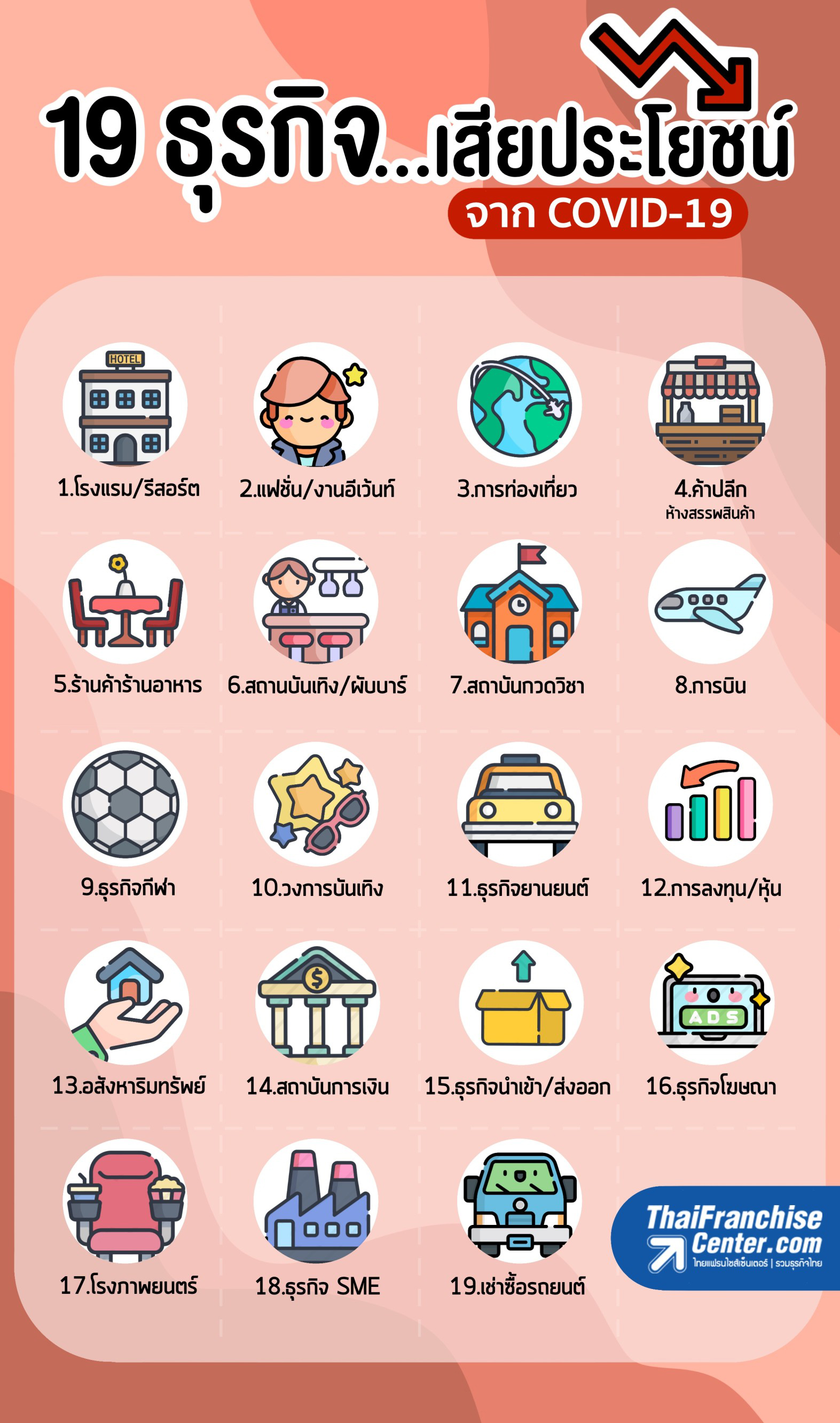 19 ธุรกิจ...เสียประโยชน์

จาก COVID-19

HOTEL

1.โรงแรม/รีสอร์ต

2.แฟชั่น/งานอีเว้นท์

3.การท่องเที่ยว

4.ค้าปลีก
ห้างสรรพสินค้า

5.ร้านค้าร้านอาหาร

6.สถานบันเทิง/ผับบาร์

7.สถาบันกวดวิชา

8.การบิน

9.ธุรกิจกีฬา

10.วงการบันเทิง

11.ธุรกิจยานยนต์

12.การลงทุน/หุ้น

13.อสังหาริมทรัพย์

14.สถาบันการเงิน

15.ธุรกิจนำเข้า/ส่งออก

ADS

16.ธุรกิจโฆษณา

17.โรงภาพยนตร์

18.ธุรกิจ SME

19.เช่าซื้อรถยนต์

ThaiFranchise Center.com
ไทยแฟรนไชส์เซ็นเตอร์ | รวมธุรกิจไทย