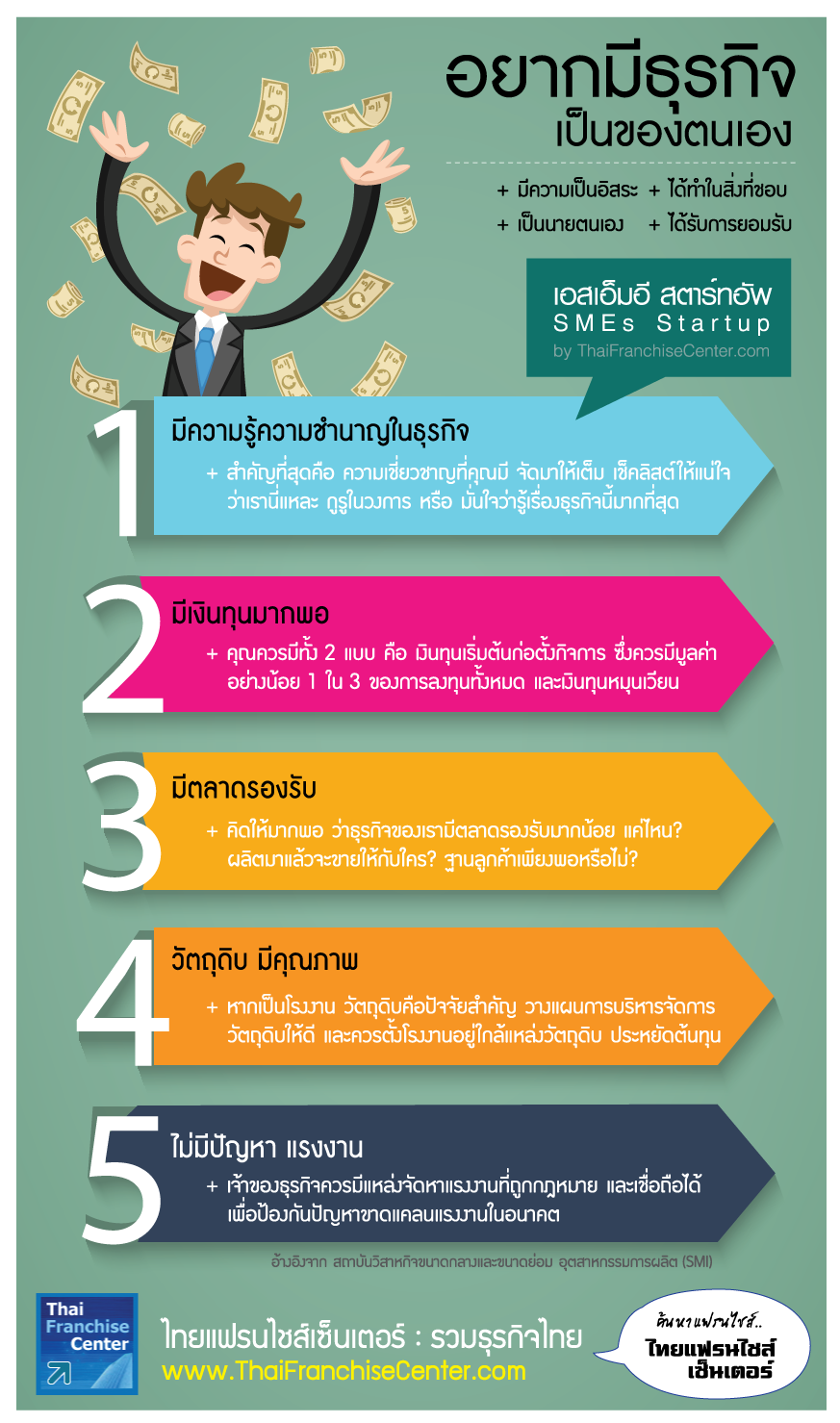 อยากมีธุรกิจ
เป็นของตนเอง

+ มีความเป็นอิสระ + ได้ทำในสิ่งที่ชอบ
+ เป็นนายตนเอง + ได้รับการยอมรับ

เอสเอ็มอี สตาร์ทอัพ
SMEs Startup
by ThaiFranchiseCenter.com

1
มีความรู้ความชำนาญในธุรกิจ
+ สำคัญที่สุดคือ ความเชี่ยวชาญที่คุณมี จัดมาให้เต็ม เช็คลิสต์ให้แน่ใจ ว่าเรานี่แหละ กูรูในวงการ หรือ มั่นใจว่ารู้เรื่องธุรกิจนี้มากที่สุด

2
มีเงินทุนมากพอ
+ คุณควรมีทั้ง 2 แบบ คือ เงินทุนเริ่มต้นก่อตั้งกิจการ ซึ่งควรมีมูลค่า อย่างน้อย 1 ใน 3 ของการลงทุนทั้งหมด และเงินทุนหมุนเวียน

3
มีตลาดรองรับ
+ คิดให้มากพอ ว่าธุรกิจของเรามีตลาดรองรับมากน้อย แค่ไหน? ผลิตมาแล้วจะขายให้กับใคร? ฐานลูกค้าเพียงพอหรือไม่?

4
วัตถุดิบ มีคุณภาพ
+ หากเป็นโรงงาน วัตถุดิบคือปัจจัยสำคัญ วางแผนการบริหารจัดการ วัตถุดิบให้ดี และควรตั้งโรงงานอยู่ใกล้แหล่งวัตถุดิบ ประหยัดต้นทุน

5
ไม่มีปัญหา แรงงาน
+ เจ้าของธุรกิจควรมีแหล่งจัดหาแรงงานที่ถูกกฎหมาย และเชื่อถือได้ เพื่อป้องกันปัญหาขาดแคลนแรงงานในอนาคต

อ้างอิงจาก สถาบันวิสาหกิจขนาดกลางและขนาดย่อม อุตสาหกรรมการผลิต (SMI)

Thai Franchise Center

ไทยแฟรนไชส์เซ็นเตอร์ : รวมธุรกิจไทย
www.ThaiFranchiseCenter.com

ค้นหาแฟรนไชส์..
ไทยแฟรนไชส์ เซ็นเตอร์