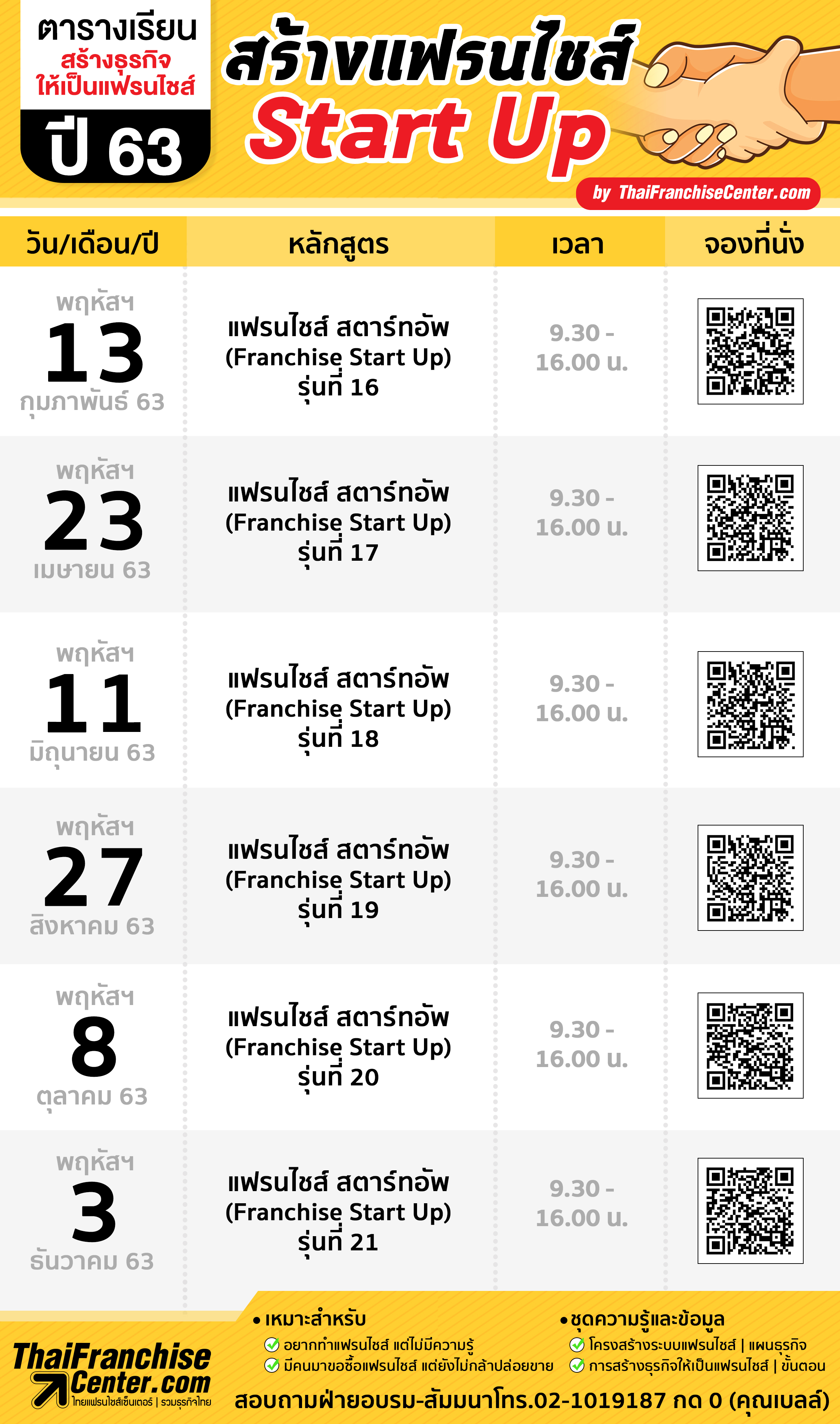 ตารางเรียน
สร้างธุรกิจ
ให้เป็นแฟรนไชส์
ปี 63

สร้างแฟรนไชส์
Start Up
by ThaiFranchiseCenter.com

| วัน/เดือน/ปี | หลักสูตร | เวลา | จองที่นั่ง |
|---|---|---|---|
| พฤหัสฯ 13 กุมภาพันธ์ 63 | แฟรนไชส์ สตาร์ทอัพ (Franchise Start Up) รุ่นที่ 16 | 9.30 - 16.00 น. | |
| พฤหัสฯ 23 เมษายน 63 | แฟรนไชส์ สตาร์ทอัพ (Franchise Start Up) รุ่นที่ 17 | 9.30 - 16.00 น. | |
| พฤหัสฯ 11 มิถุนายน 63 | แฟรนไชส์ สตาร์ทอัพ (Franchise Start Up) รุ่นที่ 18 | 9.30 - 16.00 น. | |
| พฤหัสฯ 27 สิงหาคม 63 | แฟรนไชส์ สตาร์ทอัพ (Franchise Start Up) รุ่นที่ 19 | 9.30 - 16.00 น. | |
| พฤหัสฯ 8 ตุลาคม 63 | แฟรนไชส์ สตาร์ทอัพ (Franchise Start Up) รุ่นที่ 20 | 9.30 - 16.00 น. | |
| พฤหัสฯ 3 ธันวาคม 63 | แฟรนไชส์ สตาร์ทอัพ (Franchise Start Up) รุ่นที่ 21 | 9.30 - 16.00 น. | |

ThaiFranchise Center.com
ไทยแฟรนไชส์เซ็นเตอร์ | รวมธุรกิจไทย

• เหมาะสำหรับ
อยากทำแฟรนไชส์ แต่ไม่มีความรู้
มีคนมาขอซื้อแฟรนไชส์ แต่ยังไม่กล้าปล่อยขาย

• ชุดความรู้และข้อมูล
โครงสร้างระบบแฟรนไชส์ | แผนธุรกิจ
การสร้างธุรกิจให้เป็นแฟรนไชส์ | ขั้นตอน

สอบถามฝ่ายอบรม-สัมมนาโทร.02-1019187 กด 0 (คุณเบลล์)