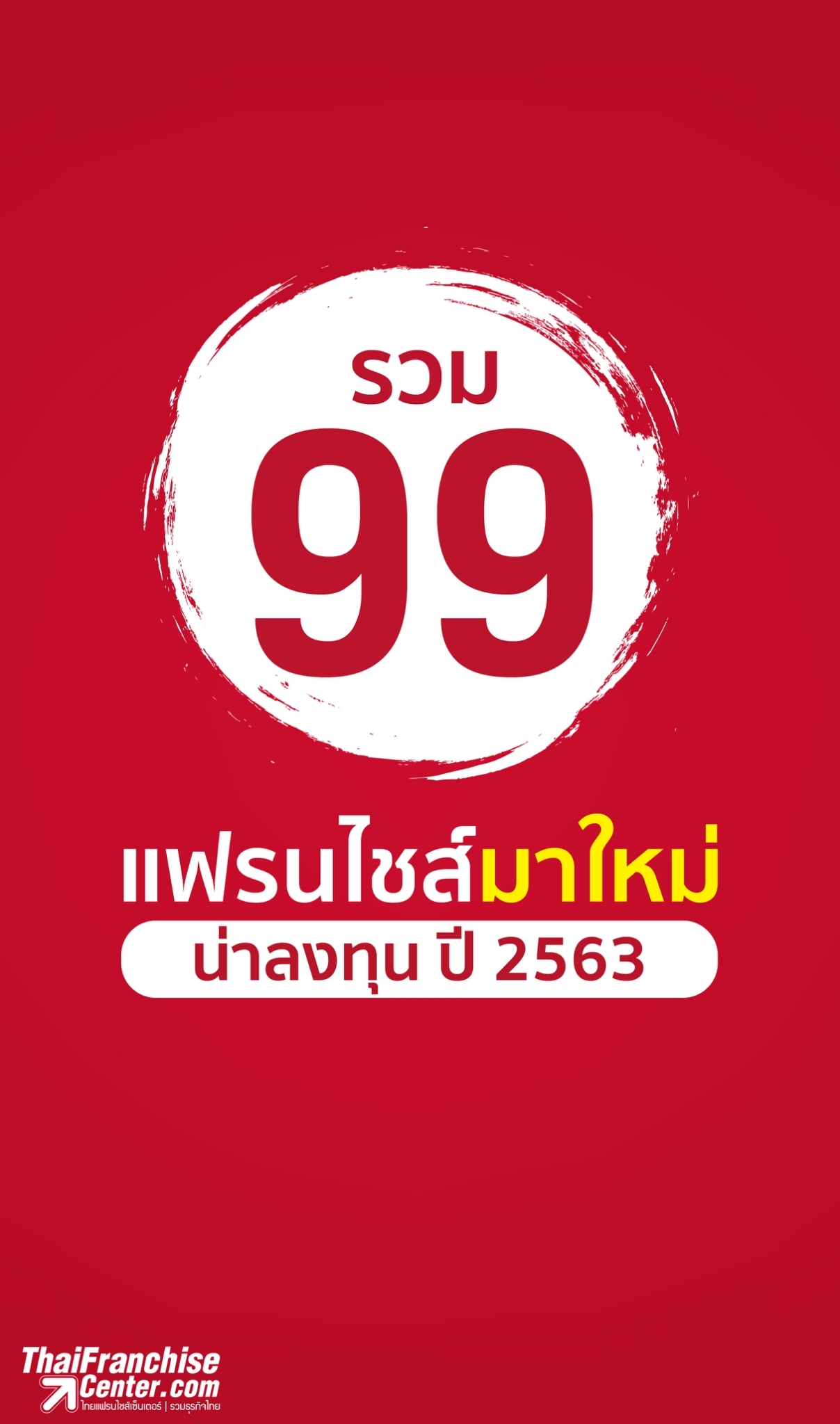 รวม
99
แฟรนไชส์มาใหม่
น่าลงทุน ปี 2563

ThaiFranchise
Center.com
ไทยแฟรนไชส์เซ็นเตอร์ | รวมธุรกิจไทย