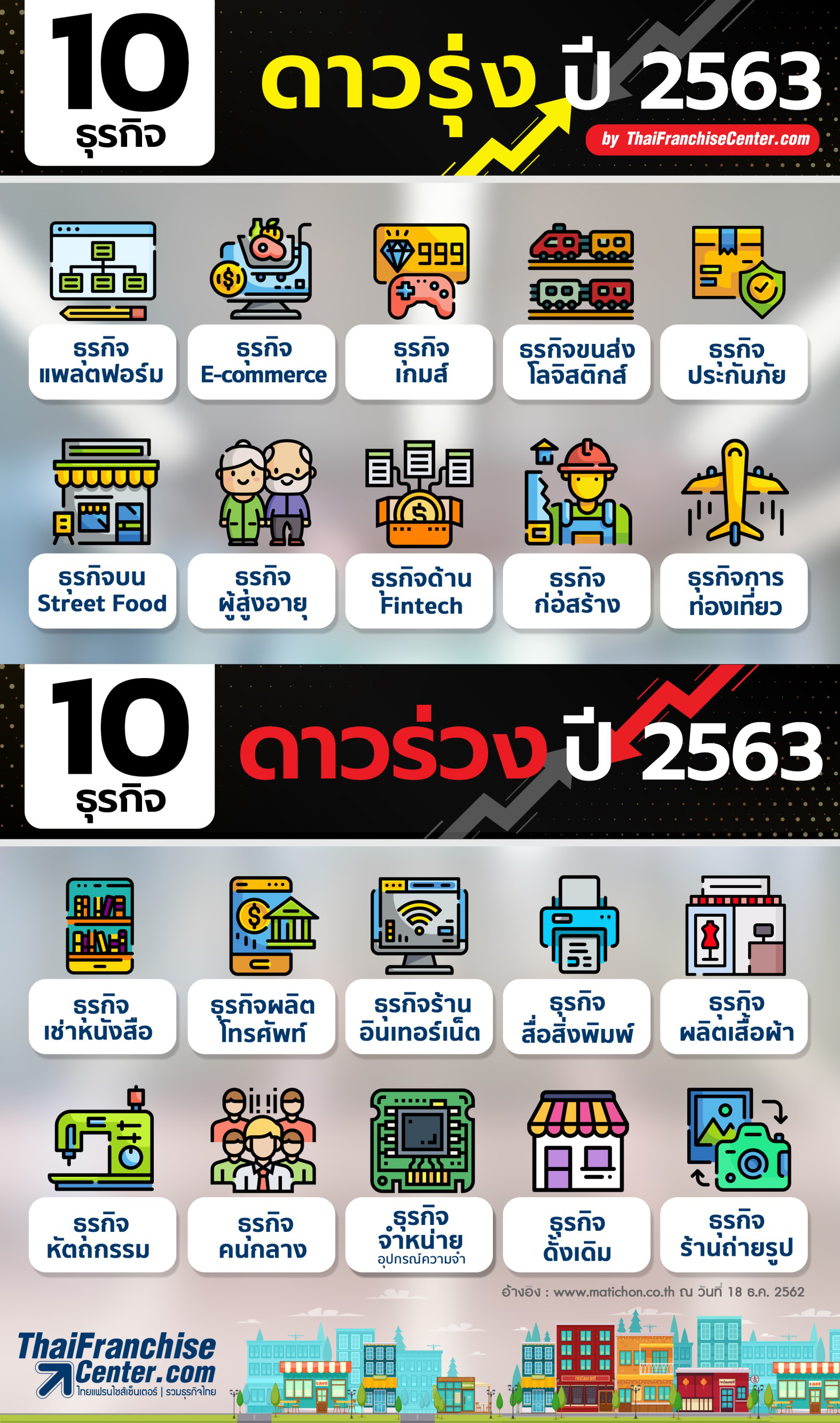 10 ธุรกิจ

ดาวรุ่ง ปี 2563

by ThaiFranchiseCenter.com

999

ธุรกิจ แพลตฟอร์ม

ธุรกิจ E-commerce

ธุรกิจ เกมส์

ธุรกิจขนส่ง โลจิสติกส์

ธุรกิจ ประกันภัย

ธุรกิจบน Street Food

ธุรกิจ ผู้สูงอายุ

ธุรกิจด้าน Fintech

ธุรกิจ ก่อสร้าง

ธุรกิจการ ท่องเที่ยว

10 ธุรกิจ

ดาวร่วง ปี 2563

ธุรกิจ เช่าหนังสือ

ธุรกิจผลิต โทรศัพท์

ธุรกิจร้าน อินเทอร์เน็ต

ธุรกิจ สื่อสิ่งพิมพ์

ธุรกิจ ผลิตเสื้อผ้า

ธุรกิจ หัตถกรรม

ธุรกิจ คนกลาง

ธุรกิจ จำหน่าย อุปกรณ์ความจำ

ธุรกิจ ดั้งเดิม

ธุรกิจ ร้านถ่ายรูป

อ้างอิง : www.matichon.co.th ณ วันที่ 18 ธ.ค. 2562

ThaiFranchise Center.com
ไทยแฟรนไชส์เซ็นเตอร์ | รวมธุรกิจไทย