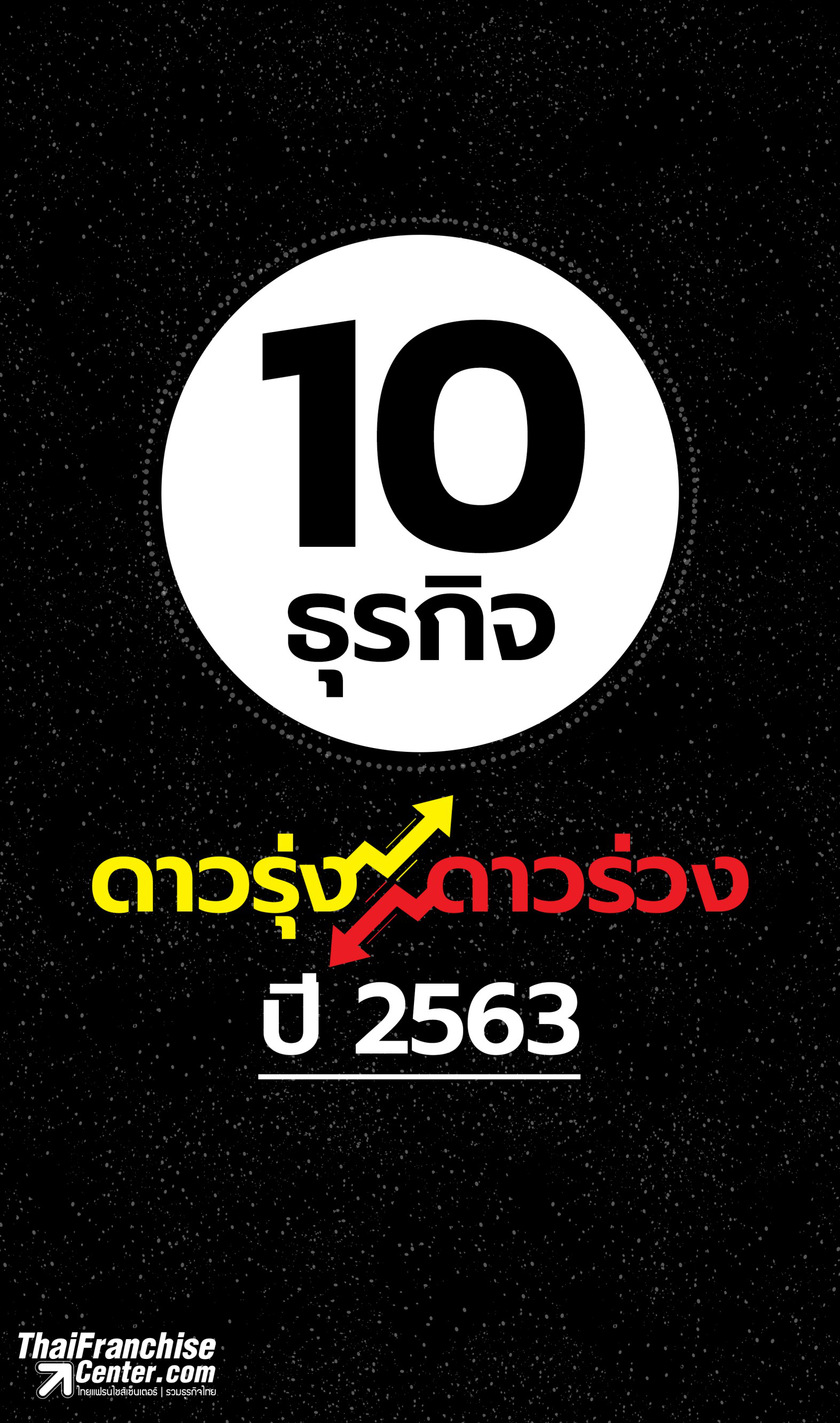 10
ธุรกิจ

ดาวรุ่ง ดาวร่วง
ปี 2563

ThaiFranchise Center.com
ไทยแฟรนไชส์เซ็นเตอร์ | รวมธุรกิจไทย