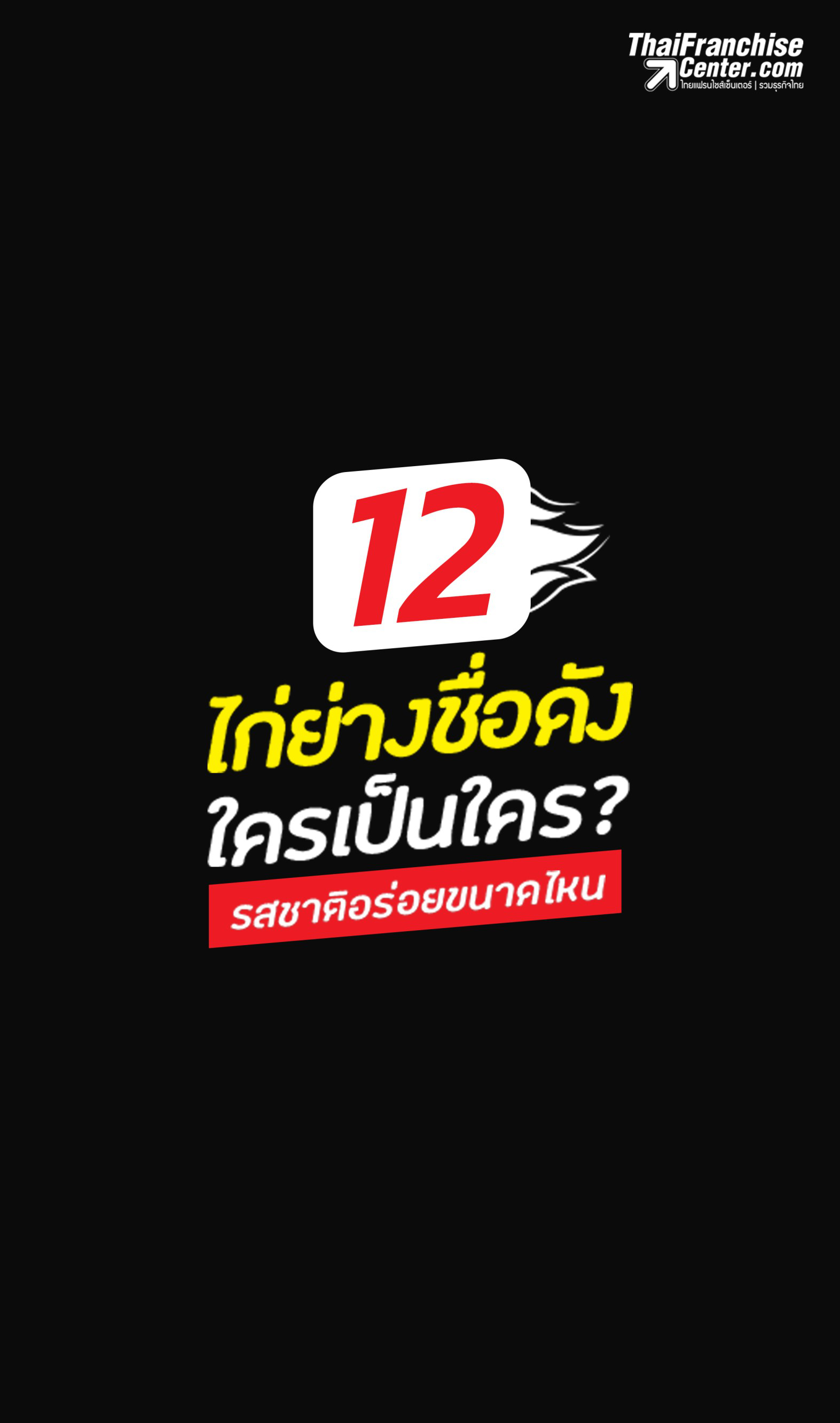 ThaiFranchise Center.com
ไทยแฟรนไชส์เซ็นเตอร์ | รวมธุรกิจไทย

12

ไก่ย่างชื่อดัง

ใครเป็นใคร?

รสชาติอร่อยขนาดไหน