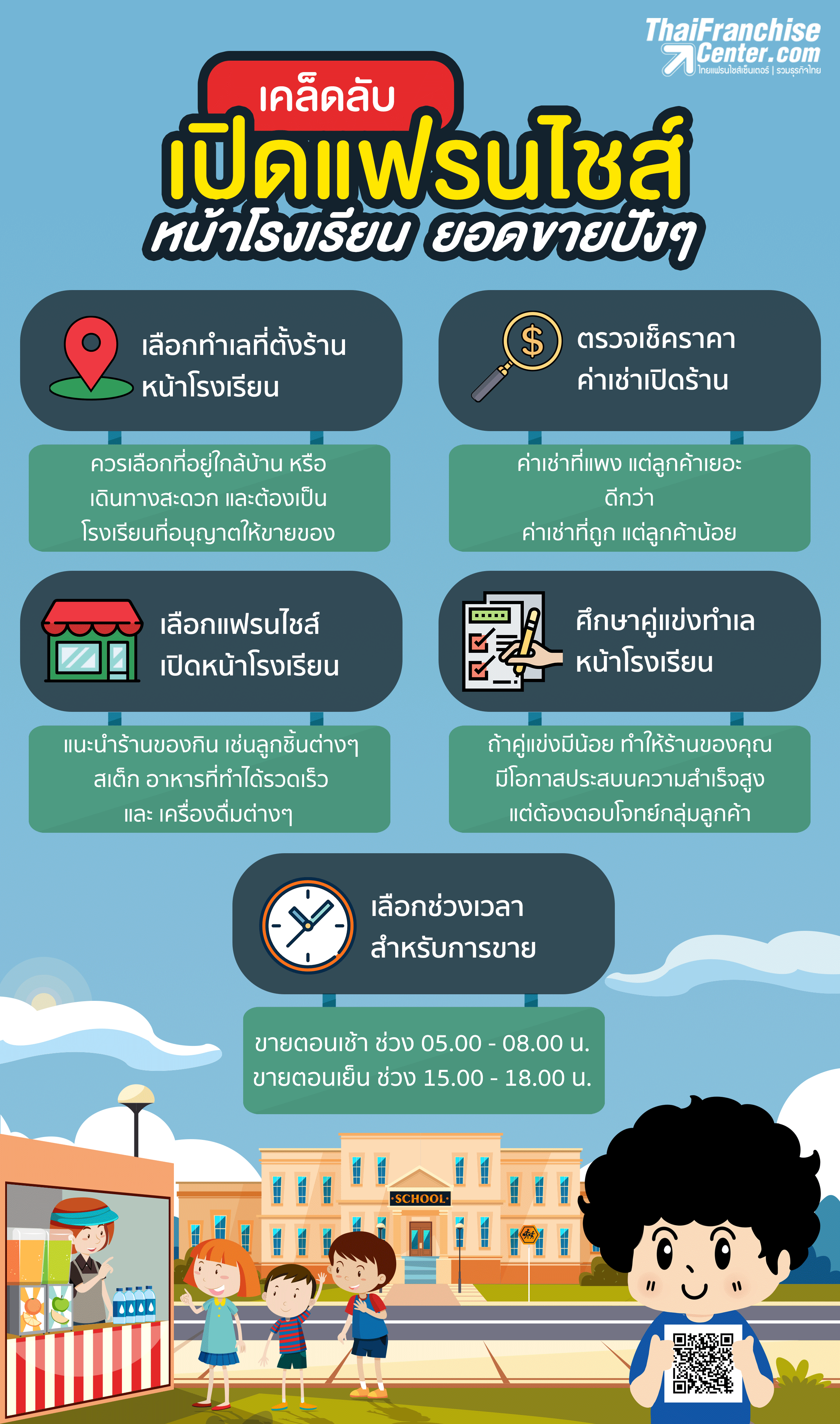 ThaiFranchise Center.com
ไทยแฟรนไชส์เซ็นเตอร์ | รวมธุรกิจไทย

เคล็ดลับ
เปิดแฟรนไชส์
หน้าโรงเรียน ยอดขายปังๆ

เลือกทำเลที่ตั้งร้าน หน้าโรงเรียน

ควรเลือกที่อยู่ใกล้บ้าน หรือ เดินทางสะดวก และต้องเป็น โรงเรียนที่อนุญาตให้ขายของ

ตรวจเช็คราคา ค่าเช่าเปิดร้าน

ค่าเช่าที่แพง แต่ลูกค้าเยอะ ดีกว่า ค่าเช่าที่ถูก แต่ลูกค้าน้อย

เลือกแฟรนไชส์ เปิดหน้าโรงเรียน

แนะนำร้านของกิน เช่นลูกชิ้นต่างๆ สเต็ก อาหารที่ทำได้รวดเร็ว และ เครื่องดื่มต่างๆ

ศึกษาคู่แข่งทำเล หน้าโรงเรียน

ถ้าคู่แข่งมีน้อย ทำให้ร้านของคุณ มีโอกาสประสบนความสำเร็จสูง แต่ต้องตอบโจทย์กลุ่มลูกค้า

เลือกช่วงเวลา สำหรับการขาย

ขายตอนเช้า ช่วง 05.00 - 08.00 น.
ขายตอนเย็น ช่วง 15.00 - 18.00 น.

SCHOOL