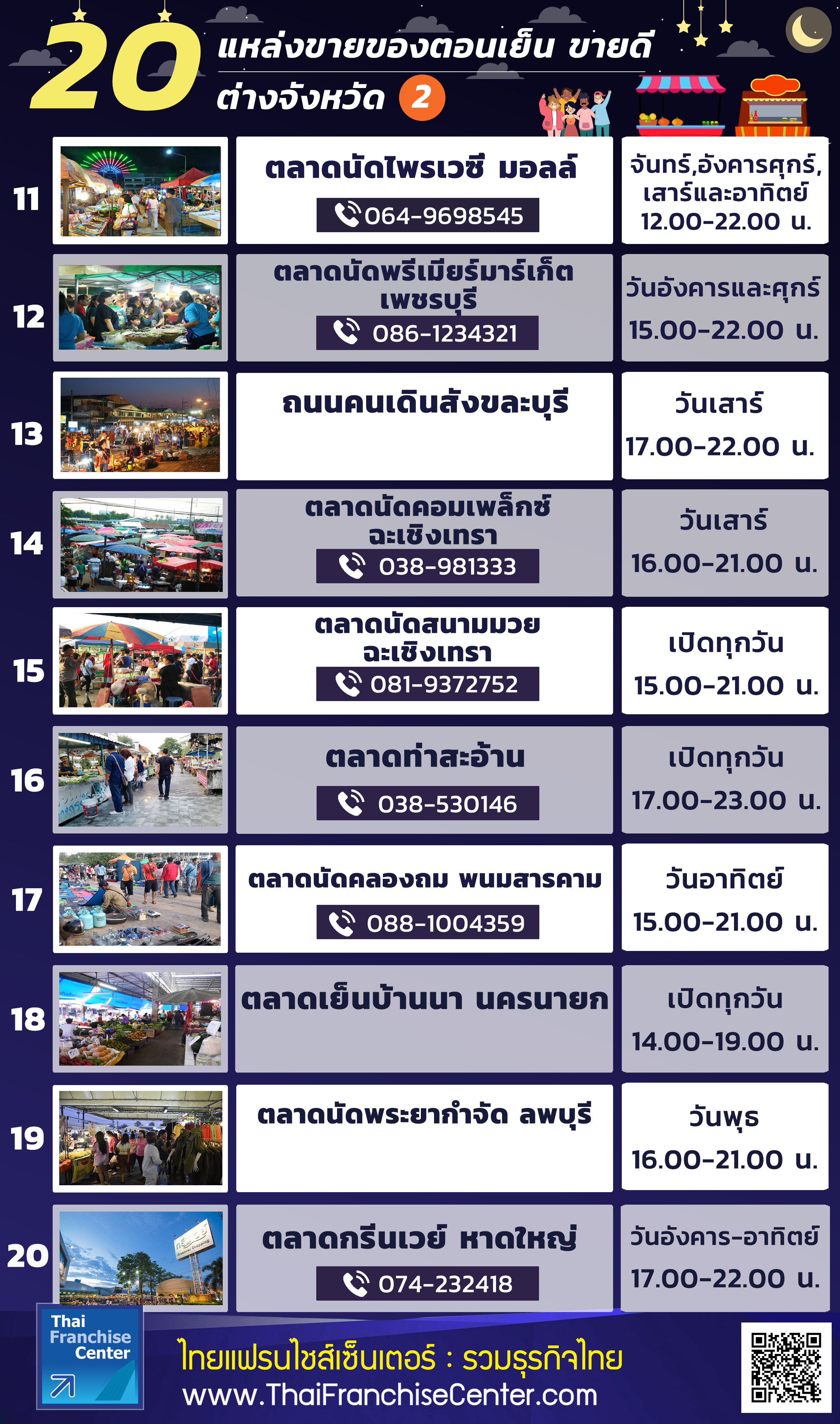 20 แหล่งขายของตอนเย็น ขายดี ต่างจังหวัด 2

| | | |
|---|---|---|
| 11 | ตลาดนัดไพรเวซี มอลล์ 064-9698545 | จันทร์,อังคารศุกร์, เสาร์และอาทิตย์ 12.00-22.00 น. |
| 12 | ตลาดนัดพรีเมียร์มาร์เก็ต เพชรบุรี 086-1234321 | วันอังคารและศุกร์ 15.00-22.00 น. |
| 13 | ถนนคนเดินสังขละบุรี | วันเสาร์ 17.00-22.00 น. |
| 14 | ตลาดนัดคอมเพล็กซ์ ฉะเชิงเทรา 038-981333 | วันเสาร์ 16.00-21.00 น. |
| 15 | ตลาดนัดสนามมวย ฉะเชิงเทรา 081-9372752 | เปิดทุกวัน 15.00-21.00 น. |
| 16 | ตลาดท่าสะอ้าน 038-530146 | เปิดทุกวัน 17.00-23.00 น. |
| 17 | ตลาดนัดคลองถม พนมสารคาม 088-1004359 | วันอาทิตย์ 15.00-21.00 น. |
| 18 | ตลาดเย็นบ้านนา นครนายก | เปิดทุกวัน 14.00-19.00 น. |
| 19 | ตลาดนัดพระยากำจัด ลพบุรี | วันพุธ 16.00-21.00 น. |
| 20 | ตลาดกรีนเวย์ หาดใหญ่ 074-232418 | วันอังคาร-อาทิตย์ 17.00-22.00 น. |

Thai Franchise Center

ไทยแฟรนไชส์เซ็นเตอร์ : รวมธุรกิจไทย
www.ThaiFranchiseCenter.com