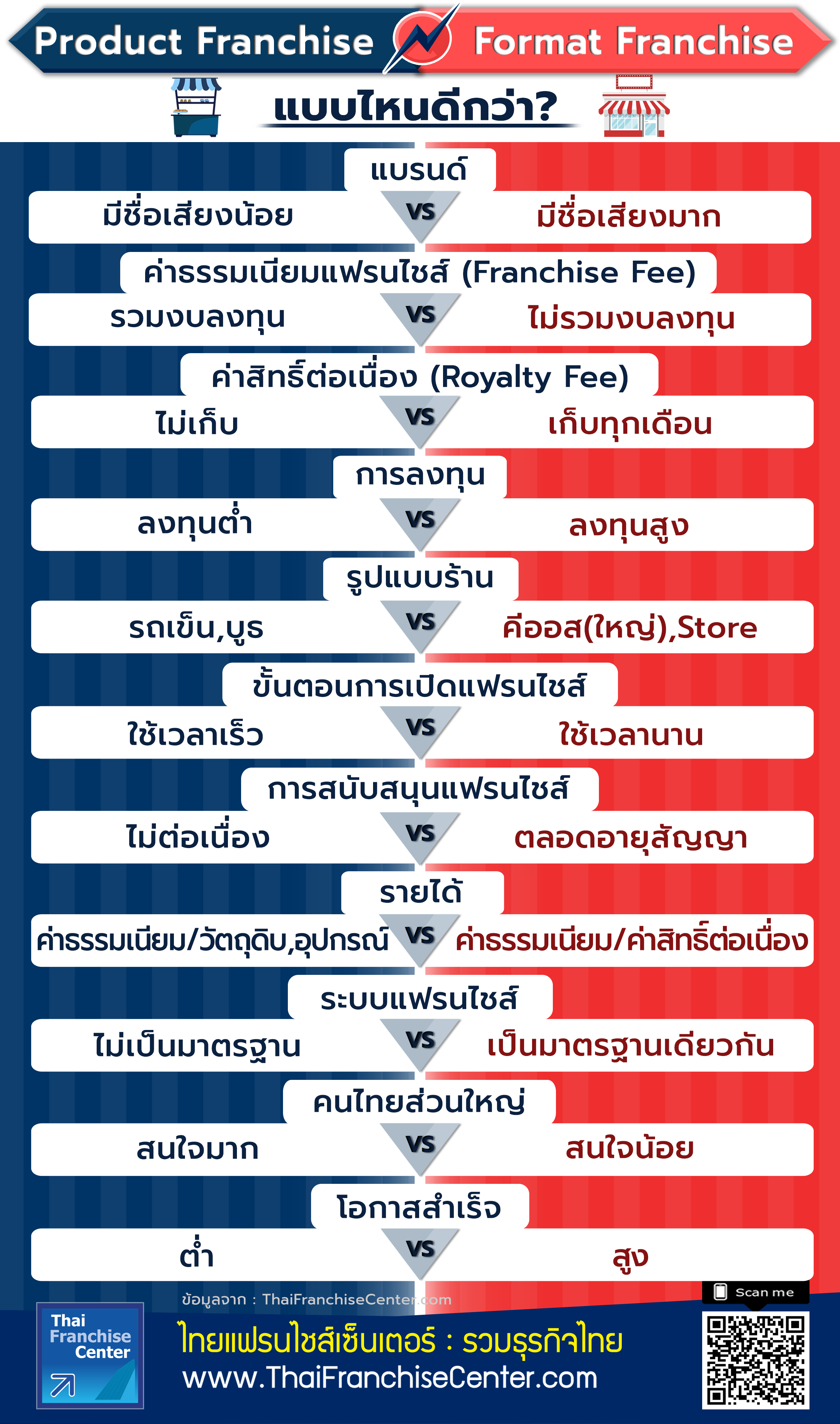 Product Franchise

Format Franchise

แบบไหนดีกว่า?

แบรนด์

มีชื่อเสียงน้อย VS มีชื่อเสียงมาก

ค่าธรรมเนียมแฟรนไชส์ (Franchise Fee)

รวมงบลงทุน VS ไม่รวมงบลงทุน

ค่าสิทธิ์ต่อเนื่อง (Royalty Fee)

ไม่เก็บ VS เก็บทุกเดือน

การลงทุน

ลงทุนต่ำ VS ลงทุนสูง

รูปแบบร้าน

รถเข็น,บูธ VS คีออส(ใหญ่),Store

ขั้นตอนการเปิดแฟรนไชส์

ใช้เวลาเร็ว VS ใช้เวลานาน

การสนับสนุนแฟรนไชส์

ไม่ต่อเนื่อง VS ตลอดอายุสัญญา

รายได้

ค่าธรรมเนียม/วัตถุดิบ,อุปกรณ์ VS ค่าธรรมเนียม/ค่าสิทธิ์ต่อเนื่อง

ระบบแฟรนไชส์

ไม่เป็นมาตรฐาน VS เป็นมาตรฐานเดียวกัน

คนไทยส่วนใหญ่

สนใจมาก VS สนใจน้อย

โอกาสสำเร็จ

ต่ำ VS สูง

ข้อมูลจาก : ThaiFranchiseCenter.com

Scan me

Thai Franchise Center

ไทยแฟรนไชส์เซ็นเตอร์ : รวมธุรกิจไทย
www.ThaiFranchiseCenter.com