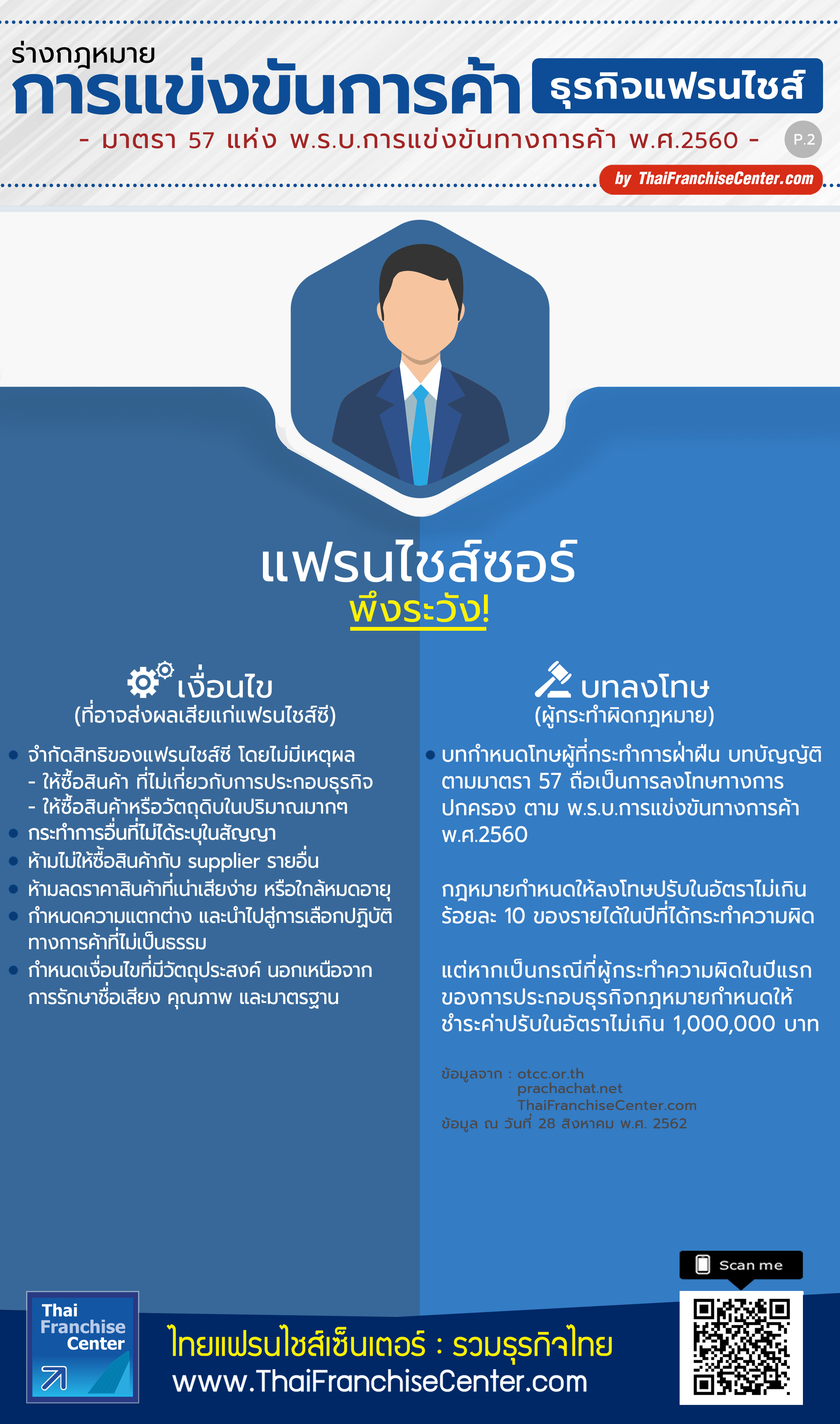 ร่างกฎหมาย
การแข่งขันการค้า ธุรกิจแฟรนไชส์
- มาตรา 57 แห่ง พ.ร.บ.การแข่งขันทางการค้า พ.ศ.2560 -
P.2
by ThaiFranchiseCenter.com

แฟรนไชส์ซอร์
พึงระวัง!

เงื่อนไข
(ที่อาจส่งผลเสียแก่แฟรนไชส์ซี)

• จำกัดสิทธิของแฟรนไชส์ซี โดยไม่มีเหตุผล
- ให้ซื้อสินค้า ที่ไม่เกี่ยวกับการประกอบธุรกิจ
- ให้ซื้อสินค้าหรือวัตถุดิบในปริมาณมากๆ
• กระทำการอื่นที่ไม่ได้ระบุในสัญญา
• ห้ามไม่ให้ซื้อสินค้ากับ supplier รายอื่น
• ห้ามลดราคาสินค้าที่เน่าเสียง่าย หรือใกล้หมดอายุ
• กำหนดความแตกต่าง และนำไปสู่การเลือกปฏิบัติทางการค้าที่ไม่เป็นธรรม
• กำหนดเงื่อนไขที่มีวัตถุประสงค์ นอกเหนือจากการรักษาชื่อเสียง คุณภาพ และมาตรฐาน

บทลงโทษ
(ผู้กระทำผิดกฎหมาย)

• บทกำหนดโทษผู้ที่กระทำการฝ่าฝืน บทบัญญัติตามมาตรา 57 ถือเป็นการลงโทษทางการปกครอง ตาม พ.ร.บ.การแข่งขันทางการค้า พ.ศ.2560

กฎหมายกำหนดให้ลงโทษปรับในอัตราไม่เกินร้อยละ 10 ของรายได้ในปีที่ได้กระทำความผิด

แต่หากเป็นกรณีที่ผู้กระทำความผิดในปีแรกของการประกอบธุรกิจกฎหมายกำหนดให้ชำระค่าปรับในอัตราไม่เกิน 1,000,000 บาท

ข้อมูลจาก : otcc.or.th
prachachat.net
ThaiFranchiseCenter.com
ข้อมูล ณ วันที่ 28 สิงหาคม พ.ศ. 2562

Scan me

Thai Franchise Center
ไทยแฟรนไชส์เซ็นเตอร์ : รวมธุรกิจไทย
www.ThaiFranchiseCenter.com