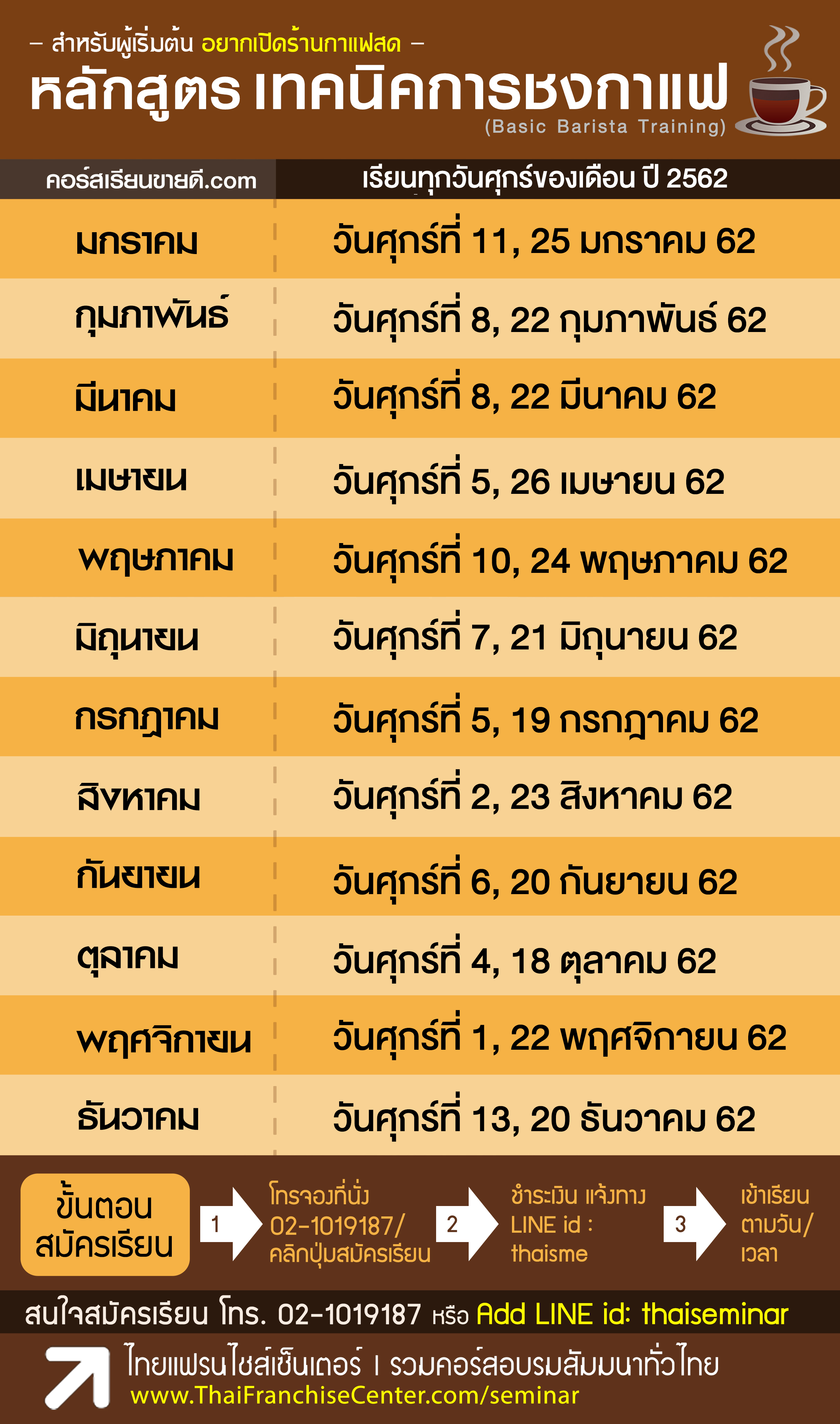 – สำหรับผู้เริ่มต้น อยากเปิดร้านกาแฟสด –

หลักสูตร เทคนิคการชงกาแฟ
(Basic Barista Training)

| คอร์สเรียนขายดี.com | เรียนทุกวันศุกร์ของเดือน ปี 2562 |
|---|---|
| มกราคม | วันศุกร์ที่ 11, 25 มกราคม 62 |
| กุมภาพันธ์ | วันศุกร์ที่ 8, 22 กุมภาพันธ์ 62 |
| มีนาคม | วันศุกร์ที่ 8, 22 มีนาคม 62 |
| เมษายน | วันศุกร์ที่ 5, 26 เมษายน 62 |
| พฤษภาคม | วันศุกร์ที่ 10, 24 พฤษภาคม 62 |
| มิถุนายน | วันศุกร์ที่ 7, 21 มิถุนายน 62 |
| กรกฎาคม | วันศุกร์ที่ 5, 19 กรกฎาคม 62 |
| สิงหาคม | วันศุกร์ที่ 2, 23 สิงหาคม 62 |
| กันยายน | วันศุกร์ที่ 6, 20 กันยายน 62 |
| ตุลาคม | วันศุกร์ที่ 4, 18 ตุลาคม 62 |
| พฤศจิกายน | วันศุกร์ที่ 1, 22 พฤศจิกายน 62 |
| ธันวาคม | วันศุกร์ที่ 13, 20 ธันวาคม 62 |

ขั้นตอน สมัครเรียน

1 โทรจองที่นั่ง 02-1019187/ คลิกปุ่มสมัครเรียน

2 ชำระเงิน แจ้งทาง LINE id : thaisme

3 เข้าเรียน ตามวัน/ เวลา

สนใจสมัครเรียน โทร. 02-1019187 หรือ Add LINE id: thaiseminar

ไทยแฟรนไชส์เซ็นเตอร์ | รวมคอร์สอบรมสัมมนาทั่วไทย
www.ThaiFranchiseCenter.com/seminar