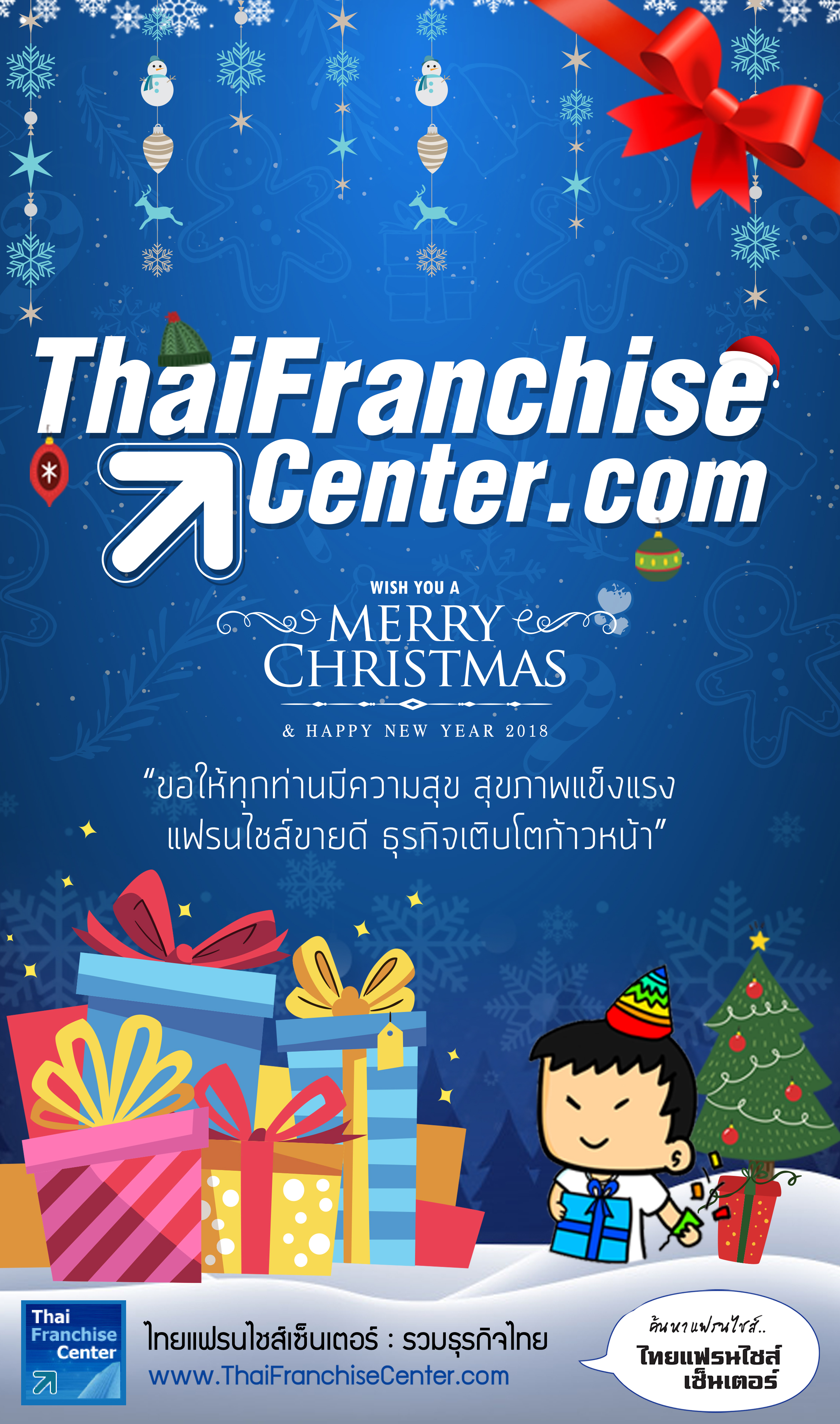 ThaiFranchise Center.com

WISH YOU A
MERRY CHRISTMAS
& HAPPY NEW YEAR 2018

“ขอให้ทุกท่านมีความสุข สุขภาพแข็งแรง แฟรนไชส์ขายดี ธุรกิจเติบโตก้าวหน้า”

Thai Franchise Center

ไทยแฟรนไชส์เซ็นเตอร์ : รวมธุรกิจไทย
www.ThaiFranchiseCenter.com

ค้นหาแฟรนไชส์..
ไทยแฟรนไชส์ เซ็นเตอร์