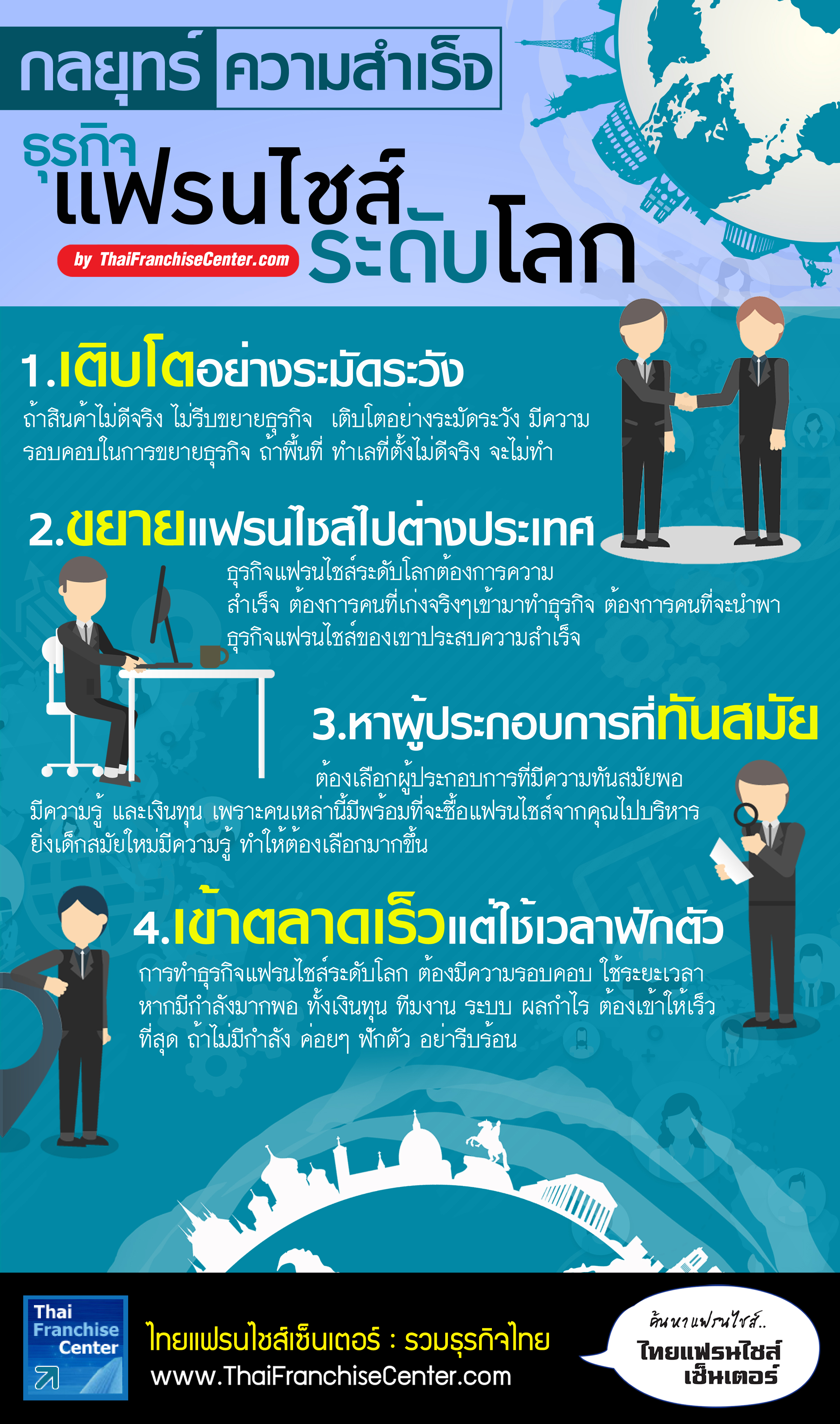 กลยุทธ์ ความสำเร็จ

ธุรกิจ แฟรนไชส์ ระดับโลก

by ThaiFranchiseCenter.com

1.เติบโตอย่างระมัดระวัง

ถ้าสินค้าไม่ดีจริง ไม่รีบขยายธุรกิจ เติบโตอย่างระมัดระวัง มีความรอบคอบในการขยายธุรกิจ ถ้าพื้นที่ ทำเลที่ตั้งไม่ดีจริง จะไม่ทำ

2.ขยายแฟรนไชสไปต่างประเทศ

ธุรกิจแฟรนไชส์ระดับโลกต้องการความสำเร็จ ต้องการคนที่เก่งจริงๆเข้ามาทำธุรกิจ ต้องการคนที่จะนำพาธุรกิจแฟรนไชส์ของเขาประสบความสำเร็จ

3.หาผู้ประกอบการที่ทันสมัย

ต้องเลือกผู้ประกอบการที่มีความทันสมัยพอ มีความรู้ และเงินทุน เพราะคนเหล่านี้มีพร้อมที่จะซื้อแฟรนไชส์จากคุณไปบริหาร ยิ่งเด็กสมัยใหม่มีความรู้ ทำให้ต้องเลือกมากขึ้น

4.เข้าตลาดเร็วแต่ใช้เวลาฟักตัว

การทำธุรกิจแฟรนไชส์ระดับโลก ต้องมีความรอบคอบ ใช้ระยะเวลา หากมีกำลังมากพอ ทั้งเงินทุน ทีมงาน ระบบ ผลกำไร ต้องเข้าให้เร็วที่สุด ถ้าไม่มีกำลัง ค่อยๆ ฟักตัว อย่ารีบร้อน

Thai Franchise Center

ไทยแฟรนไชส์เซ็นเตอร์ : รวมธุรกิจไทย
www.ThaiFranchiseCenter.com

ค้นหาแฟรนไชส์..
ไทยแฟรนไชส์ เซ็นเตอร์