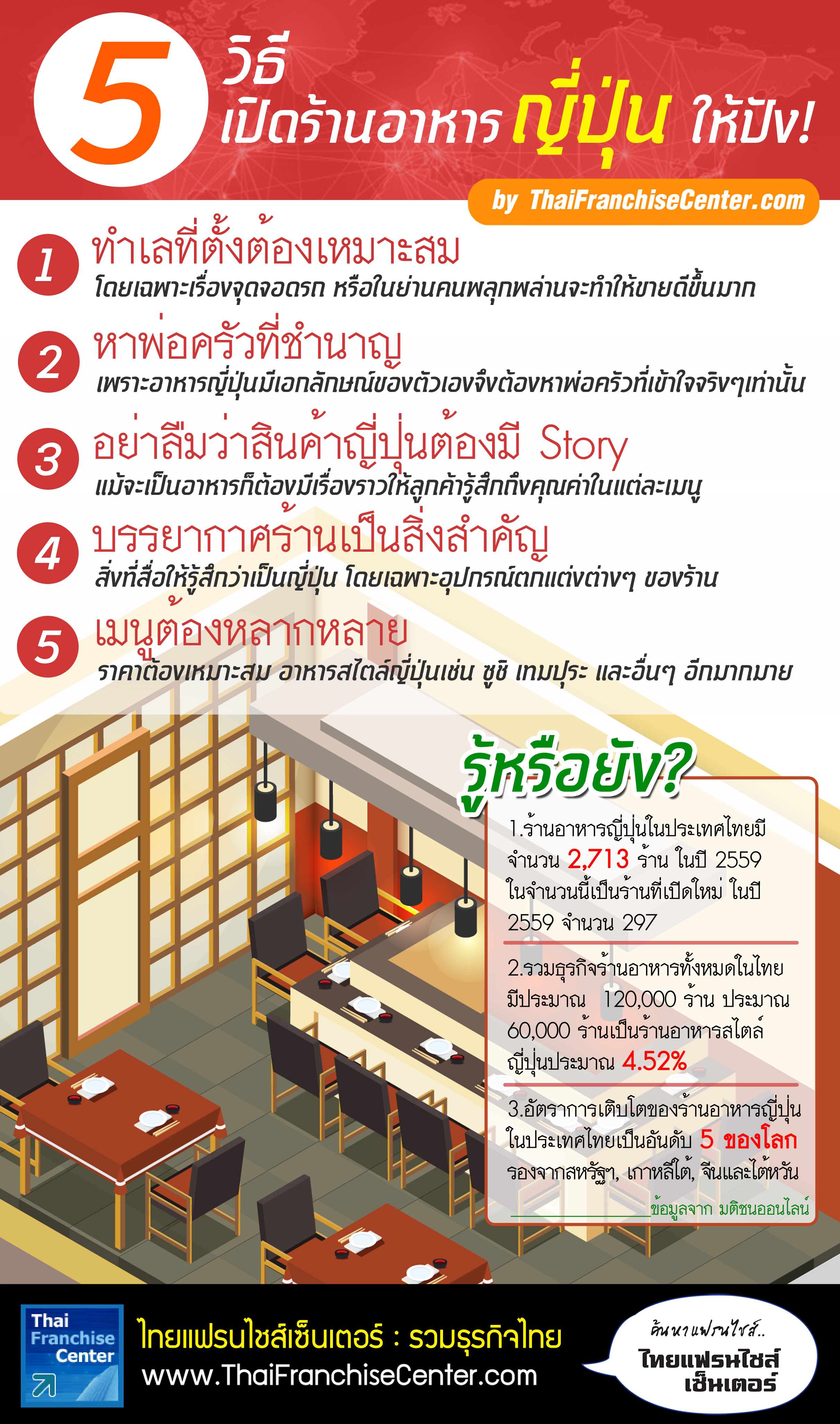 5 วิธี
เปิดร้านอาหาร ญี่ปุ่น ให้ปัง!

by ThaiFranchiseCenter.com

1 ทำเลที่ตั้งต้องเหมาะสม
โดยเฉพาะเรื่องจุดจอดรถ หรือในย่านคนพลุกพล่านจะทำให้ขายดีขึ้นมาก

2 หาพ่อครัวที่ชำนาญ
เพราะอาหารญี่ปุ่นมีเอกลักษณ์ของตัวเองจึงต้องหาพ่อครัวที่เข้าใจจริงๆเท่านั้น

3 อย่าลืมว่าสินค้าญี่ปุ่นต้องมี Story
แม้จะเป็นอาหารก็ต้องมีเรื่องราวให้ลูกค้ารู้สึกถึงคุณค่าในแต่ละเมนู

4 บรรยากาศร้านเป็นสิ่งสำคัญ
สิ่งที่สื่อให้รู้สึกว่าเป็นญี่ปุ่น โดยเฉพาะอุปกรณ์ตกแต่งต่างๆ ของร้าน

5 เมนูต้องหลากหลาย
ราคาต้องเหมาะสม อาหารสไตล์ญี่ปุ่นเช่น ซูชิ เทมปุระ และอื่นๆ อีกมากมาย

รู้หรือยัง?

1.ร้านอาหารญี่ปุ่นในประเทศไทยมีจำนวน 2,713 ร้าน ในปี 2559 ในจำนวนนี้เป็นร้านที่เปิดใหม่ ในปี 2559 จำนวน 297

2.รวมธุรกิจร้านอาหารทั้งหมดในไทยมีประมาณ 120,000 ร้าน ประมาณ 60,000 ร้านเป็นร้านอาหารสไตล์ญี่ปุ่นประมาณ 4.52%

3.อัตราการเติบโตของร้านอาหารญี่ปุ่นในประเทศไทยเป็นอันดับ 5 ของโลก รองจากสหรัฐฯ, เกาหลีใต้, จีนและไต้หวัน

ข้อมูลจาก มติชนออนไลน์

Thai Franchise Center

ไทยแฟรนไชส์เซ็นเตอร์ : รวมธุรกิจไทย
www.ThaiFranchiseCenter.com

ค้นหาแฟรนไชส์..
ไทยแฟรนไชส์เซ็นเตอร์