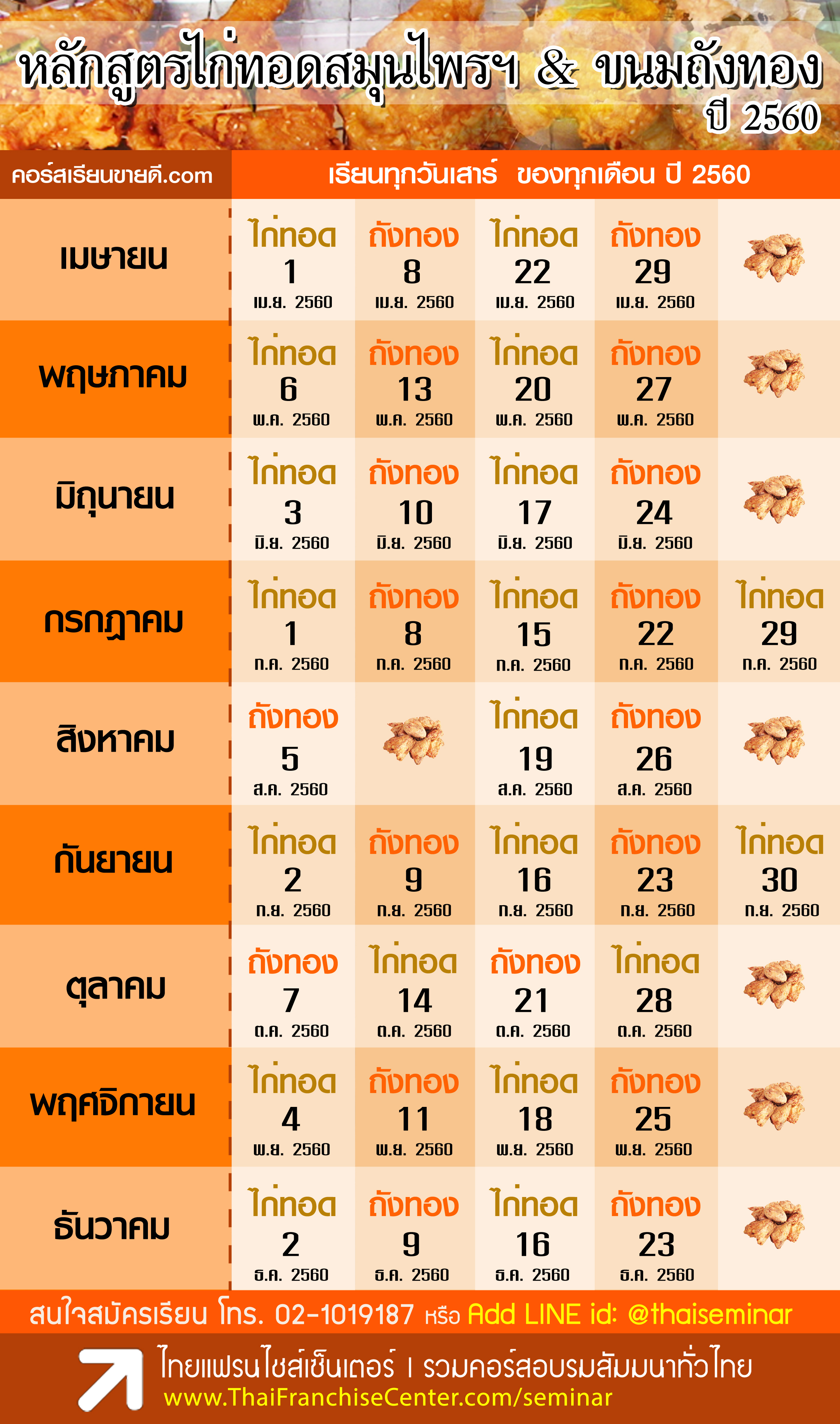 หลักสูตรไก่ทอดสมุนไพรฯ & ขนมถังทอง
ปี 2560

| คอร์สเรียนขายดี.com | เรียนทุกวันเสาร์ ของทุกเดือน ปี 2560 | | | | |
|---|---|---|---|---|---|
| เมษายน | ไก่ทอด 1 เม.ย. 2560 | ถังทอง 8 เม.ย. 2560 | ไก่ทอด 22 เม.ย. 2560 | ถังทอง 29 เม.ย. 2560 | |
| พฤษภาคม | ไก่ทอด 6 พ.ค. 2560 | ถังทอง 13 พ.ค. 2560 | ไก่ทอด 20 พ.ค. 2560 | ถังทอง 27 พ.ค. 2560 | |
| มิถุนายน | ไก่ทอด 3 มิ.ย. 2560 | ถังทอง 10 มิ.ย. 2560 | ไก่ทอด 17 มิ.ย. 2560 | ถังทอง 24 มิ.ย. 2560 | |
| กรกฎาคม | ไก่ทอด 1 ก.ค. 2560 | ถังทอง 8 ก.ค. 2560 | ไก่ทอด 15 ก.ค. 2560 | ถังทอง 22 ก.ค. 2560 | ไก่ทอด 29 ก.ค. 2560 |
| สิงหาคม | ถังทอง 5 ส.ค. 2560 | | ไก่ทอด 19 ส.ค. 2560 | ถังทอง 26 ส.ค. 2560 | |
| กันยายน | ไก่ทอด 2 ก.ย. 2560 | ถังทอง 9 ก.ย. 2560 | ไก่ทอด 16 ก.ย. 2560 | ถังทอง 23 ก.ย. 2560 | ไก่ทอด 30 ก.ย. 2560 |
| ตุลาคม | ถังทอง 7 ต.ค. 2560 | ไก่ทอด 14 ต.ค. 2560 | ถังทอง 21 ต.ค. 2560 | ไก่ทอด 28 ต.ค. 2560 | |
| พฤศจิกายน | ไก่ทอด 4 พ.ย. 2560 | ถังทอง 11 พ.ย. 2560 | ไก่ทอด 18 พ.ย. 2560 | ถังทอง 25 พ.ย. 2560 | |
| ธันวาคม | ไก่ทอด 2 ธ.ค. 2560 | ถังทอง 9 ธ.ค. 2560 | ไก่ทอด 16 ธ.ค. 2560 | ถังทอง 23 ธ.ค. 2560 | |

สนใจสมัครเรียน โทร. 02-1019187 หรือ Add LINE id: @thaiseminar

ไทยแฟรนไชส์เซ็นเตอร์ | รวมคอร์สอบรมสัมมนาทั่วไทย
www.ThaiFranchiseCenter.com/seminar