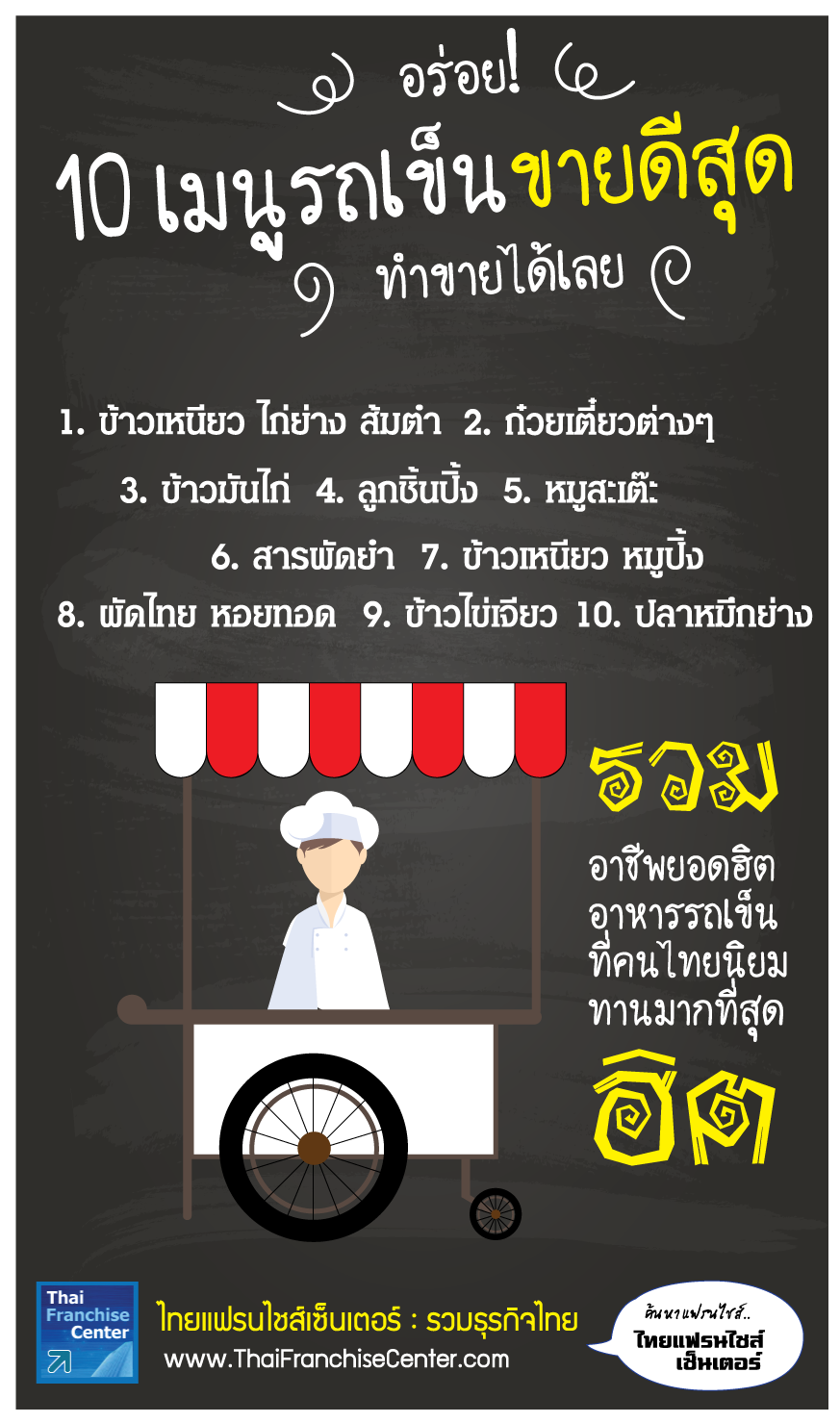 อร่อย!
10 เมนูรถเข็นขายดีสุด
ทำขายได้เลย

1. ข้าวเหนียว ไก่ย่าง ส้มตำ 2. ก๋วยเตี๋ยวต่างๆ
3. ข้าวมันไก่ 4. ลูกชิ้นปิ้ง 5. หมูสะเต๊ะ
6. สารพัดยำ 7. ข้าวเหนียว หมูปิ้ง
8. ผัดไทย หอยทอด 9. ข้าวไข่เจียว 10. ปลาหมึกย่าง

รวม
อาชีพยอดฮิต
อาหารรถเข็น
ที่คนไทยนิยม
ทานมากที่สุด
ฮิต

Thai Franchise Center
ไทยแฟรนไชส์เซ็นเตอร์ : รวมธุรกิจไทย
www.ThaiFranchiseCenter.com
ค้นหาแฟรนไชส์..
ไทยแฟรนไชส์ เซ็นเตอร์