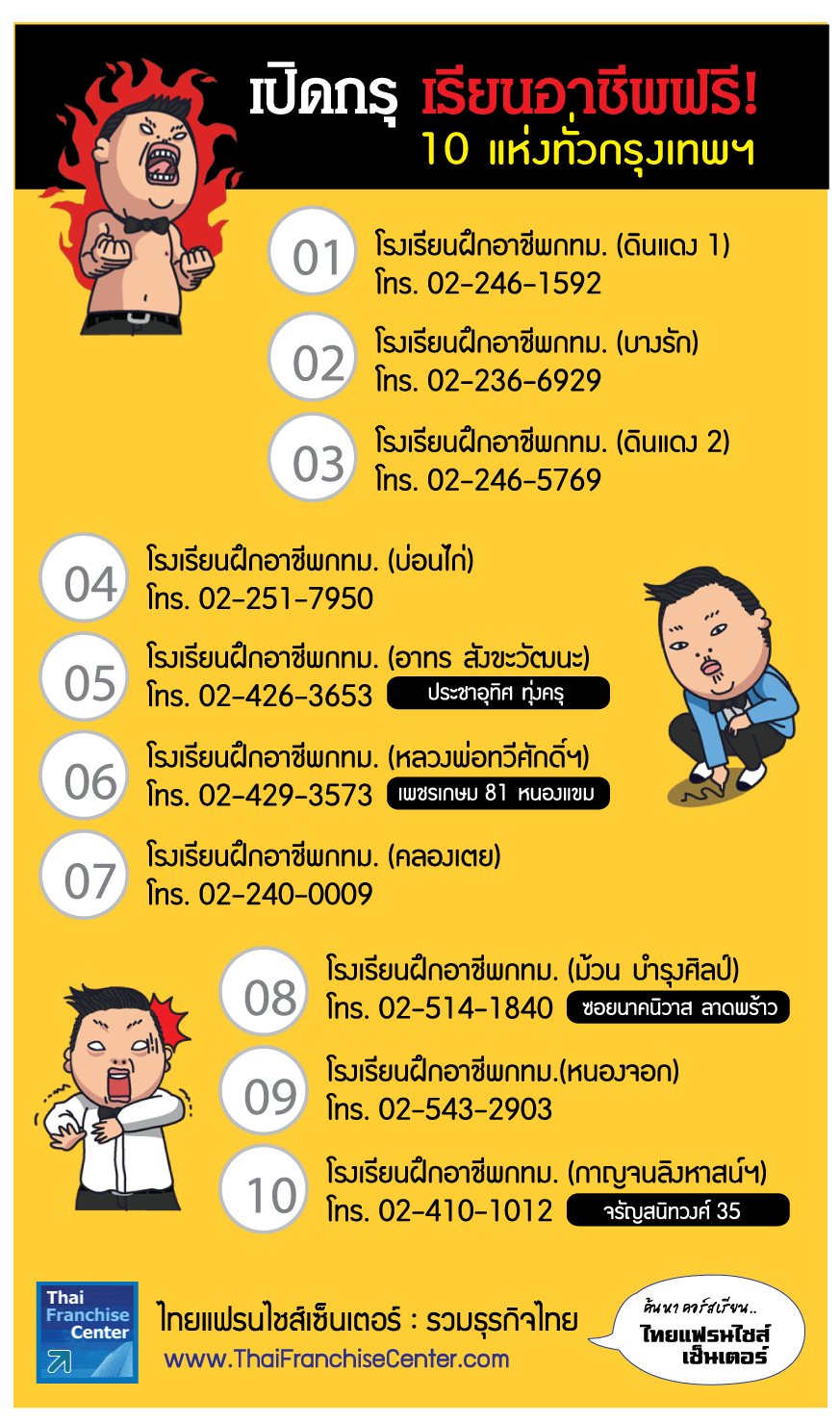 เปิดกรุ เรียนอาชีพฟรี!
10 แห่งทั่วกรุงเทพฯ

01 โรงเรียนฝึกอาชีพกทม. (ดินแดง 1)
โทร. 02-246-1592

02 โรงเรียนฝึกอาชีพกทม. (บางรัก)
โทร. 02-236-6929

03 โรงเรียนฝึกอาชีพกทม. (ดินแดง 2)
โทร. 02-246-5769

04 โรงเรียนฝึกอาชีพกทม. (บ่อนไก่)
โทร. 02-251-7950

05 โรงเรียนฝึกอาชีพกทม. (อาทร สังขะวัฒนะ)
โทร. 02-426-3653 ประชาอุทิศ ทุ่งครุ

06 โรงเรียนฝึกอาชีพกทม. (หลวงพ่อทวีศักดิ์ฯ)
โทร. 02-429-3573 เพชรเกษม 81 หนองแขม

07 โรงเรียนฝึกอาชีพกทม. (คลองเตย)
โทร. 02-240-0009

08 โรงเรียนฝึกอาชีพกทม. (ม้วน บำรุงศิลป์)
โทร. 02-514-1840 ซอยนาคนิวาส ลาดพร้าว

09 โรงเรียนฝึกอาชีพกทม.(หนองจอก)
โทร. 02-543-2903

10 โรงเรียนฝึกอาชีพกทม. (กาญจนสิงหาสน์ฯ)
โทร. 02-410-1012 จรัญสนิทวงศ์ 35

Thai Franchise Center

ไทยแฟรนไชส์เซ็นเตอร์ : รวมธุรกิจไทย
www.ThaiFranchiseCenter.com

ค้นหา คอร์สเรียน..
ไทยแฟรนไชส์ เซ็นเตอร์